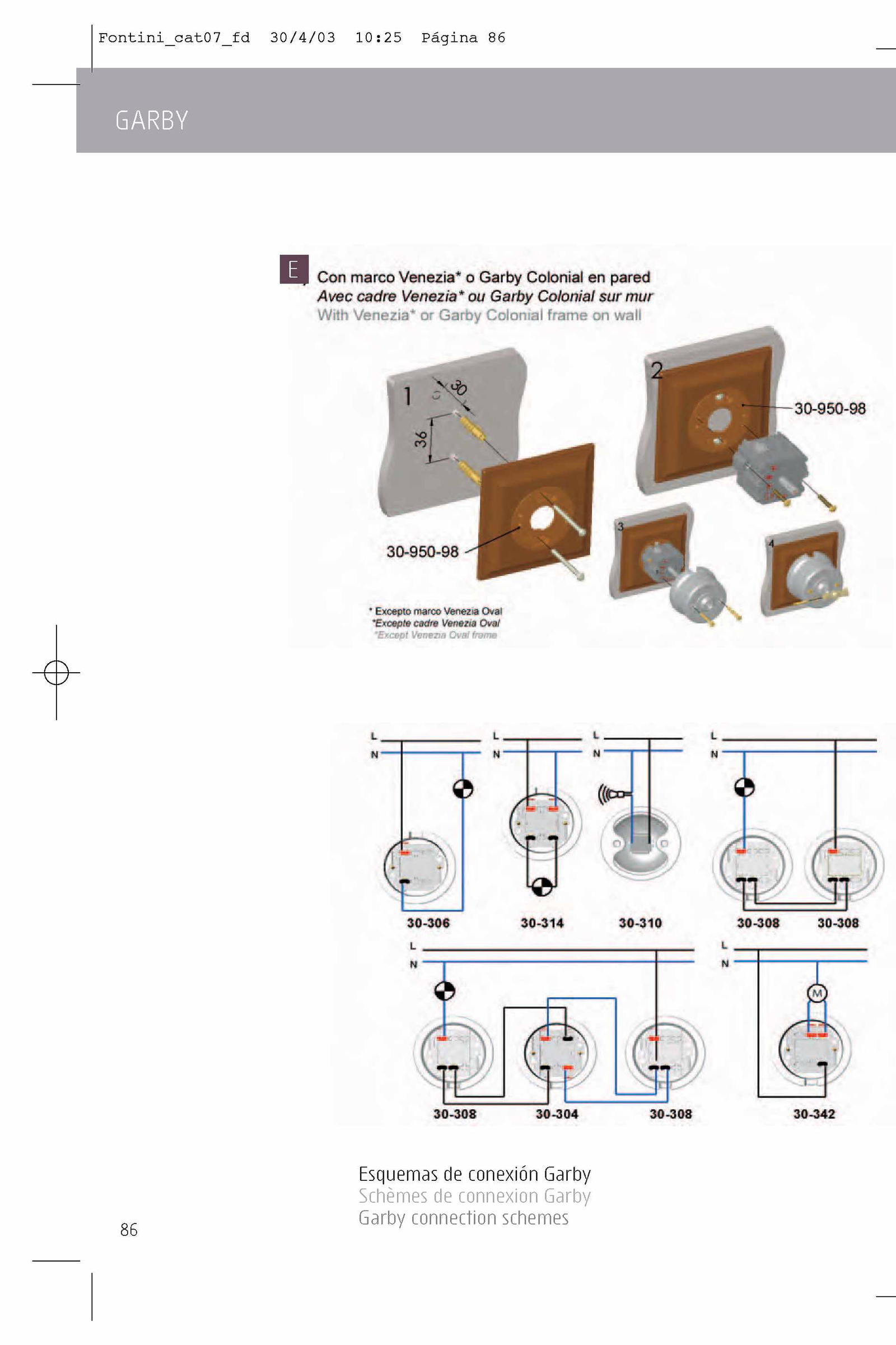 Fontini_cat07_fd 30/4/03 10:25 Página 86

GARBY

E

Con marco Venezia* o Garby Colonial en pared
Avec cadre Venezia* ou Garby Colonial sur mur
With Venezia* or Garby Colonial frame on wall

1
30
36
30-950-98

2
30-950-98

3

4

* Excepto marco Venezia Oval
*Excepte cadre Venezia Oval
*Except Venezia Oval frame

L
N
30-306

L
N
30-314

L
N
30-310

L
N
30-308
30-308

L
N
30-308
30-304
30-308

L
N
M
30-342

Esquemas de conexión Garby
Schèmes de connexion Garby
Garby connection schemes

86