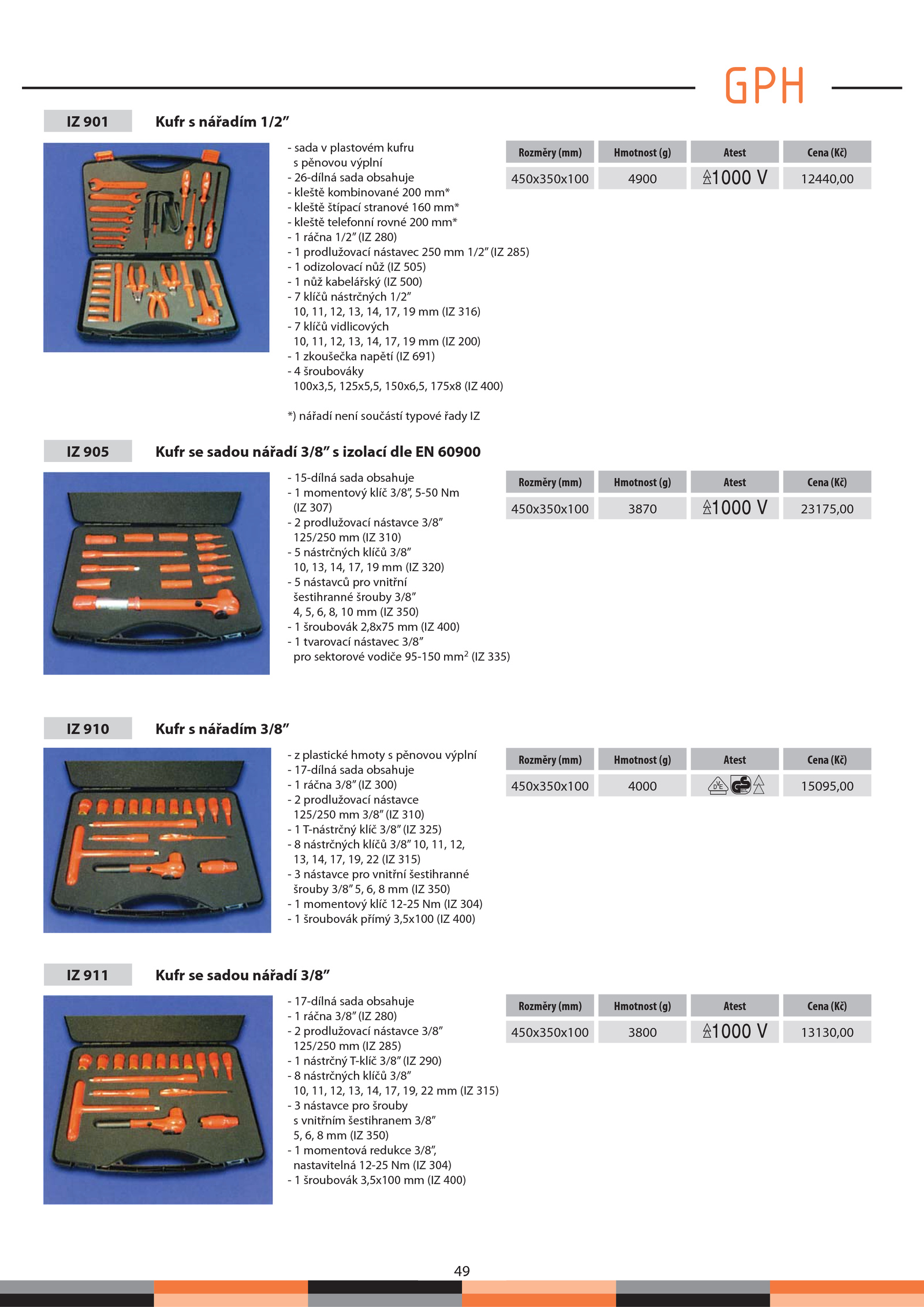 GPH

IZ 901 Kufr s nářadím 1/2”

- sada v plastovém kufru s pěnovou výplní
- 26-dílná sada obsahuje
- kleště kombinované 200 mm*
- kleště štípací stranové 160 mm*
- kleště telefonní rovné 200 mm*
- 1 ráčna 1/2” (IZ 280)
- 1 prodlužovací nástavec 250 mm 1/2” (IZ 285)
- 1 odizolovací nůž (IZ 505)
- 1 nůž kabelářský (IZ 500)
- 7 klíčů nástrčných 1/2” 10, 11, 12, 13, 14, 17, 19 mm (IZ 316)
- 7 klíčů vidlicových 10, 11, 12, 13, 14, 17, 19 mm (IZ 200)
- 1 zkoušečka napětí (IZ 691)
- 4 šroubováky 100x3,5, 125x5,5, 150x6,5, 175x8 (IZ 400)

*) nářadí není součástí typové řady IZ

| Rozměry (mm) | Hmotnost (g) | Atest | Cena (Kč) |
|---|---|---|---|
| 450x350x100 | 4900 | 1000 V | 12440,00 |

IZ 905 Kufr se sadou nářadí 3/8” s izolací dle EN 60900

- 15-dílná sada obsahuje
- 1 momentový klíč 3/8”, 5-50 Nm (IZ 307)
- 2 prodlužovací nástavce 3/8” 125/250 mm (IZ 310)
- 5 nástrčných klíčů 3/8” 10, 13, 14, 17, 19 mm (IZ 320)
- 5 nástavců pro vnitřní šestihranné šrouby 3/8” 4, 5, 6, 8, 10 mm (IZ 350)
- 1 šroubovák 2,8x75 mm (IZ 400)
- 1 tvarovací nástavec 3/8” pro sektorové vodiče 95-150 mm$^2$ (IZ 335)

| Rozměry (mm) | Hmotnost (g) | Atest | Cena (Kč) |
|---|---|---|---|
| 450x350x100 | 3870 | 1000 V | 23175,00 |

IZ 910 Kufr s nářadím 3/8”

- z plastické hmoty s pěnovou výplní
- 17-dílná sada obsahuje
- 1 ráčna 3/8” (IZ 300)
- 2 prodlužovací nástavce 125/250 mm 3/8” (IZ 310)
- 1 T-nástrčný klíč 3/8” (IZ 325)
- 8 nástrčných klíčů 3/8” 10, 11, 12, 13, 14, 17, 19, 22 (IZ 315)
- 3 nástavce pro vnitřní šestihranné šrouby 3/8” 5, 6, 8 mm (IZ 350)
- 1 momentový klíč 12-25 Nm (IZ 304)
- 1 šroubovák přímý 3,5x100 (IZ 400)

| Rozměry (mm) | Hmotnost (g) | Atest | Cena (Kč) |
|---|---|---|---|
| 450x350x100 | 4000 | VDE GS | 15095,00 |

IZ 911 Kufr se sadou nářadí 3/8”

- 17-dílná sada obsahuje
- 1 ráčna 3/8” (IZ 280)
- 2 prodlužovací nástavce 3/8” 125/250 mm (IZ 285)
- 1 nástrčný T-klíč 3/8” (IZ 290)
- 8 nástrčných klíčů 3/8” 10, 11, 12, 13, 14, 17, 19, 22 mm (IZ 315)
- 3 nástavce pro šrouby s vnitřním šestihranem 3/8” 5, 6, 8 mm (IZ 350)
- 1 momentová redukce 3/8”, nastavitelná 12-25 Nm (IZ 304)
- 1 šroubovák 3,5x100 mm (IZ 400)

| Rozměry (mm) | Hmotnost (g) | Atest | Cena (Kč) |
|---|---|---|---|
| 450x350x100 | 3800 | 1000 V | 13130,00 |

49