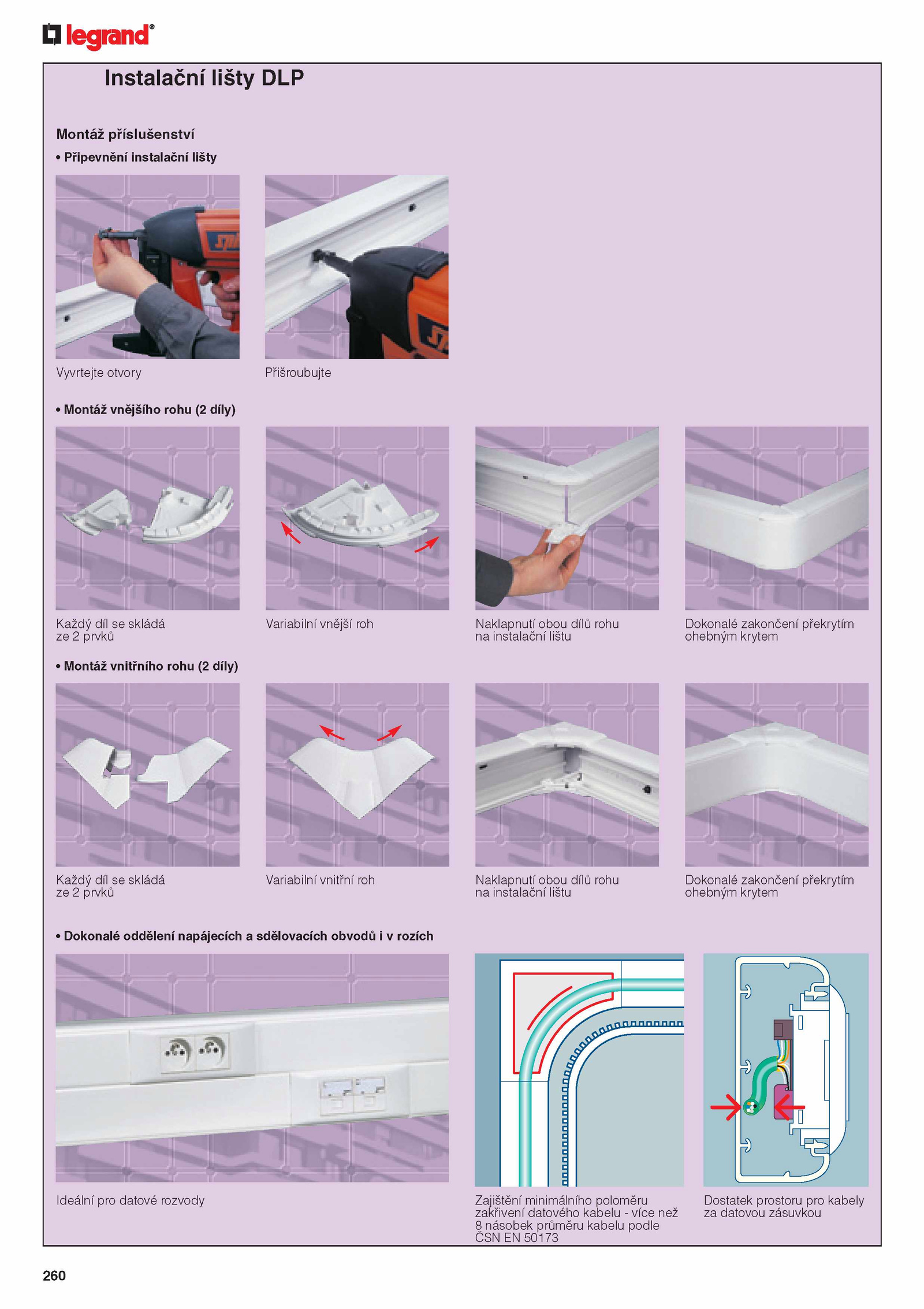 legrand®

Instalační lišty DLP

Montáž příslušenství

• Připevnění instalační lišty

Vyvrtejte otvory

Přišroubujte

• Montáž vnějšího rohu (2 díly)

Každý díl se skládá ze 2 prvků

Variabilní vnější roh

Naklapnutí obou dílů rohu na instalační lištu

Dokonalé zakončení překrytím ohebným krytem

• Montáž vnitřního rohu (2 díly)

Každý díl se skládá ze 2 prvků

Variabilní vnitřní roh

Naklapnutí obou dílů rohu na instalační lištu

Dokonalé zakončení překrytím ohebným krytem

• Dokonalé oddělení napájecích a sdělovacích obvodů i v rozích

Ideální pro datové rozvody

Zajištění minimálního poloměru zakřivení datového kabelu - více než 8 násobek průměru kabelu podle ČSN EN 50173

Dostatek prostoru pro kabely za datovou zásuvkou

260