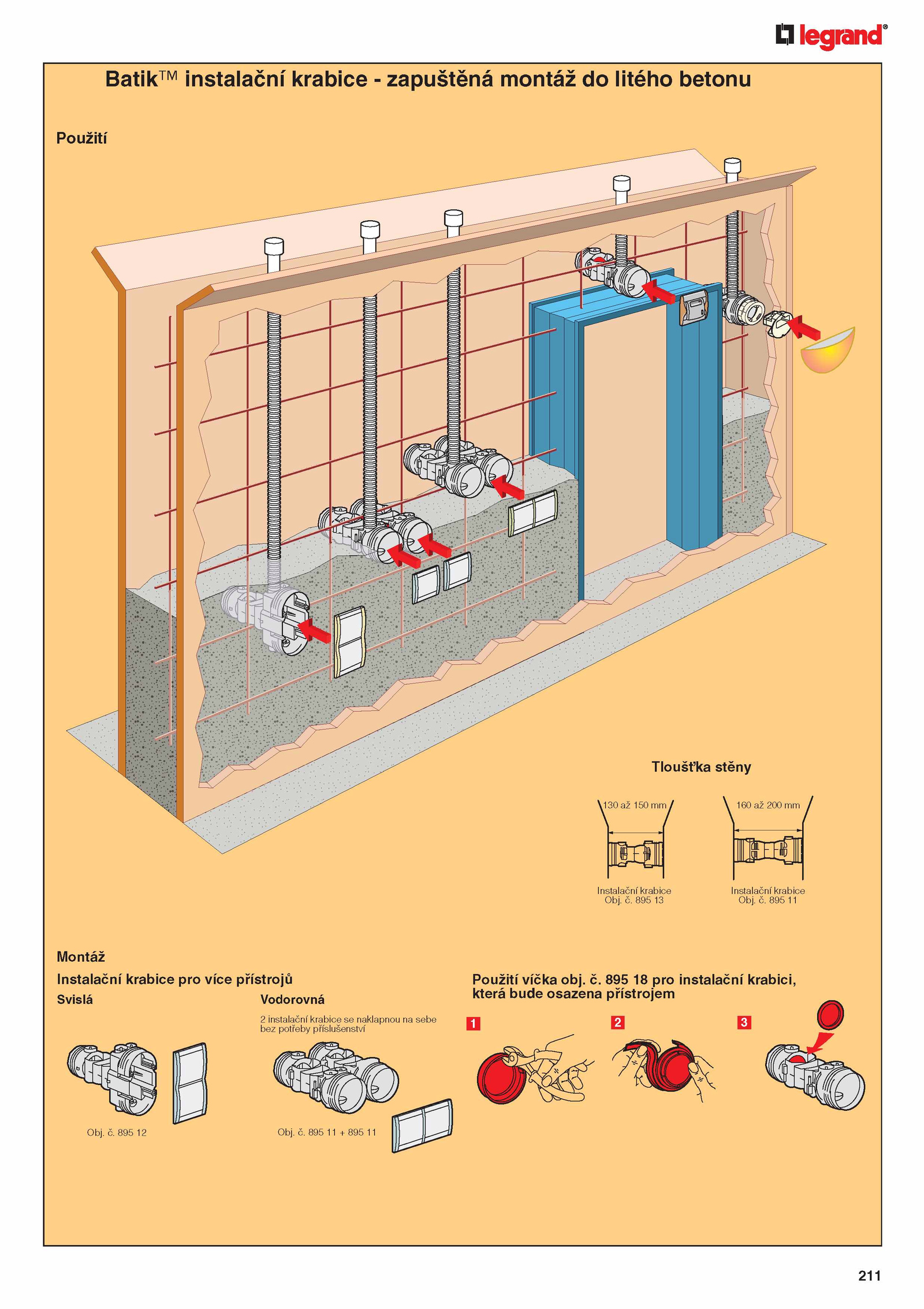 legrand®

Batik™ instalační krabice - zapuštěná montáž do litého betonu

Použití

Tloušťka stěny

130 až 150 mm

Instalační krabice
Obj. č. 895 13

160 až 200 mm

Instalační krabice
Obj. č. 895 11

Montáž

Instalační krabice pro více přístrojů

Svislá

Obj. č. 895 12

Vodorovná

2 instalační krabice se naklapnou na sebe bez potřeby příslušenství

Obj. č. 895 11 + 895 11

Použití víčka obj. č. 895 18 pro instalační krabici, která bude osazena přístrojem

1

2

3

211