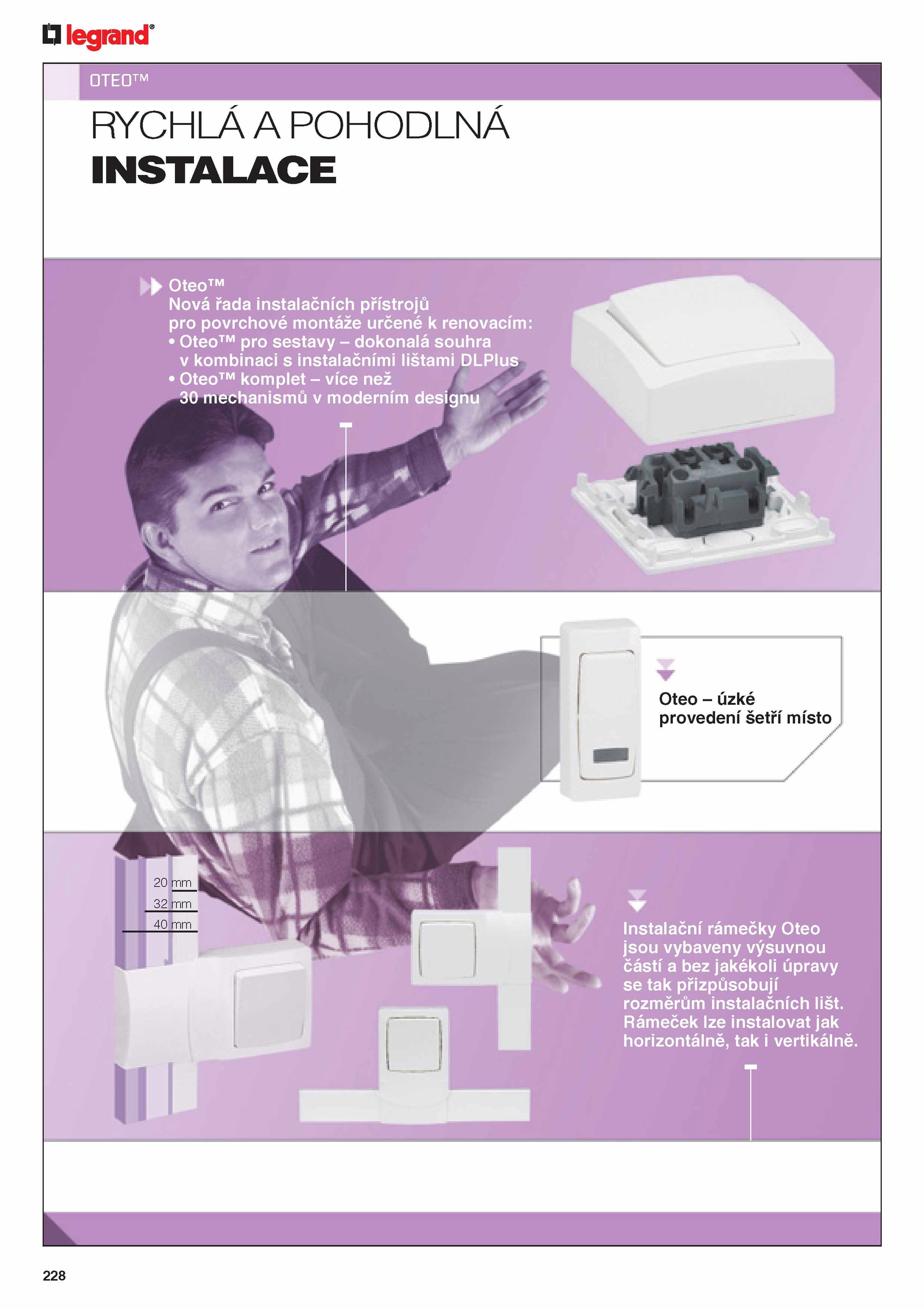 legrand®

OTEO™

RYCHLÁ A POHODLNÁ
INSTALACE

Oteo™
Nová řada instalačních přístrojů pro povrchové montáže určené k renovacím:
• Oteo™ pro sestavy – dokonalá souhra v kombinaci s instalačními lištami DLPlus
• Oteo™ komplet – více než 30 mechanismů v moderním designu

Oteo – úzké provedení šetří místo

20 mm
32 mm
40 mm

Instalační rámečky Oteo jsou vybaveny výsuvnou částí a bez jakékoli úpravy se tak přizpůsobují rozměrům instalačních lišt. Rámeček lze instalovat jak horizontálně, tak i vertikálně.

228