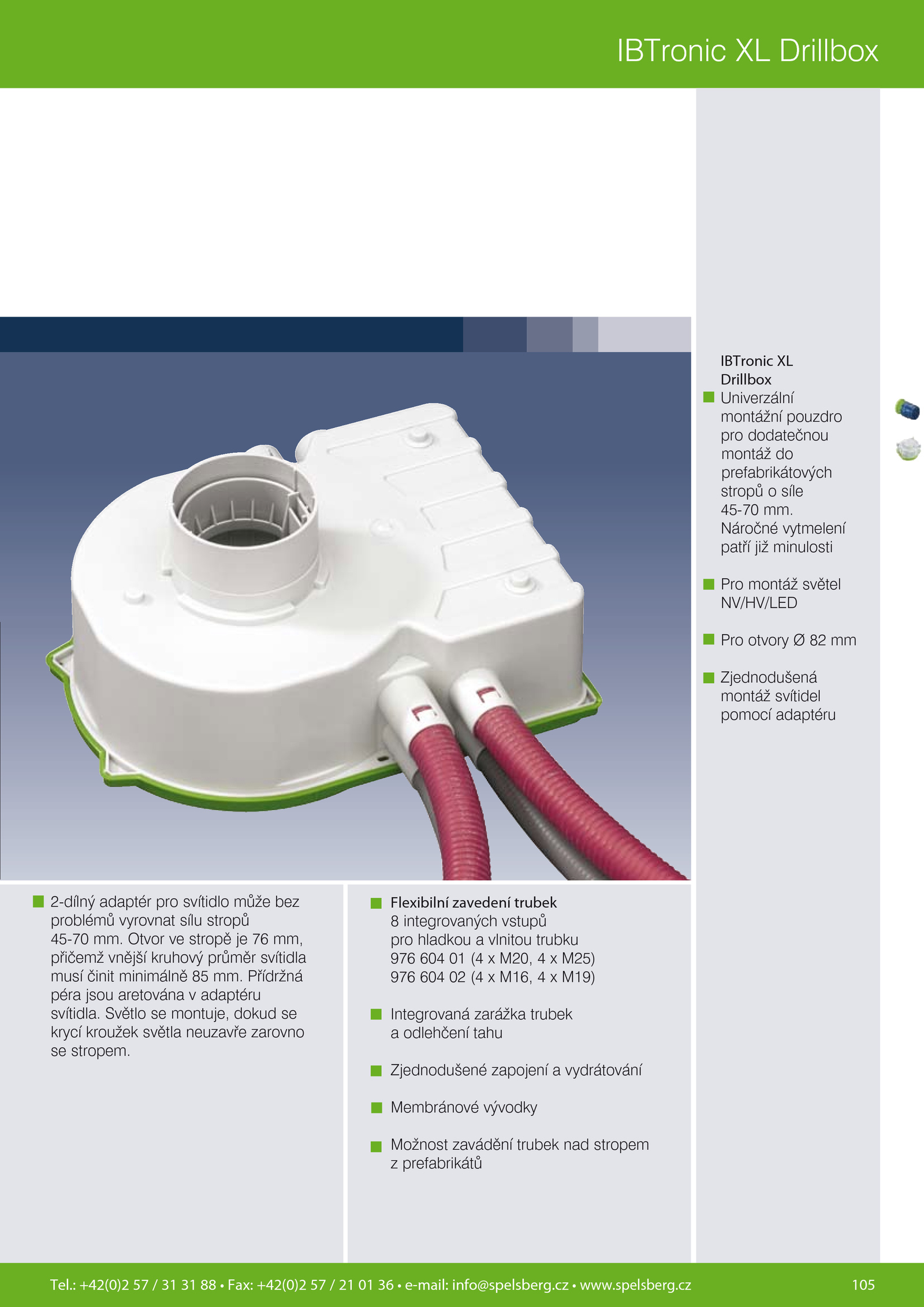 IBTronic XL Drillbox

IBTronic XL Drillbox

Univerzální montážní pouzdro pro dodatečnou montáž do prefabrikátových stropů o síle 45-70 mm. Náročné vytmelení patří již minulosti

Pro montáž světel NV/HV/LED

Pro otvory Ø 82 mm

Zjednodušená montáž svítidel pomocí adaptéru

2-dílný adaptér pro svítidlo může bez problémů vyrovnat sílu stropů 45-70 mm. Otvor ve stropě je 76 mm, přičemž vnější kruhový průměr svítidla musí činit minimálně 85 mm. Přídržná péra jsou aretována v adaptéru svítidla. Světlo se montuje, dokud se krycí kroužek světla neuzavře zarovno se stropem.

Flexibilní zavedení trubek
8 integrovaných vstupů pro hladkou a vlnitou trubku
976 604 01 (4 x M20, 4 x M25)
976 604 02 (4 x M16, 4 x M19)

Integrovaná zarážka trubek a odlehčení tahu

Zjednodušené zapojení a vydrátování

Membránové vývodky

Možnost zavádění trubek nad stropem z prefabrikátů

Tel.: +42(0)2 57 / 31 31 88 • Fax: +42(0)2 57 / 21 01 36 • e-mail: info@spelsberg.cz • www.spelsberg.cz 105