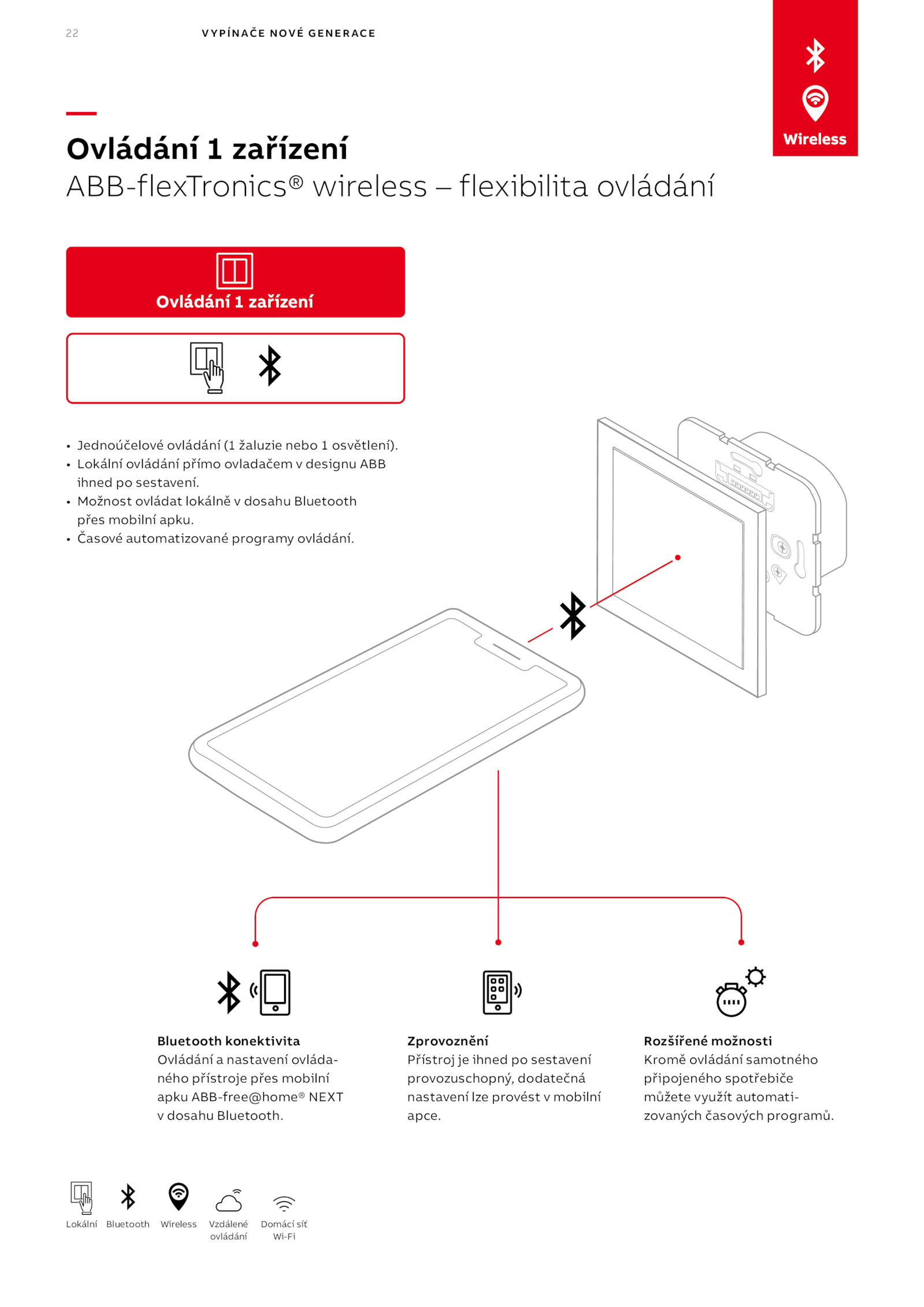 22 VYPÍNAČE NOVÉ GENERACE

Wireless

Ovládání 1 zařízení
ABB-flexTronics® wireless – flexibilita ovládání

Ovládání 1 zařízení

• Jednoúčelové ovládání (1 žaluzie nebo 1 osvětlení).
• Lokální ovládání přímo ovladačem v designu ABB ihned po sestavení.
• Možnost ovládat lokálně v dosahu Bluetooth přes mobilní apku.
• Časové automatizované programy ovládání.

Bluetooth konektivita
Ovládání a nastavení ovládaného přístroje přes mobilní apku ABB-free@home® NEXT v dosahu Bluetooth.

Zprovoznění
Přístroj je ihned po sestavení provozuschopný, dodatečná nastavení lze provést v mobilní apce.

Rozšířené možnosti
Kromě ovládání samotného připojeného spotřebiče můžete využít automatizovaných časových programů.

Lokální Bluetooth Wireless Vzdálené ovládání Domácí síť Wi-Fi