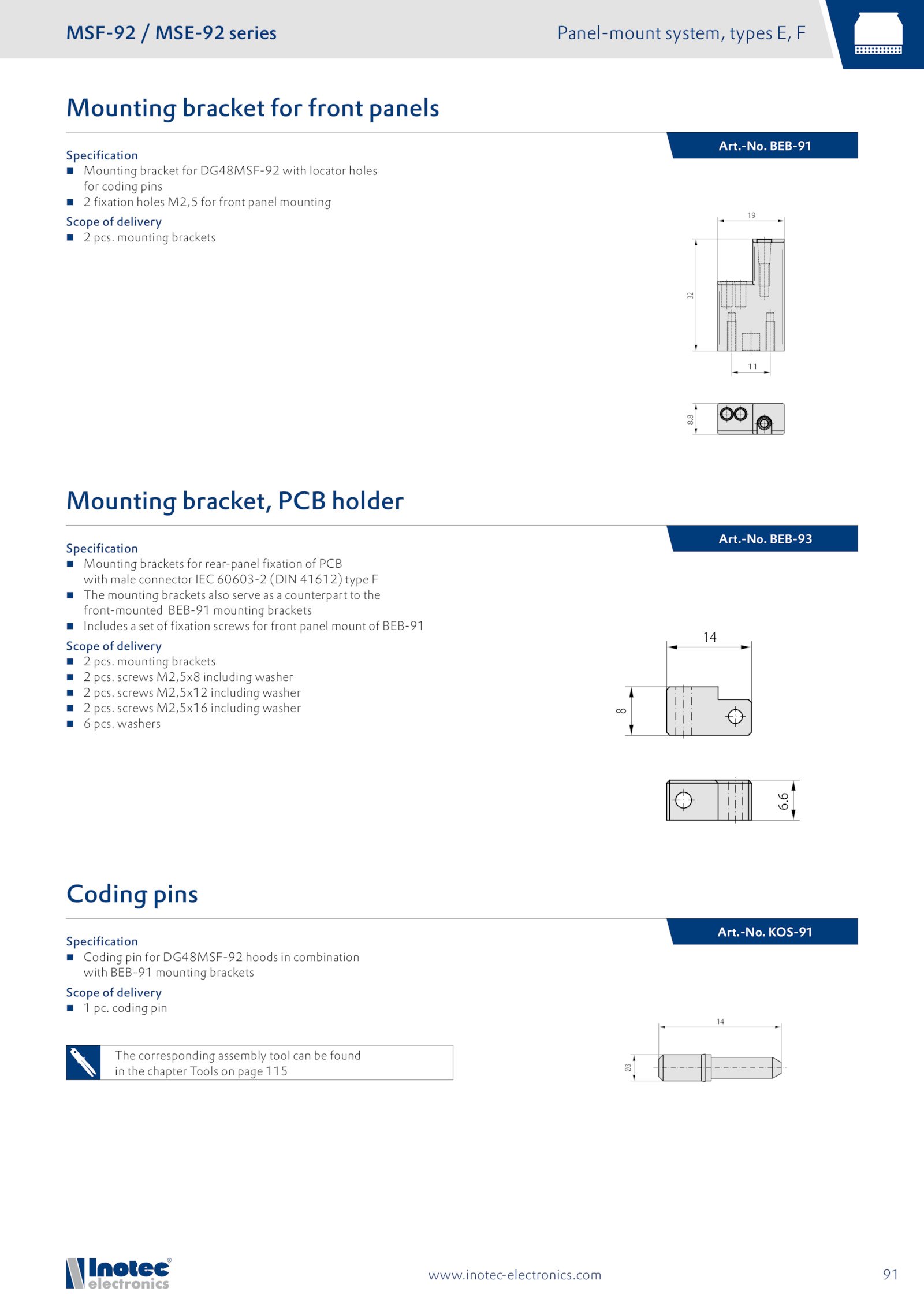 MSF-92 / MSE-92 series

Panel-mount system, types E, F

Mounting bracket for front panels

Art.-No. BEB-91

Specification
■ Mounting bracket for DG48MSF-92 with locator holes for coding pins
■ 2 fixation holes M2,5 for front panel mounting

Scope of delivery
■ 2 pcs. mounting brackets

19

32

11

8.8

Mounting bracket, PCB holder

Art.-No. BEB-93

Specification
■ Mounting brackets for rear-panel fixation of PCB with male connector IEC 60603-2 (DIN 41612) type F
■ The mounting brackets also serve as a counterpart to the front-mounted BEB-91 mounting brackets
■ Includes a set of fixation screws for front panel mount of BEB-91

Scope of delivery
■ 2 pcs. mounting brackets
■ 2 pcs. screws M2,5x8 including washer
■ 2 pcs. screws M2,5x12 including washer
■ 2 pcs. screws M2,5x16 including washer
■ 6 pcs. washers

14

8

6.6

Coding pins

Art.-No. KOS-91

Specification
■ Coding pin for DG48MSF-92 hoods in combination with BEB-91 mounting brackets

Scope of delivery
■ 1 pc. coding pin

The corresponding assembly tool can be found in the chapter Tools on page 115

14

Ø3

Inotec® electronics

www.inotec-electronics.com

91