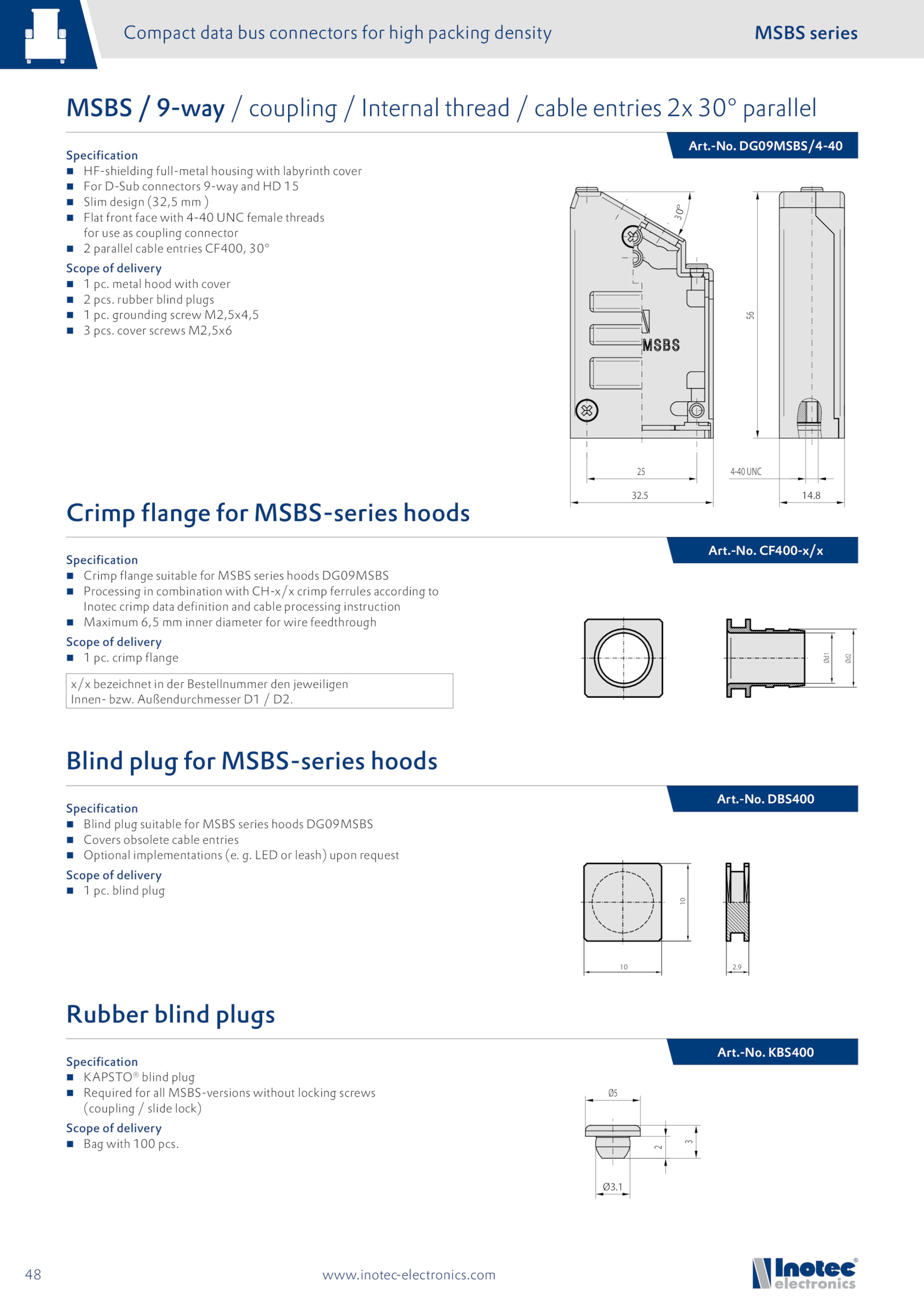 Compact data bus connectors for high packing density

MSBS series

MSBS / 9-way / coupling / Internal thread / cable entries 2x 30° parallel

Art.-No. DG09MSBS/4-40

Specification
■ HF-shielding full-metal housing with labyrinth cover
■ For D-Sub connectors 9-way and HD 15
■ Slim design (32,5 mm )
■ Flat front face with 4-40 UNC female threads for use as coupling connector
■ 2 parallel cable entries CF400, 30°

Scope of delivery
■ 1 pc. metal hood with cover
■ 2 pcs. rubber blind plugs
■ 1 pc. grounding screw M2,5x4,5
■ 3 pcs. cover screws M2,5x6

30°
MSBS
56
25
32.5
4-40 UNC
14.8

Crimp flange for MSBS-series hoods

Art.-No. CF400-x/x

Specification
■ Crimp flange suitable for MSBS series hoods DG09MSBS
■ Processing in combination with CH-x/x crimp ferrules according to Inotec crimp data definition and cable processing instruction
■ Maximum 6,5 mm inner diameter for wire feedthrough

Scope of delivery
■ 1 pc. crimp flange

x/x bezeichnet in der Bestellnummer den jeweiligen Innen- bzw. Außendurchmesser D1 / D2.

Ød1
Ød2

Blind plug for MSBS-series hoods

Art.-No. DBS400

Specification
■ Blind plug suitable for MSBS series hoods DG09MSBS
■ Covers obsolete cable entries
■ Optional implementations (e. g. LED or leash) upon request

Scope of delivery
■ 1 pc. blind plug

10
10
2.9

Rubber blind plugs

Art.-No. KBS400

Specification
■ KAPSTO® blind plug
■ Required for all MSBS-versions without locking screws (coupling / slide lock)

Scope of delivery
■ Bag with 100 pcs.

Ø5
2
3
Ø3.1

48

www.inotec-electronics.com

Inotec® electronics