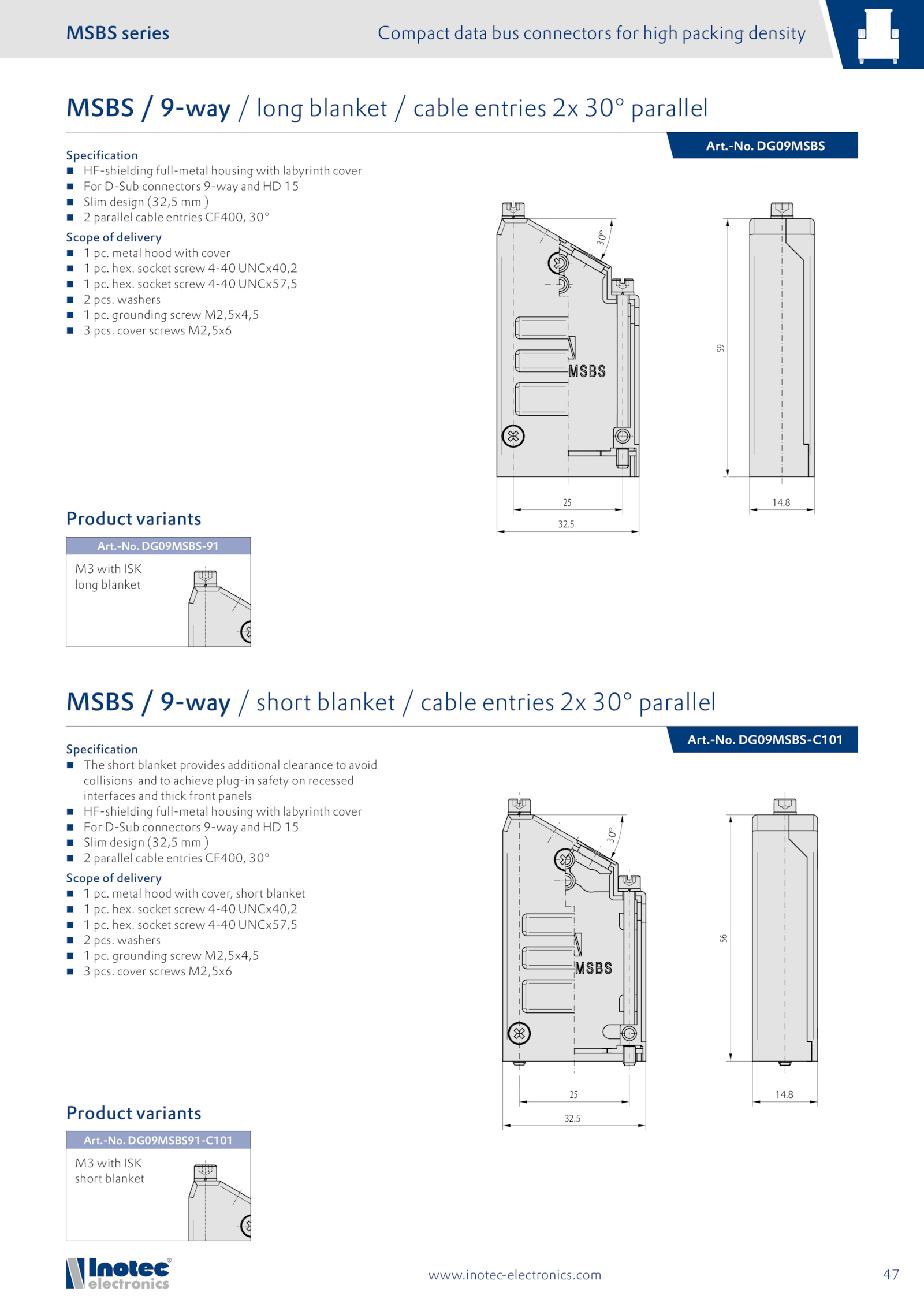 MSBS series

Compact data bus connectors for high packing density

MSBS / 9-way / long blanket / cable entries 2x 30° parallel

Art.-No. DG09MSBS

Specification
■ HF-shielding full-metal housing with labyrinth cover
■ For D-Sub connectors 9-way and HD 15
■ Slim design (32,5 mm )
■ 2 parallel cable entries CF400, 30°

Scope of delivery
■ 1 pc. metal hood with cover
■ 1 pc. hex. socket screw 4-40 UNCx40,2
■ 1 pc. hex. socket screw 4-40 UNCx57,5
■ 2 pcs. washers
■ 1 pc. grounding screw M2,5x4,5
■ 3 pcs. cover screws M2,5x6

30°

MSBS

59

25

32.5

14.8

Product variants

Art.-No. DG09MSBS-91

M3 with ISK
long blanket

MSBS / 9-way / short blanket / cable entries 2x 30° parallel

Art.-No. DG09MSBS-C101

Specification
■ The short blanket provides additional clearance to avoid collisions and to achieve plug-in safety on recessed interfaces and thick front panels
■ HF-shielding full-metal housing with labyrinth cover
■ For D-Sub connectors 9-way and HD 15
■ Slim design (32,5 mm )
■ 2 parallel cable entries CF400, 30°

Scope of delivery
■ 1 pc. metal hood with cover, short blanket
■ 1 pc. hex. socket screw 4-40 UNCx40,2
■ 1 pc. hex. socket screw 4-40 UNCx57,5
■ 2 pcs. washers
■ 1 pc. grounding screw M2,5x4,5
■ 3 pcs. cover screws M2,5x6

30°

MSBS

56

25

32.5

14.8

Product variants

Art.-No. DG09MSBS91-C101

M3 with ISK
short blanket

Inotec®
electronics

www.inotec-electronics.com

47