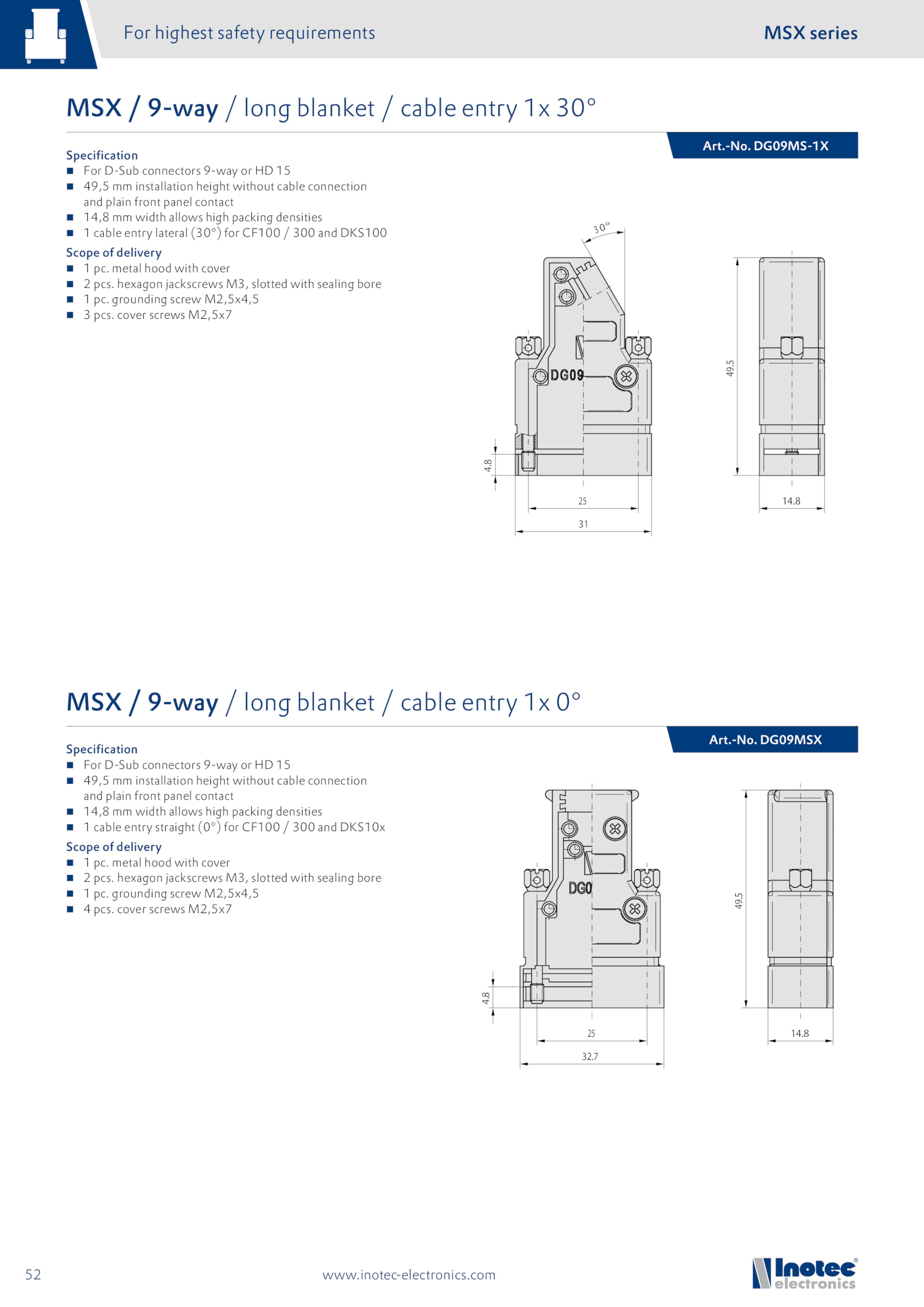 For highest safety requirements

MSX series

MSX / 9-way / long blanket / cable entry 1x 30°

Art.-No. DG09MS-1X

Specification
■ For D-Sub connectors 9-way or HD 15
■ 49,5 mm installation height without cable connection and plain front panel contact
■ 14,8 mm width allows high packing densities
■ 1 cable entry lateral (30°) for CF100 / 300 and DKS100

Scope of delivery
■ 1 pc. metal hood with cover
■ 2 pcs. hexagon jackscrews M3, slotted with sealing bore
■ 1 pc. grounding screw M2,5x4,5
■ 3 pcs. cover screws M2,5x7

30°
DG09
4.8
25
31
49.5
14.8

MSX / 9-way / long blanket / cable entry 1x 0°

Art.-No. DG09MSX

Specification
■ For D-Sub connectors 9-way or HD 15
■ 49,5 mm installation height without cable connection and plain front panel contact
■ 14,8 mm width allows high packing densities
■ 1 cable entry straight (0°) for CF100 / 300 and DKS10x

Scope of delivery
■ 1 pc. metal hood with cover
■ 2 pcs. hexagon jackscrews M3, slotted with sealing bore
■ 1 pc. grounding screw M2,5x4,5
■ 4 pcs. cover screws M2,5x7

DG0
4.8
25
32.7
49.5
14.8

52

www.inotec-electronics.com

Inotec® electronics