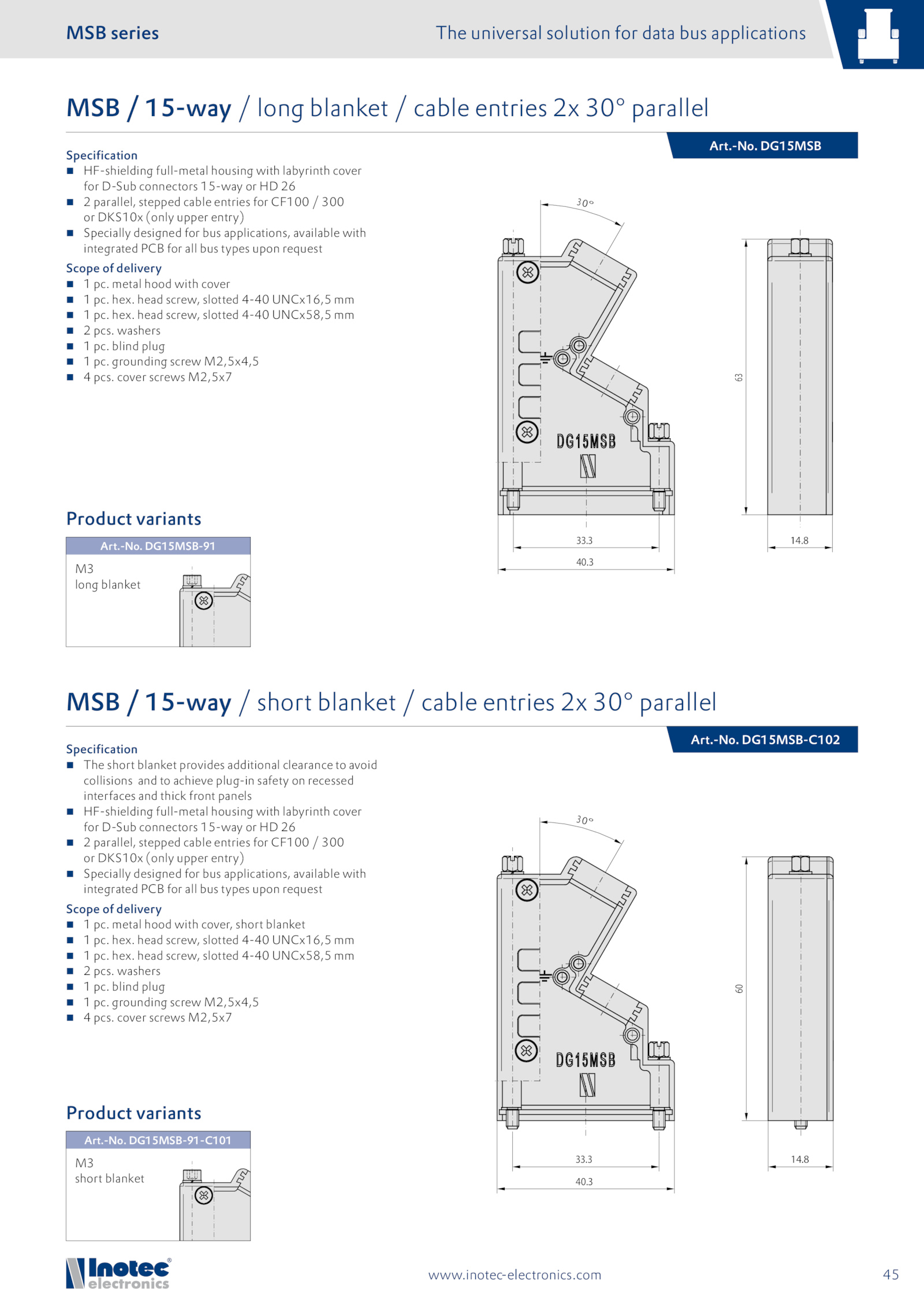 MSB series

The universal solution for data bus applications

MSB / 15-way / long blanket / cable entries 2x 30° parallel

Art.-No. DG15MSB

Specification
■ HF-shielding full-metal housing with labyrinth cover for D-Sub connectors 15-way or HD 26
■ 2 parallel, stepped cable entries for CF100 / 300 or DKS10x (only upper entry)
■ Specially designed for bus applications, available with integrated PCB for all bus types upon request

Scope of delivery
■ 1 pc. metal hood with cover
■ 1 pc. hex. head screw, slotted 4-40 UNCx16,5 mm
■ 1 pc. hex. head screw, slotted 4-40 UNCx58,5 mm
■ 2 pcs. washers
■ 1 pc. blind plug
■ 1 pc. grounding screw M2,5x4,5
■ 4 pcs. cover screws M2,5x7

30°

DG15MSB

63

33.3

40.3

14.8

Product variants

Art.-No. DG15MSB-91

M3
long blanket

MSB / 15-way / short blanket / cable entries 2x 30° parallel

Art.-No. DG15MSB-C102

Specification
■ The short blanket provides additional clearance to avoid collisions and to achieve plug-in safety on recessed interfaces and thick front panels
■ HF-shielding full-metal housing with labyrinth cover for D-Sub connectors 15-way or HD 26
■ 2 parallel, stepped cable entries for CF100 / 300 or DKS10x (only upper entry)
■ Specially designed for bus applications, available with integrated PCB for all bus types upon request

Scope of delivery
■ 1 pc. metal hood with cover, short blanket
■ 1 pc. hex. head screw, slotted 4-40 UNCx16,5 mm
■ 1 pc. hex. head screw, slotted 4-40 UNCx58,5 mm
■ 2 pcs. washers
■ 1 pc. blind plug
■ 1 pc. grounding screw M2,5x4,5
■ 4 pcs. cover screws M2,5x7

30°

DG15MSB

60

33.3

40.3

14.8

Product variants

Art.-No. DG15MSB-91-C101

M3
short blanket

Inotec® electronics

www.inotec-electronics.com

45