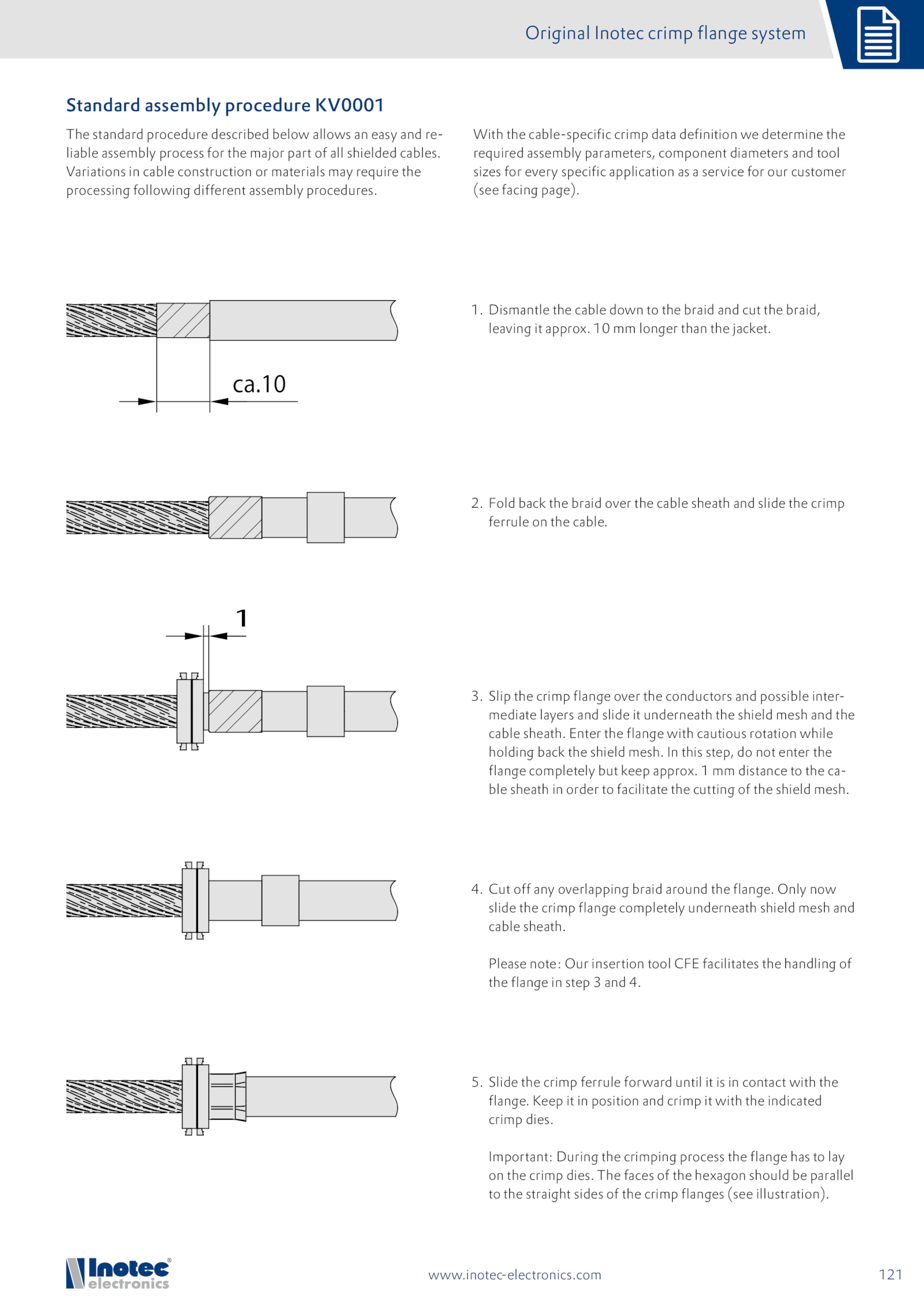 Original Inotec crimp flange system

Standard assembly procedure KV0001

The standard procedure described below allows an easy and reliable assembly process for the major part of all shielded cables. Variations in cable construction or materials may require the processing following different assembly procedures.

With the cable-specific crimp data definition we determine the required assembly parameters, component diameters and tool sizes for every specific application as a service for our customer (see facing page).

ca.10

1. Dismantle the cable down to the braid and cut the braid, leaving it approx. 10 mm longer than the jacket.

2. Fold back the braid over the cable sheath and slide the crimp ferrule on the cable.

1

3. Slip the crimp flange over the conductors and possible intermediate layers and slide it underneath the shield mesh and the cable sheath. Enter the flange with cautious rotation while holding back the shield mesh. In this step, do not enter the flange completely but keep approx. 1 mm distance to the cable sheath in order to facilitate the cutting of the shield mesh.

4. Cut off any overlapping braid around the flange. Only now slide the crimp flange completely underneath shield mesh and cable sheath.

Please note: Our insertion tool CFE facilitates the handling of the flange in step 3 and 4.

5. Slide the crimp ferrule forward until it is in contact with the flange. Keep it in position and crimp it with the indicated crimp dies.

Important: During the crimping process the flange has to lay on the crimp dies. The faces of the hexagon should be parallel to the straight sides of the crimp flanges (see illustration).

Inotec® electronics

www.inotec-electronics.com

121