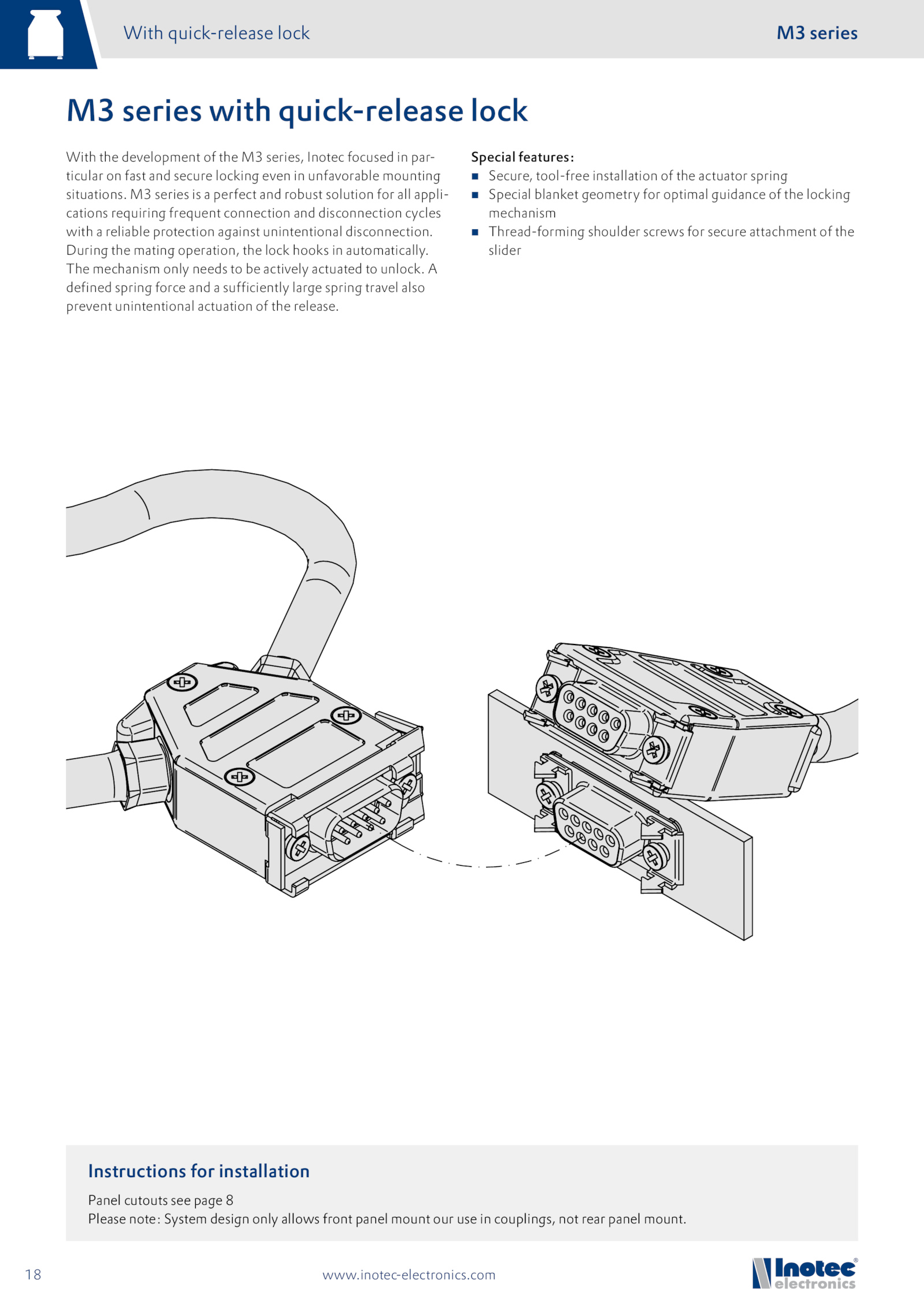 With quick-release lock

M3 series

M3 series with quick-release lock

With the development of the M3 series, Inotec focused in particular on fast and secure locking even in unfavorable mounting situations. M3 series is a perfect and robust solution for all applications requiring frequent connection and disconnection cycles with a reliable protection against unintentional disconnection. During the mating operation, the lock hooks in automatically. The mechanism only needs to be actively actuated to unlock. A defined spring force and a sufficiently large spring travel also prevent unintentional actuation of the release.

Special features:
■ Secure, tool-free installation of the actuator spring
■ Special blanket geometry for optimal guidance of the locking mechanism
■ Thread-forming shoulder screws for secure attachment of the slider

Instructions for installation

Panel cutouts see page 8
Please note: System design only allows front panel mount our use in couplings, not rear panel mount.

18

www.inotec-electronics.com

Inotec® electronics