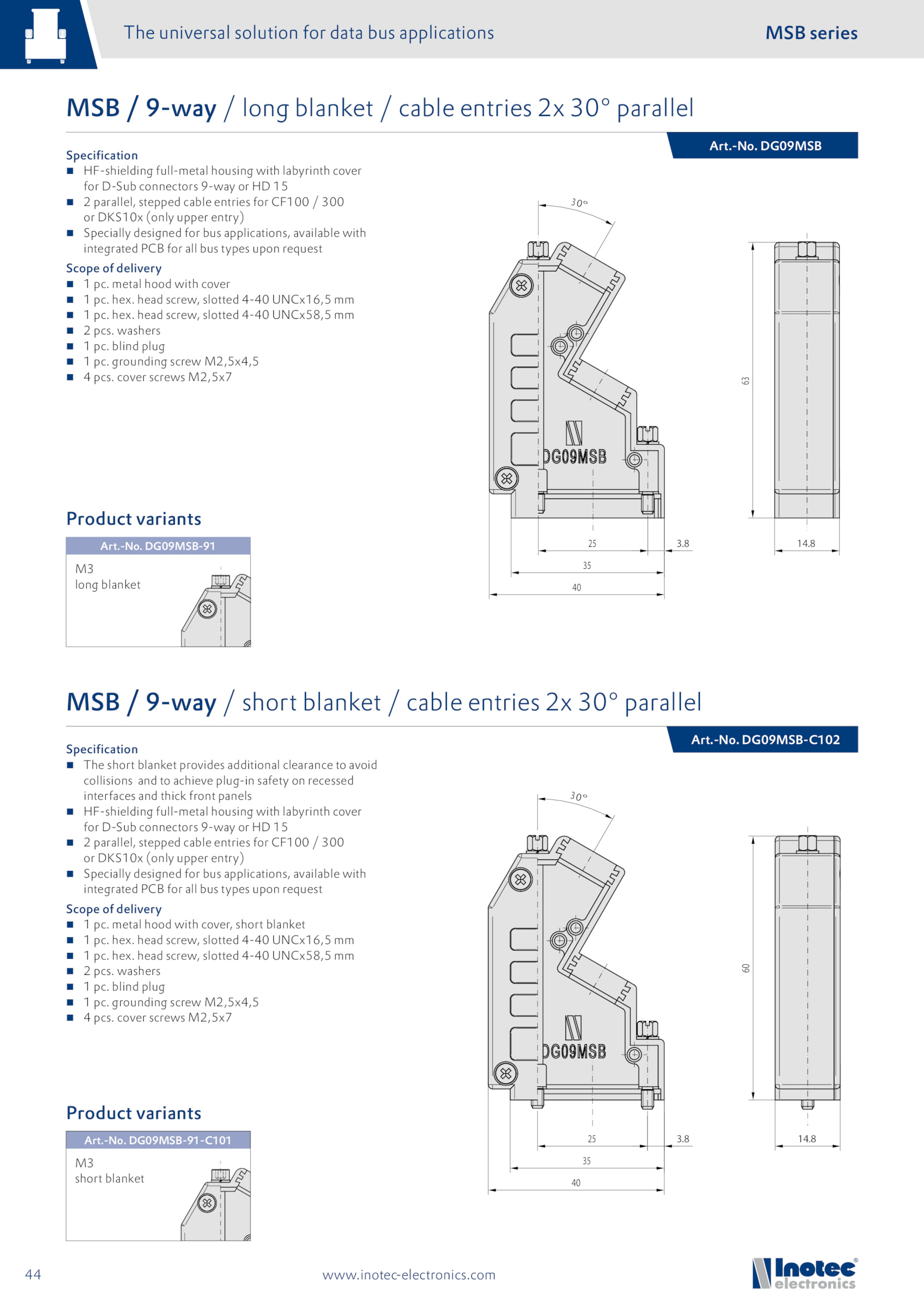 The universal solution for data bus applications

MSB series

MSB / 9-way / long blanket / cable entries 2x 30° parallel

Art.-No. DG09MSB

Specification
■ HF-shielding full-metal housing with labyrinth cover for D-Sub connectors 9-way or HD 15
■ 2 parallel, stepped cable entries for CF100 / 300 or DKS10x (only upper entry)
■ Specially designed for bus applications, available with integrated PCB for all bus types upon request

Scope of delivery
■ 1 pc. metal hood with cover
■ 1 pc. hex. head screw, slotted 4-40 UNCx16,5 mm
■ 1 pc. hex. head screw, slotted 4-40 UNCx58,5 mm
■ 2 pcs. washers
■ 1 pc. blind plug
■ 1 pc. grounding screw M2,5x4,5
■ 4 pcs. cover screws M2,5x7

30°
DG09MSB
63
25
3.8
35
40
14.8

Product variants

Art.-No. DG09MSB-91
M3
long blanket

MSB / 9-way / short blanket / cable entries 2x 30° parallel

Art.-No. DG09MSB-C102

Specification
■ The short blanket provides additional clearance to avoid collisions and to achieve plug-in safety on recessed interfaces and thick front panels
■ HF-shielding full-metal housing with labyrinth cover for D-Sub connectors 9-way or HD 15
■ 2 parallel, stepped cable entries for CF100 / 300 or DKS10x (only upper entry)
■ Specially designed for bus applications, available with integrated PCB for all bus types upon request

Scope of delivery
■ 1 pc. metal hood with cover, short blanket
■ 1 pc. hex. head screw, slotted 4-40 UNCx16,5 mm
■ 1 pc. hex. head screw, slotted 4-40 UNCx58,5 mm
■ 2 pcs. washers
■ 1 pc. blind plug
■ 1 pc. grounding screw M2,5x4,5
■ 4 pcs. cover screws M2,5x7

30°
DG09MSB
60
25
3.8
35
40
14.8

Product variants

Art.-No. DG09MSB-91-C101
M3
short blanket

44

www.inotec-electronics.com

Inotec® electronics