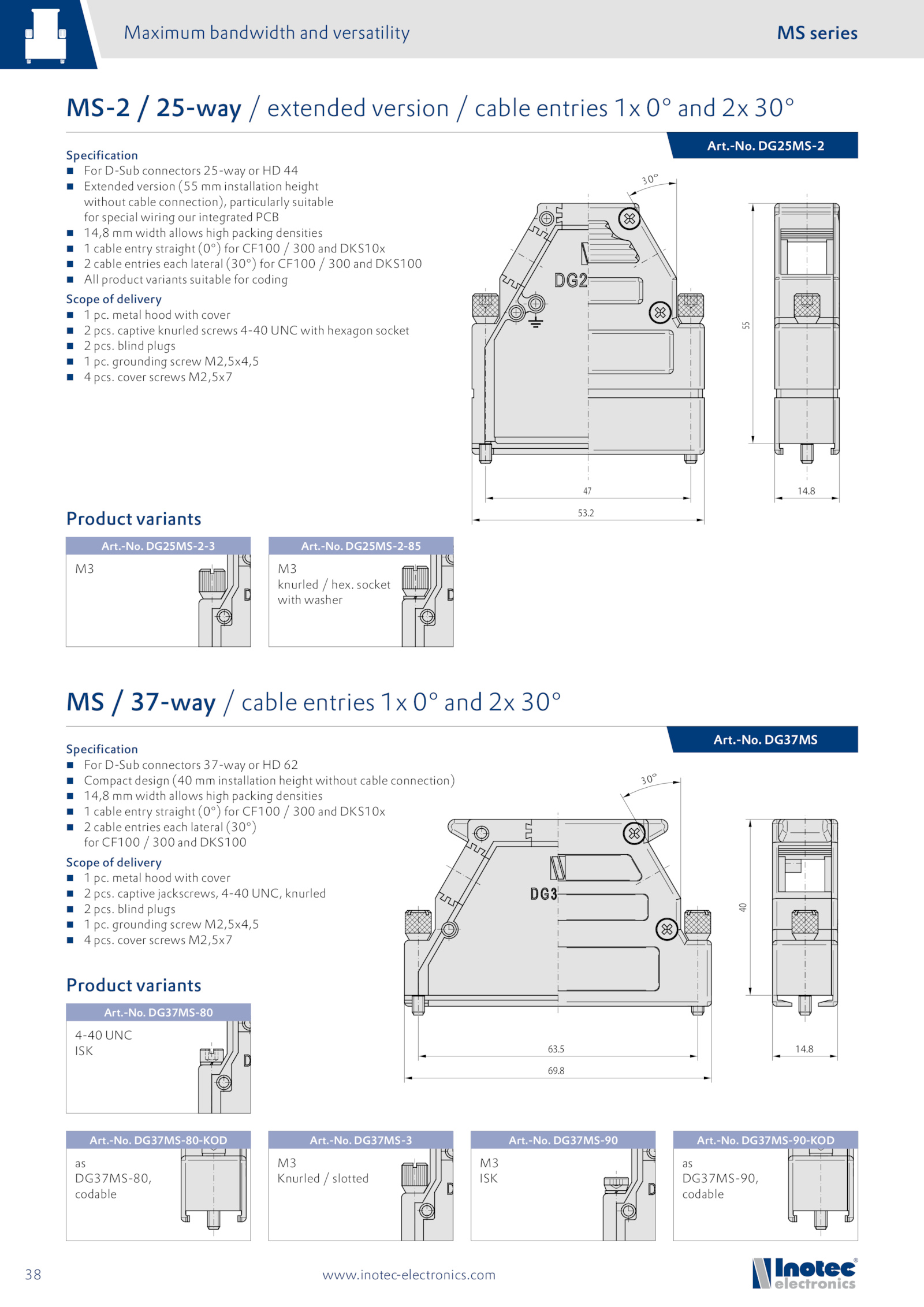 Maximum bandwidth and versatility

MS series

MS-2 / 25-way / extended version / cable entries 1x 0° and 2x 30°

Art.-No. DG25MS-2

Specification
■ For D-Sub connectors 25-way or HD 44
■ Extended version (55 mm installation height without cable connection), particularly suitable for special wiring our integrated PCB
■ 14,8 mm width allows high packing densities
■ 1 cable entry straight (0°) for CF100 / 300 and DKS10x
■ 2 cable entries each lateral (30°) for CF100 / 300 and DKS100
■ All product variants suitable for coding

Scope of delivery
■ 1 pc. metal hood with cover
■ 2 pcs. captive knurled screws 4-40 UNC with hexagon socket
■ 2 pcs. blind plugs
■ 1 pc. grounding screw M2,5x4,5
■ 4 pcs. cover screws M2,5x7

30°
DG2
55
47
53.2
14.8

Product variants

Art.-No. DG25MS-2-3
M3

Art.-No. DG25MS-2-85
M3
knurled / hex. socket with washer

MS / 37-way / cable entries 1x 0° and 2x 30°

Art.-No. DG37MS

Specification
■ For D-Sub connectors 37-way or HD 62
■ Compact design (40 mm installation height without cable connection)
■ 14,8 mm width allows high packing densities
■ 1 cable entry straight (0°) for CF100 / 300 and DKS10x
■ 2 cable entries each lateral (30°) for CF100 / 300 and DKS100

Scope of delivery
■ 1 pc. metal hood with cover
■ 2 pcs. captive jackscrews, 4-40 UNC, knurled
■ 2 pcs. blind plugs
■ 1 pc. grounding screw M2,5x4,5
■ 4 pcs. cover screws M2,5x7

30°
DG3
40
63.5
69.8
14.8

Product variants

Art.-No. DG37MS-80
4-40 UNC
ISK

Art.-No. DG37MS-80-KOD
as DG37MS-80, codable

Art.-No. DG37MS-3
M3
Knurled / slotted

Art.-No. DG37MS-90
M3
ISK

Art.-No. DG37MS-90-KOD
as DG37MS-90, codable

38

www.inotec-electronics.com

Inotec® electronics