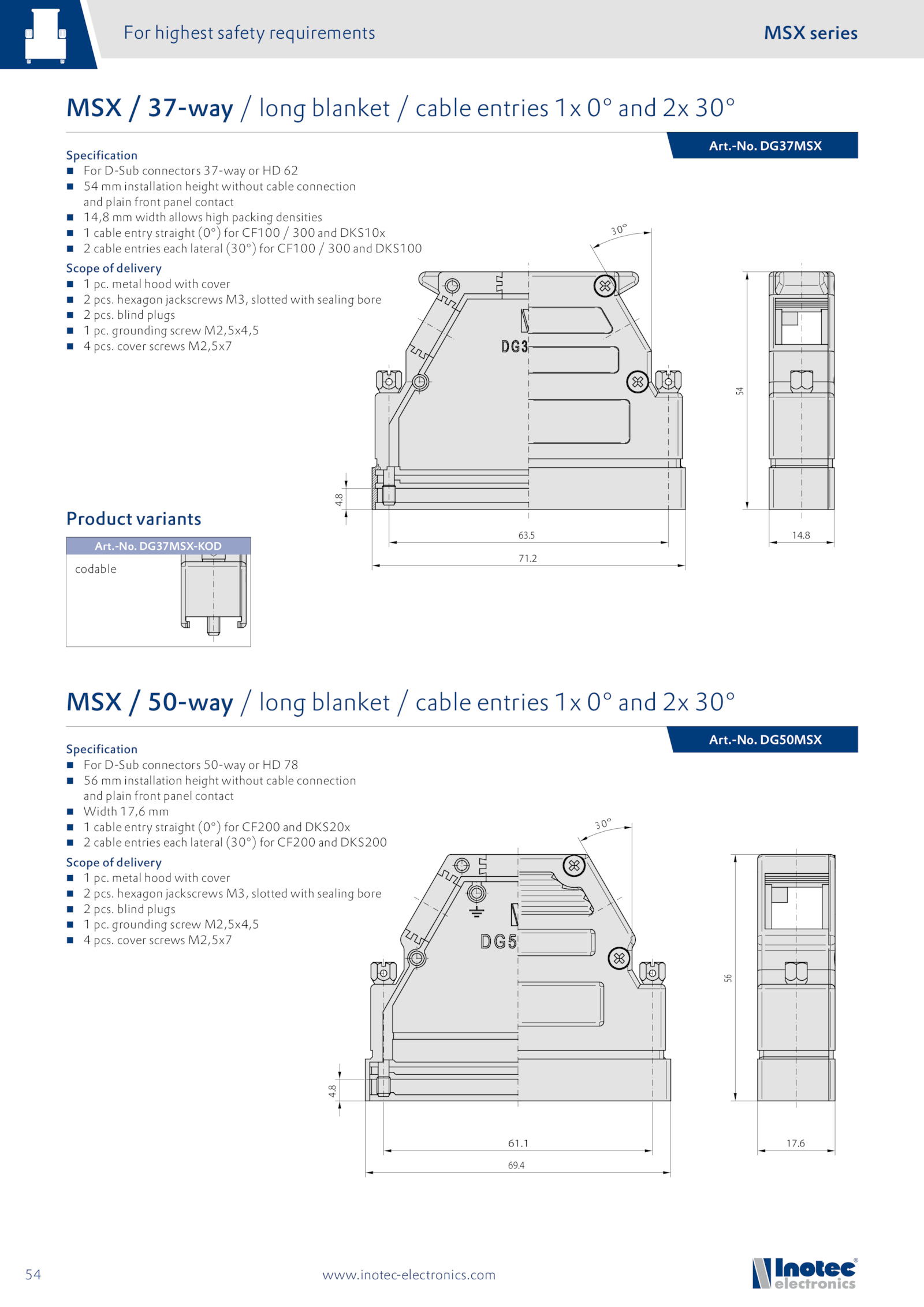 For highest safety requirements

MSX series

MSX / 37-way / long blanket / cable entries 1x 0° and 2x 30°

Art.-No. DG37MSX

Specification
■ For D-Sub connectors 37-way or HD 62
■ 54 mm installation height without cable connection and plain front panel contact
■ 14,8 mm width allows high packing densities
■ 1 cable entry straight (0°) for CF100 / 300 and DKS10x
■ 2 cable entries each lateral (30°) for CF100 / 300 and DKS100

Scope of delivery
■ 1 pc. metal hood with cover
■ 2 pcs. hexagon jackscrews M3, slotted with sealing bore
■ 2 pcs. blind plugs
■ 1 pc. grounding screw M2,5x4,5
■ 4 pcs. cover screws M2,5x7

30°

DG3

54

4.8

63.5

71.2

14.8

Product variants

Art.-No. DG37MSX-KOD

codable

MSX / 50-way / long blanket / cable entries 1x 0° and 2x 30°

Art.-No. DG50MSX

Specification
■ For D-Sub connectors 50-way or HD 78
■ 56 mm installation height without cable connection and plain front panel contact
■ Width 17,6 mm
■ 1 cable entry straight (0°) for CF200 and DKS20x
■ 2 cable entries each lateral (30°) for CF200 and DKS200

Scope of delivery
■ 1 pc. metal hood with cover
■ 2 pcs. hexagon jackscrews M3, slotted with sealing bore
■ 2 pcs. blind plugs
■ 1 pc. grounding screw M2,5x4,5
■ 4 pcs. cover screws M2,5x7

30°

DG5

56

4.8

61.1

69.4

17.6

54

www.inotec-electronics.com

Inotec® electronics