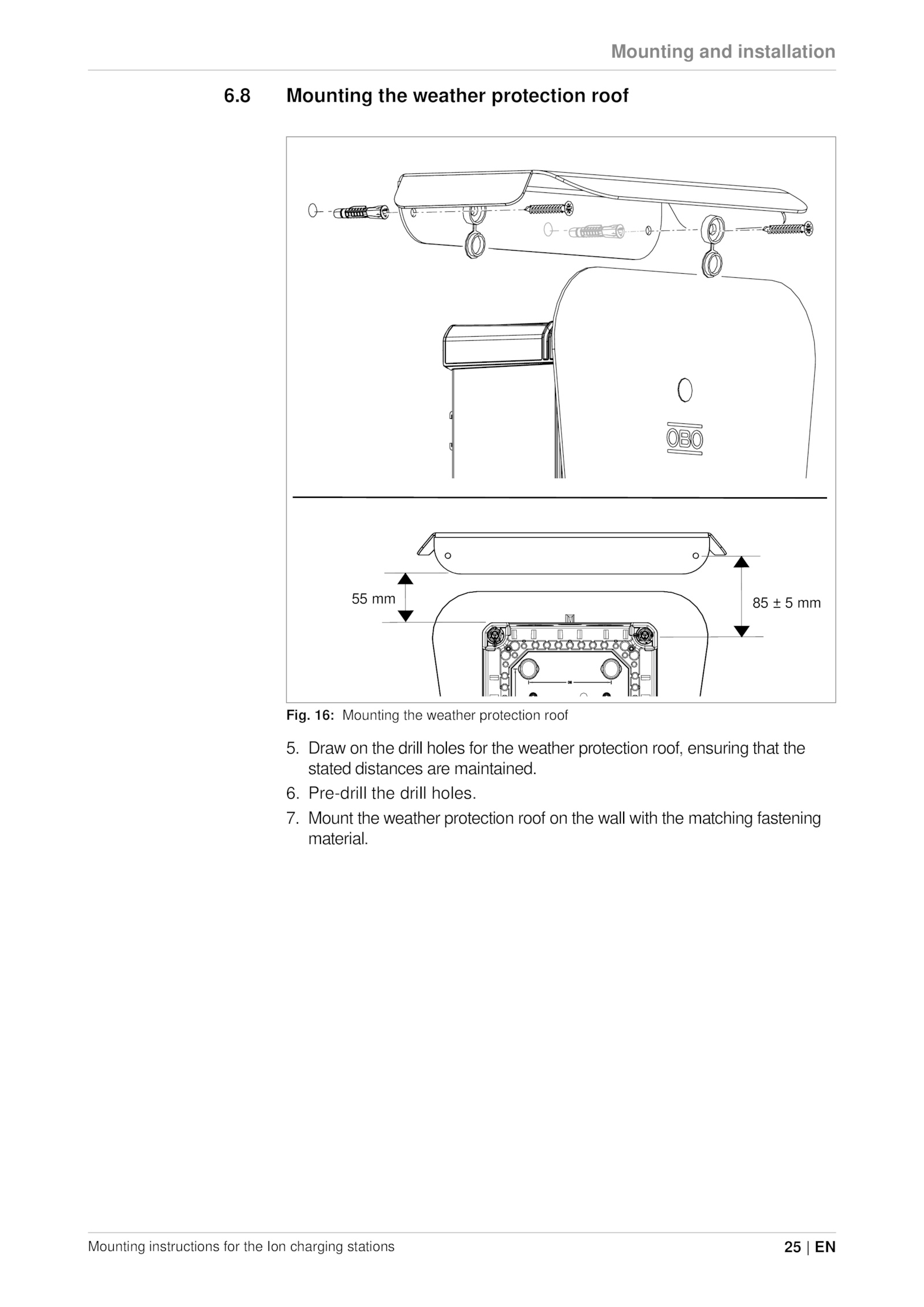 Mounting and installation

6.8 Mounting the weather protection roof

OBO

55 mm

85 ± 5 mm

Fig. 16: Mounting the weather protection roof

5. Draw on the drill holes for the weather protection roof, ensuring that the stated distances are maintained.
6. Pre-drill the drill holes.
7. Mount the weather protection roof on the wall with the matching fastening material.

Mounting instructions for the Ion charging stations

25 | EN