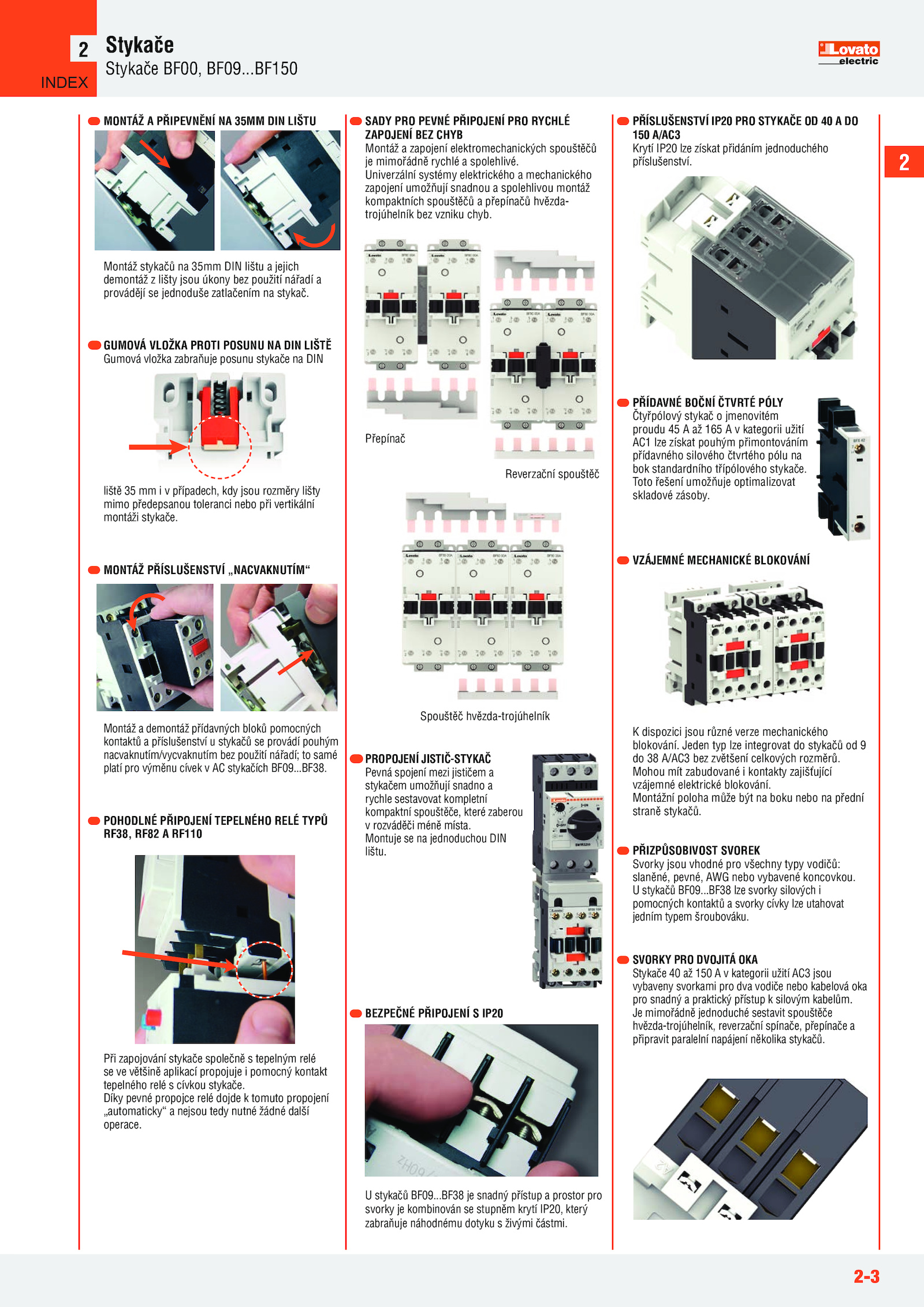 2 Stykače
Stykače BF00, BF09...BF150

INDEX

Lovato electric

2

MONTÁŽ A PŘIPEVNĚNÍ NA 35MM DIN LIŠTU

Montáž stykačů na 35mm DIN lištu a jejich demontáž z lišty jsou úkony bez použití nářadí a provádějí se jednoduše zatlačením na stykač.

GUMOVÁ VLOŽKA PROTI POSUNU NA DIN LIŠTĚ
Gumová vložka zabraňuje posunu stykače na DIN

liště 35 mm i v případech, kdy jsou rozměry lišty mimo předepsanou toleranci nebo při vertikální montáži stykače.

MONTÁŽ PŘÍSLUŠENSTVÍ „NACVAKNUTÍM“

Montáž a demontáž přídavných bloků pomocných kontaktů a příslušenství u stykačů se provádí pouhým nacvaknutím/vycvaknutím bez použití nářadí; to samé platí pro výměnu cívek v AC stykačích BF09...BF38.

POHODLNÉ PŘIPOJENÍ TEPELNÉHO RELÉ TYPŮ RF38, RF82 A RF110

Při zapojování stykače společně s tepelným relé se ve většině aplikací propojuje i pomocný kontakt tepelného relé s cívkou stykače.
Díky pevné propojce relé dojde k tomuto propojení „automaticky“ a nejsou tedy nutné žádné další operace.

SADY PRO PEVNÉ PŘIPOJENÍ PRO RYCHLÉ ZAPOJENÍ BEZ CHYB
Montáž a zapojení elektromechanických spouštěčů je mimořádně rychlé a spolehlivé.
Univerzální systémy elektrického a mechanického zapojení umožňují snadnou a spolehlivou montáž kompaktních spouštěčů a přepínačů hvězda-trojúhelník bez vzniku chyb.

Přepínač

Reverzační spouštěč

Spouštěč hvězda-trojúhelník

PROPOJENÍ JISTIČ-STYKAČ
Pevná spojení mezi jističem a stykačem umožňují snadno a rychle sestavovat kompletní kompaktní spouštěče, které zaberou v rozváděči méně místa.
Montuje se na jednoduchou DIN lištu.

BEZPEČNÉ PŘIPOJENÍ S IP20

U stykačů BF09...BF38 je snadný přístup a prostor pro svorky je kombinován se stupněm krytí IP20, který zabraňuje náhodnému dotyku s živými částmi.

PŘÍSLUŠENSTVÍ IP20 PRO STYKAČE OD 40 A DO 150 A/AC3
Krytí IP20 lze získat přidáním jednoduchého příslušenství.

PŘÍDAVNÉ BOČNÍ ČTVRTÉ PÓLY
Čtyřpólový stykač o jmenovitém proudu 45 A až 165 A v kategorii užití AC1 lze získat pouhým přimontováním přídavného silového čtvrtého pólu na bok standardního třípólového stykače.
Toto řešení umožňuje optimalizovat skladové zásoby.

VZÁJEMNÉ MECHANICKÉ BLOKOVÁNÍ

K dispozici jsou různé verze mechanického blokování. Jeden typ lze integrovat do stykačů od 9 do 38 A/AC3 bez zvětšení celkových rozměrů.
Mohou mít zabudované i kontakty zajišťující vzájemné elektrické blokování.
Montážní poloha může být na boku nebo na přední straně stykačů.

PŘIZPŮSOBIVOST SVOREK
Svorky jsou vhodné pro všechny typy vodičů: slaněné, pevné, AWG nebo vybavené koncovkou.
U stykačů BF09...BF38 lze svorky silových i pomocných kontaktů a svorky cívky lze utahovat jedním typem šroubováku.

SVORKY PRO DVOJITÁ OKA
Stykače 40 až 150 A v kategorii užití AC3 jsou vybaveny svorkami pro dva vodiče nebo kabelová oka pro snadný a praktický přístup k silovým kabelům.
Je mimořádně jednoduché sestavit spouštěče hvězda-trojúhelník, reverzační spínače, přepínače a připravit paralelní napájení několika stykačů.

2-3