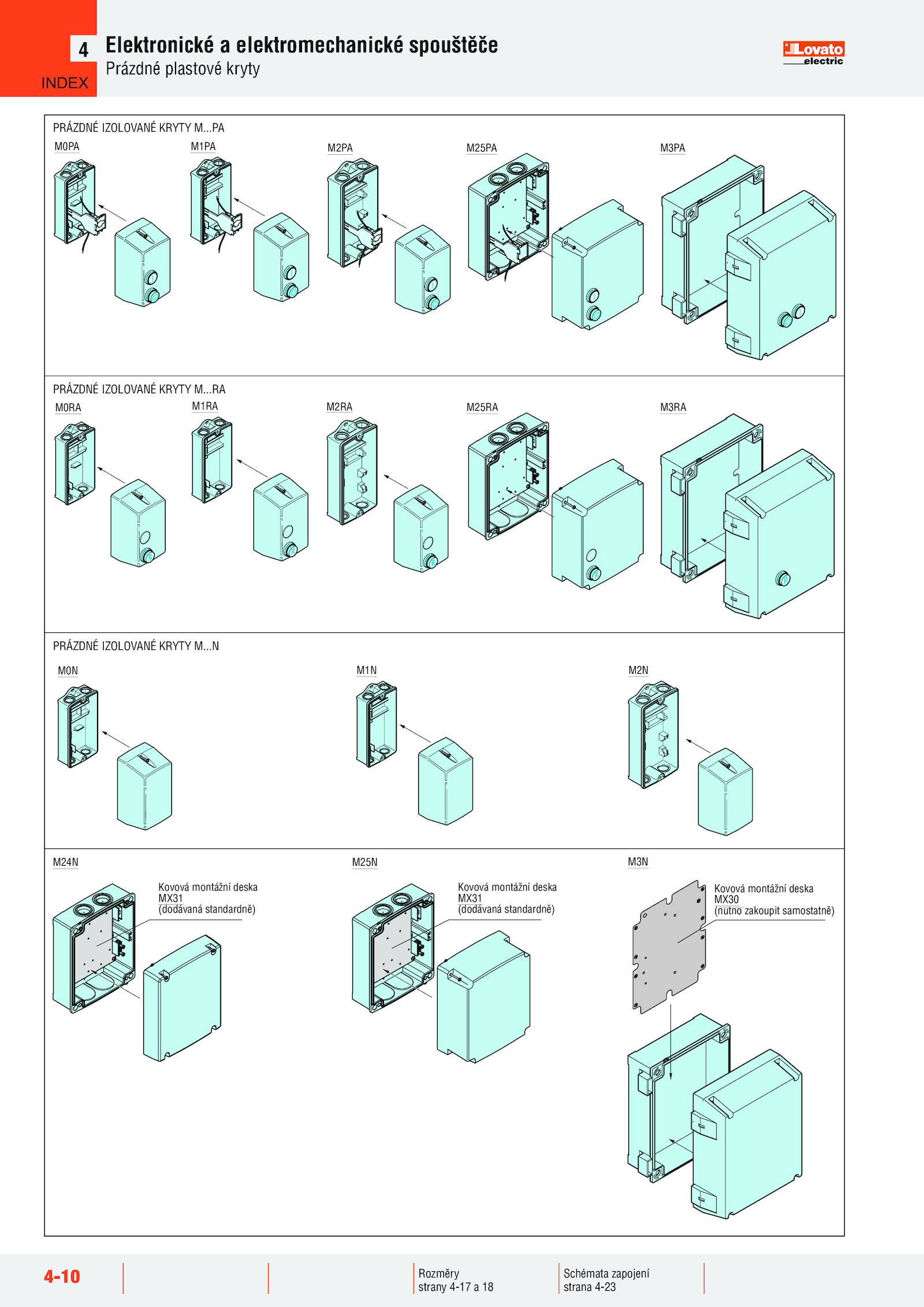 4
INDEX

Elektronické a elektromechanické spouštěče
Prázdné plastové kryty

Lovato electric

PRÁZDNÉ IZOLOVANÉ KRYTY M...PA
M0PA
M1PA
M2PA
M25PA
M3PA

PRÁZDNÉ IZOLOVANÉ KRYTY M...RA
M0RA
M1RA
M2RA
M25RA
M3RA

PRÁZDNÉ IZOLOVANÉ KRYTY M...N
M0N
M1N
M2N

M24N
Kovová montážní deska MX31 (dodávaná standardně)

M25N
Kovová montážní deska MX31 (dodávaná standardně)

M3N
Kovová montážní deska MX30 (nutno zakoupit samostatně)

4-10

Rozměry
strany 4-17 a 18

Schémata zapojení
strana 4-23