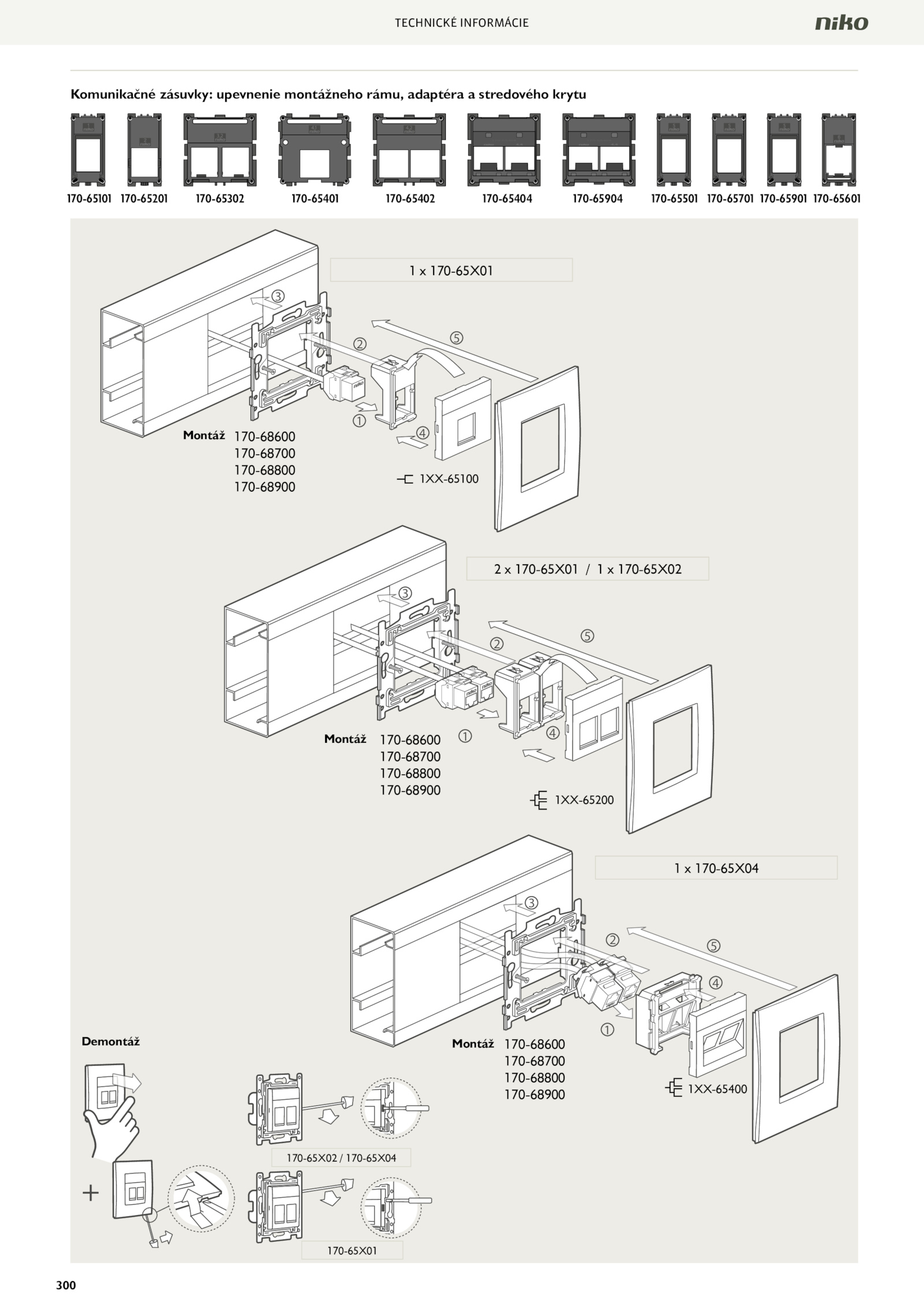 TECHNICKÉ INFORMÁCIE

niko

Komunikačné zásuvky: upevnenie montážneho rámu, adaptéra a stredového krytu

170-65101 170-65201 170-65302 170-65401 170-65402 170-65404 170-65904 170-65501 170-65701 170-65901 170-65601

1 x 170-65X01

③ ② ⑤ ① ④

Montáž 170-68600
170-68700
170-68800
170-68900

1XX-65100

2 x 170-65X01 / 1 x 170-65X02

③ ② ⑤ ① ④

Montáž 170-68600
170-68700
170-68800
170-68900

1XX-65200

1 x 170-65X04

③ ② ⑤ ④ ①

Montáž 170-68600
170-68700
170-68800
170-68900

1XX-65400

Demontáž

+

170-65X02 / 170-65X04

170-65X01

300