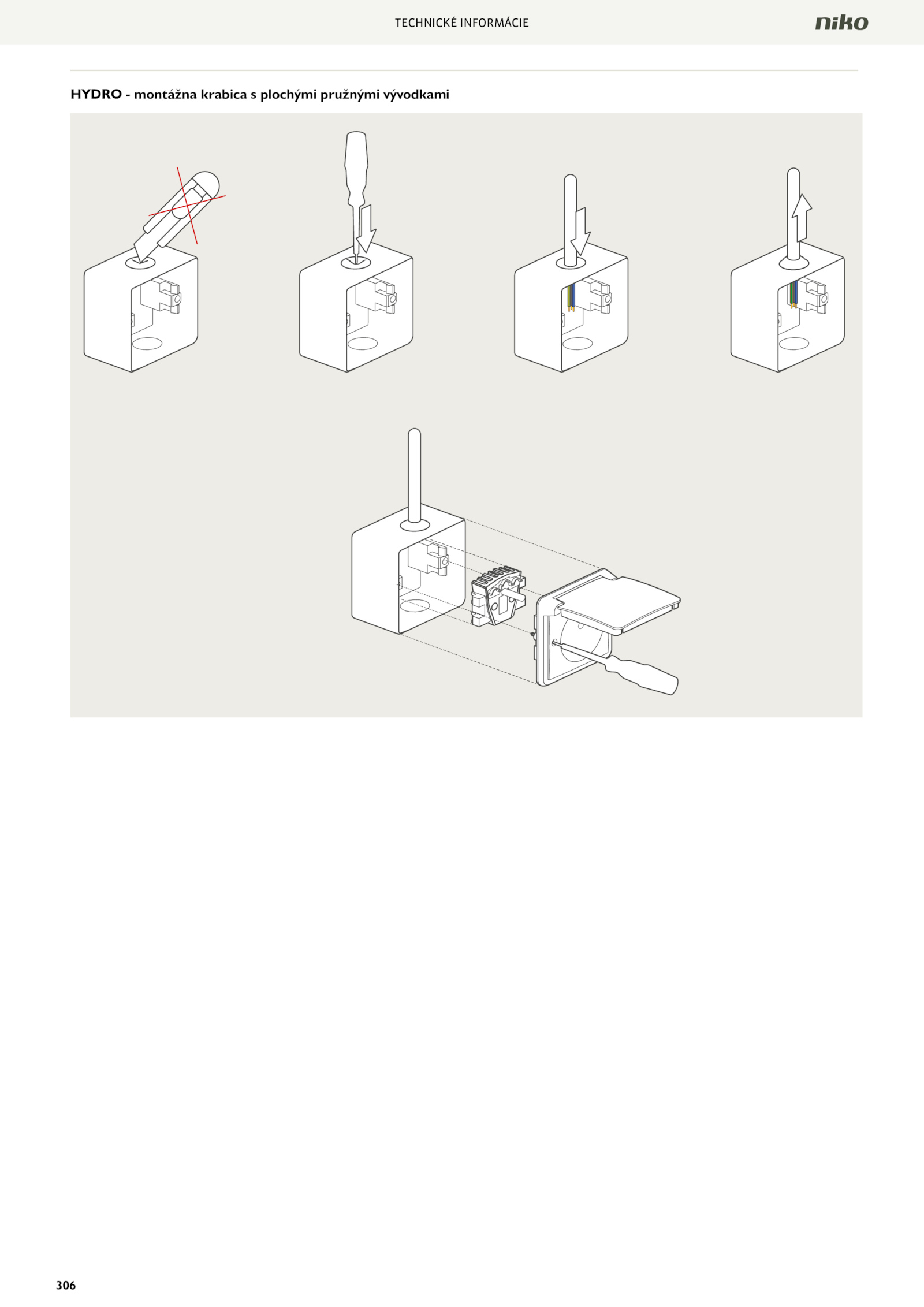 TECHNICKÉ INFORMÁCIE

niko

HYDRO - montážna krabica s plochými pružnými vývodkami

306