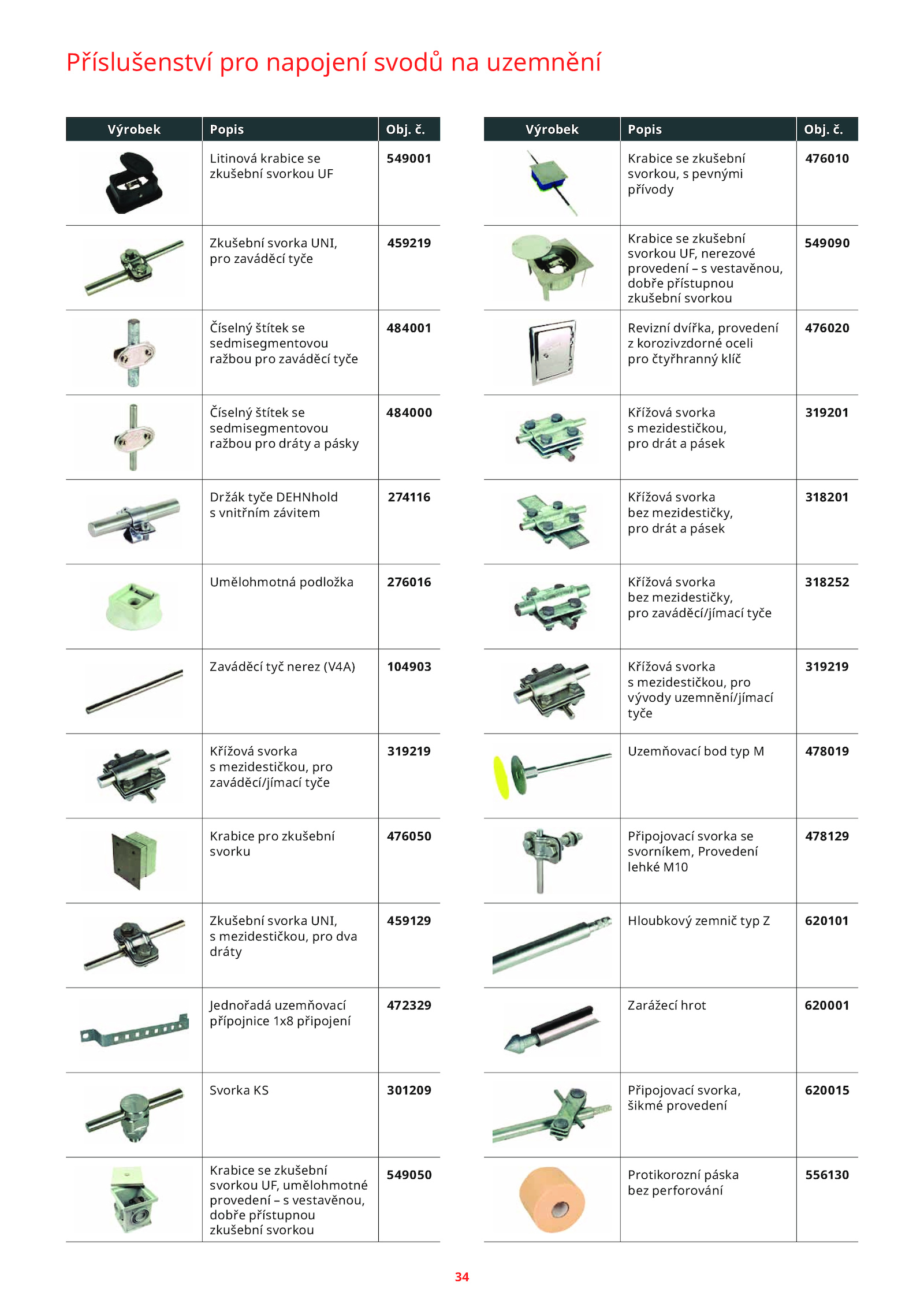 Příslušenství pro napojení svodů na uzemnění

| Výrobek | Popis | Obj. č. |
|---|---|---|
| | Litinová krabice se zkušební svorkou UF | 549001 |
| | Zkušební svorka UNI, pro zaváděcí tyče | 459219 |
| | Číselný štítek se sedmisegmentovou ražbou pro zaváděcí tyče | 484001 |
| | Číselný štítek se sedmisegmentovou ražbou pro dráty a pásky | 484000 |
| | Držák tyče DEHNhold s vnitřním závitem | 274116 |
| | Umělohmotná podložka | 276016 |
| | Zaváděcí tyč nerez (V4A) | 104903 |
| | Křížová svorka s mezidestičkou, pro zaváděcí/jímací tyče | 319219 |
| | Krabice pro zkušební svorku | 476050 |
| | Zkušební svorka UNI, s mezidestičkou, pro dva dráty | 459129 |
| | Jednořadá uzemňovací přípojnice 1x8 připojení | 472329 |
| | Svorka KS | 301209 |
| | Krabice se zkušební svorkou UF, umělohmotné provedení – s vestavěnou, dobře přístupnou zkušební svorkou | 549050 |

| Výrobek | Popis | Obj. č. |
|---|---|---|
| | Krabice se zkušební svorkou, s pevnými přívody | 476010 |
| | Krabice se zkušební svorkou UF, nerezové provedení – s vestavěnou, dobře přístupnou zkušební svorkou | 549090 |
| | Revizní dvířka, provedení z korozivzdorné oceli pro čtyřhranný klíč | 476020 |
| | Křížová svorka s mezidestičkou, pro drát a pásek | 319201 |
| | Křížová svorka bez mezidestičky, pro drát a pásek | 318201 |
| | Křížová svorka bez mezidestičky, pro zaváděcí/jímací tyče | 318252 |
| | Křížová svorka s mezidestičkou, pro vývody uzemnění/jímací tyče | 319219 |
| | Uzemňovací bod typ M | 478019 |
| | Připojovací svorka se svorníkem, Provedení lehké M10 | 478129 |
| | Hloubkový zemnič typ Z | 620101 |
| | Zarážecí hrot | 620001 |
| | Připojovací svorka, šikmé provedení | 620015 |
| | Protikorozní páska bez perforování | 556130 |

34