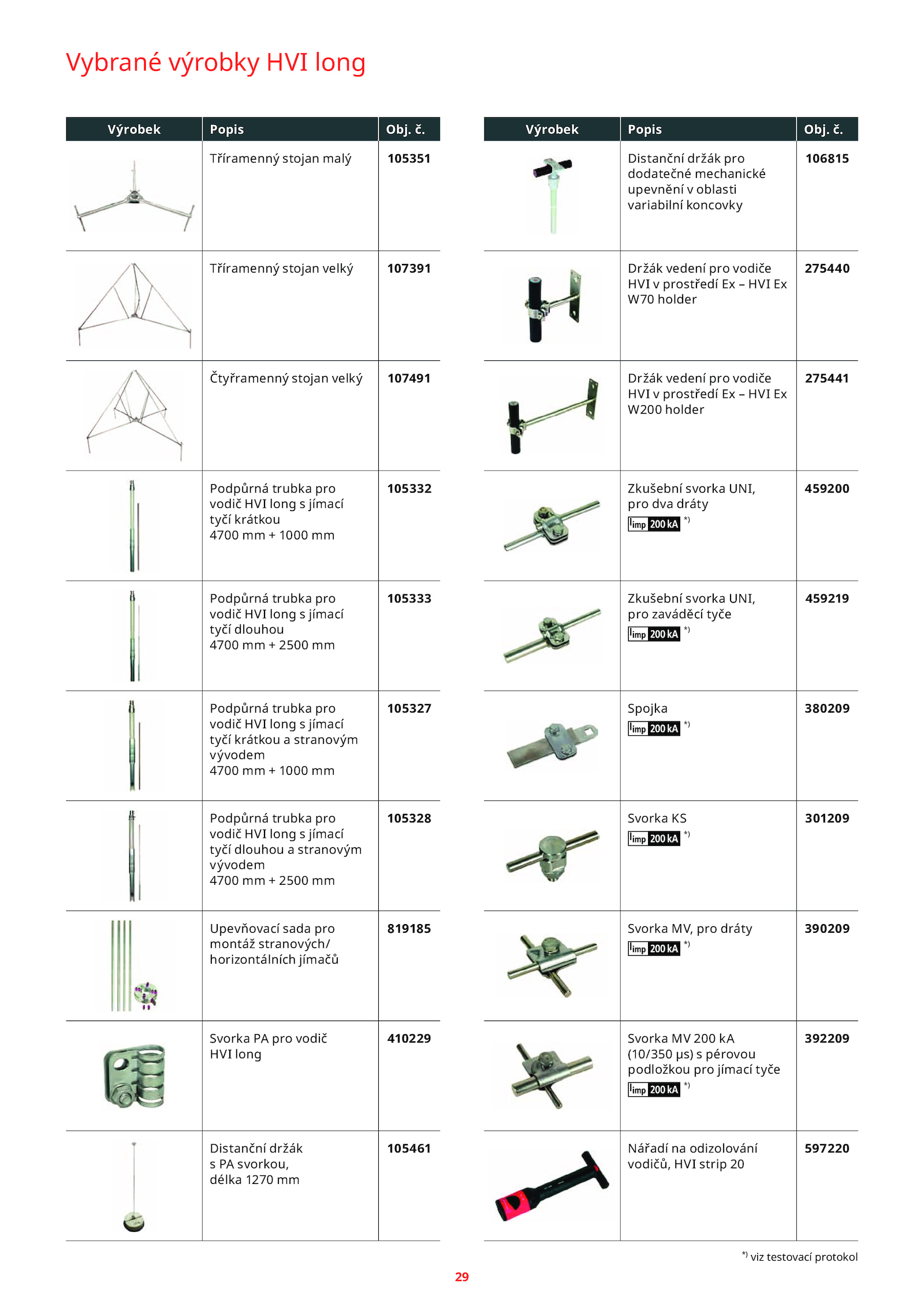 Vybrané výrobky HVI long

| Výrobek | Popis | Obj. č. |
|---|---|---|
| | Tříramenný stojan malý | 105351 |
| | Tříramenný stojan velký | 107391 |
| | Čtyřramenný stojan velký | 107491 |
| | Podpůrná trubka pro vodič HVI long s jímací tyčí krátkou 4700 mm + 1000 mm | 105332 |
| | Podpůrná trubka pro vodič HVI long s jímací tyčí dlouhou 4700 mm + 2500 mm | 105333 |
| | Podpůrná trubka pro vodič HVI long s jímací tyčí krátkou a stranovým vývodem 4700 mm + 1000 mm | 105327 |
| | Podpůrná trubka pro vodič HVI long s jímací tyčí dlouhou a stranovým vývodem 4700 mm + 2500 mm | 105328 |
| | Upevňovací sada pro montáž stranových/ horizontálních jímačů | 819185 |
| | Svorka PA pro vodič HVI long | 410229 |
| | Distanční držák s PA svorkou, délka 1270 mm | 105461 |

| Výrobek | Popis | Obj. č. |
|---|---|---|
| | Distanční držák pro dodatečné mechanické upevnění v oblasti variabilní koncovky | 106815 |
| | Držák vedení pro vodiče HVI v prostředí Ex – HVI Ex W70 holder | 275440 |
| | Držák vedení pro vodiče HVI v prostředí Ex – HVI Ex W200 holder | 275441 |
| | Zkušební svorka UNI, pro dva dráty $I_{imp}$ 200 kA *) | 459200 |
| | Zkušební svorka UNI, pro zaváděcí tyče $I_{imp}$ 200 kA *) | 459219 |
| | Spojka $I_{imp}$ 200 kA *) | 380209 |
| | Svorka KS $I_{imp}$ 200 kA *) | 301209 |
| | Svorka MV, pro dráty $I_{imp}$ 200 kA *) | 390209 |
| | Svorka MV 200 kA (10/350 µs) s pérovou podložkou pro jímací tyče $I_{imp}$ 200 kA *) | 392209 |
| | Nářadí na odizolování vodičů, HVI strip 20 | 597220 |

*) viz testovací protokol

29