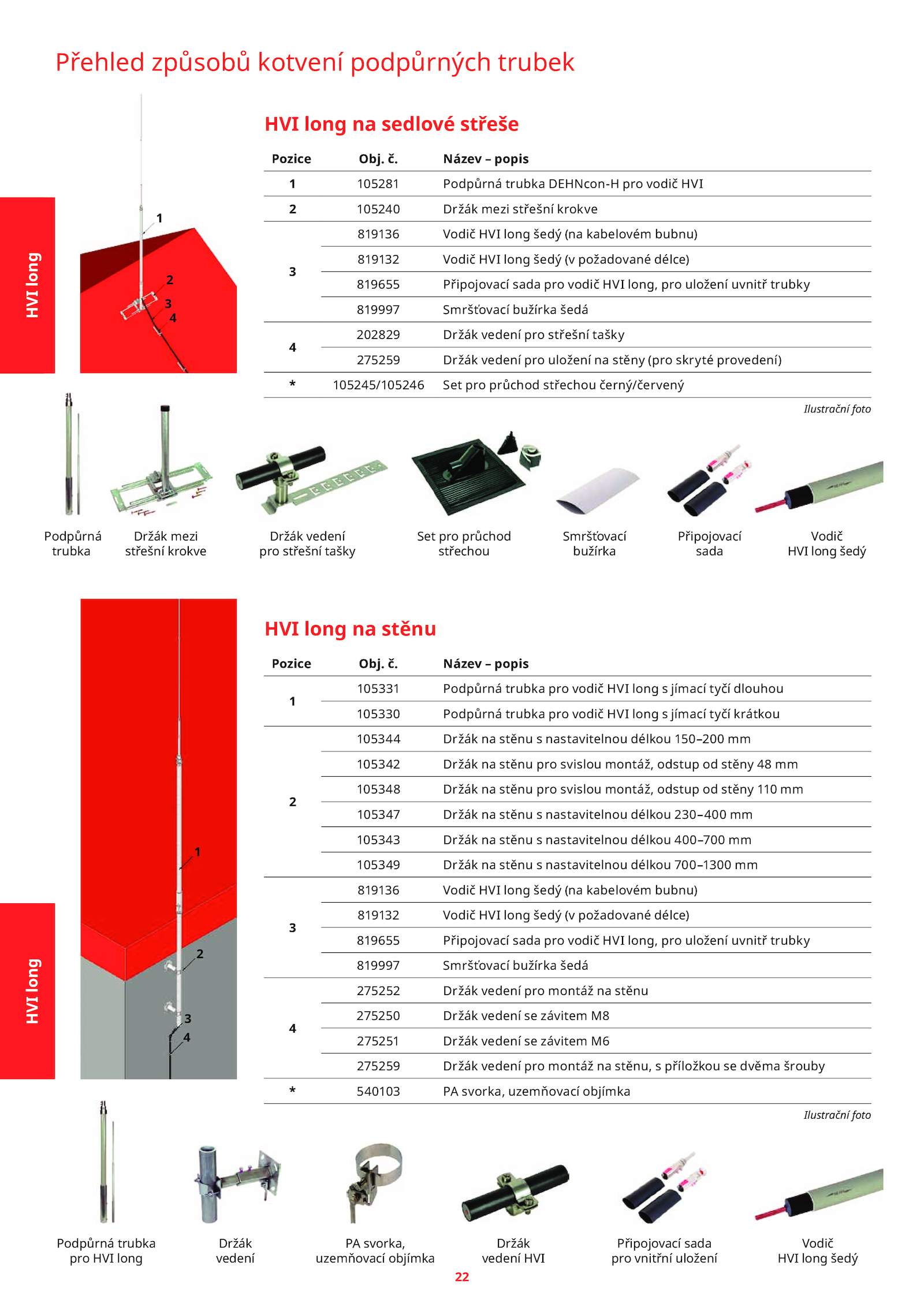 Přehled způsobů kotvení podpůrných trubek

HVI long

1
2
3
4

HVI long na sedlové střeše

| Pozice | Obj. č. | Název – popis |
|---|---|---|
| 1 | 105281 | Podpůrná trubka DEHNcon-H pro vodič HVI |
| 2 | 105240 | Držák mezi střešní krokve |
| 3 | 819136 | Vodič HVI long šedý (na kabelovém bubnu) |
|  | 819132 | Vodič HVI long šedý (v požadované délce) |
|  | 819655 | Připojovací sada pro vodič HVI long, pro uložení uvnitř trubky |
|  | 819997 | Smršťovací bužírka šedá |
| 4 | 202829 | Držák vedení pro střešní tašky |
|  | 275259 | Držák vedení pro uložení na stěny (pro skryté provedení) |
| * | 105245/105246 | Set pro průchod střechou černý/červený |

Ilustrační foto

Podpůrná trubka

Držák mezi střešní krokve

Držák vedení pro střešní tašky

Set pro průchod střechou

Smršťovací bužírka

Připojovací sada

Vodič HVI long šedý

HVI long

1
2
3
4

HVI long na stěnu

| Pozice | Obj. č. | Název – popis |
|---|---|---|
| 1 | 105331 | Podpůrná trubka pro vodič HVI long s jímací tyčí dlouhou |
|  | 105330 | Podpůrná trubka pro vodič HVI long s jímací tyčí krátkou |
| 2 | 105344 | Držák na stěnu s nastavitelnou délkou 150–200 mm |
|  | 105342 | Držák na stěnu pro svislou montáž, odstup od stěny 48 mm |
|  | 105348 | Držák na stěnu pro svislou montáž, odstup od stěny 110 mm |
|  | 105347 | Držák na stěnu s nastavitelnou délkou 230–400 mm |
|  | 105343 | Držák na stěnu s nastavitelnou délkou 400–700 mm |
|  | 105349 | Držák na stěnu s nastavitelnou délkou 700–1300 mm |
| 3 | 819136 | Vodič HVI long šedý (na kabelovém bubnu) |
|  | 819132 | Vodič HVI long šedý (v požadované délce) |
|  | 819655 | Připojovací sada pro vodič HVI long, pro uložení uvnitř trubky |
|  | 819997 | Smršťovací bužírka šedá |
| 4 | 275252 | Držák vedení pro montáž na stěnu |
|  | 275250 | Držák vedení se závitem M8 |
|  | 275251 | Držák vedení se závitem M6 |
|  | 275259 | Držák vedení pro montáž na stěnu, s příložkou se dvěma šrouby |
| * | 540103 | PA svorka, uzemňovací objímka |

Ilustrační foto

Podpůrná trubka pro HVI long

Držák vedení

PA svorka, uzemňovací objímka

Držák vedení HVI

Připojovací sada pro vnitřní uložení

Vodič HVI long šedý

22