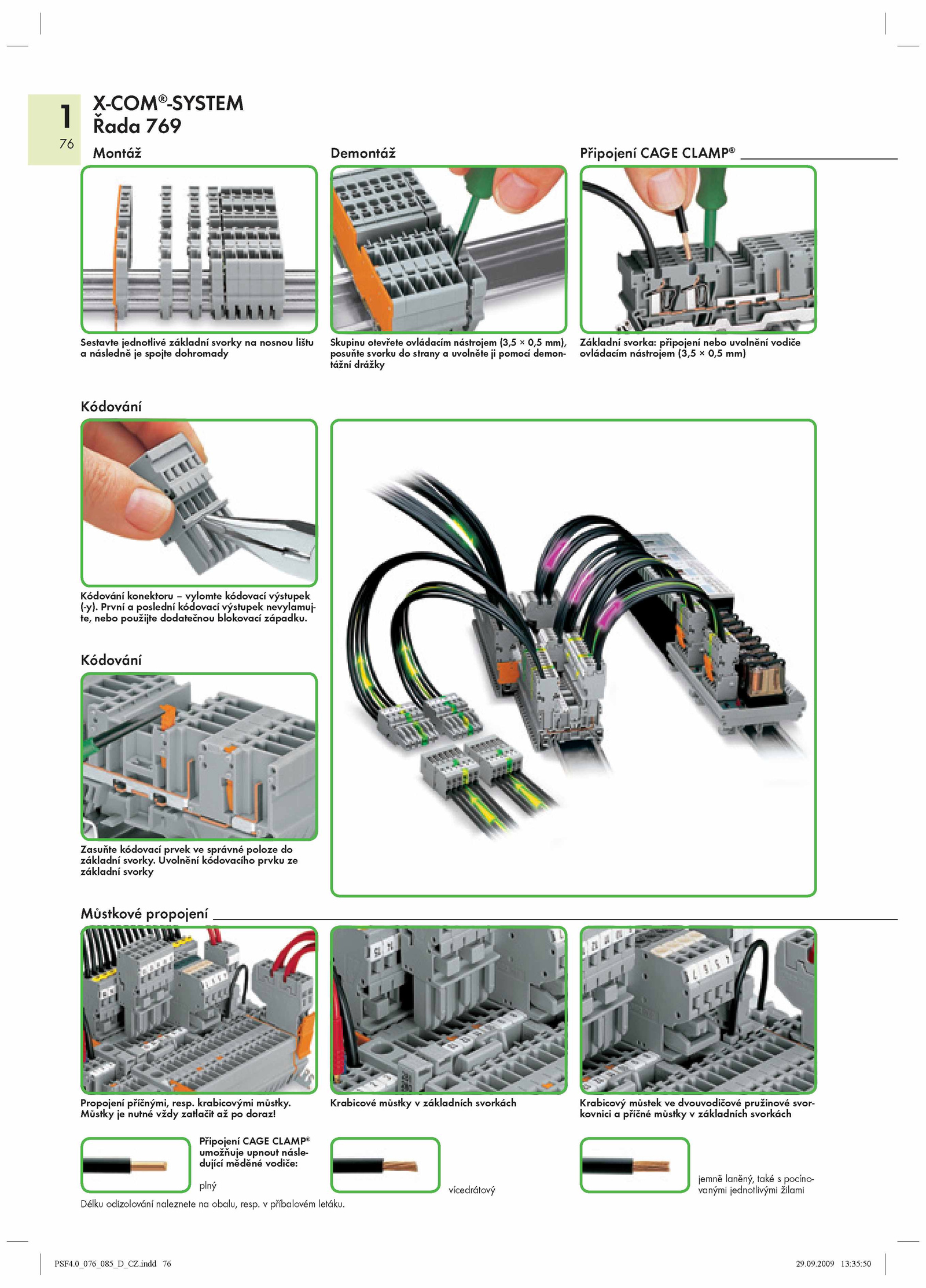 1
76

X-COM®-SYSTEM
Řada 769

Montáž

Sestavte jednotlivé základní svorky na nosnou lištu a následně je spojte dohromady

Demontáž

Skupinu otevřete ovládacím nástrojem (3,5 × 0,5 mm), posuňte svorku do strany a uvolněte ji pomocí demontážní drážky

Připojení CAGE CLAMP®

Základní svorka: připojení nebo uvolnění vodiče ovládacím nástrojem (3,5 × 0,5 mm)

Kódování

Kódování konektoru – vylomte kódovací výstupek (-y). První a poslední kódovací výstupek nevylamujte, nebo použijte dodatečnou blokovací západku.

Kódování

Zasuňte kódovací prvek ve správné poloze do základní svorky. Uvolnění kódovacího prvku ze základní svorky

Můstkové propojení

Propojení příčnými, resp. krabicovými můstky. Můstky je nutné vždy zatlačit až po doraz!

Krabicové můstky v základních svorkách

Krabicový můstek ve dvouvodičové pružinové svorkovnici a příčné můstky v základních svorkách

Připojení CAGE CLAMP® umožňuje upnout následující měděné vodiče:

plný

vícedrátový

jemně laněný, také s pocínovanými jednotlivými žilami

Délku odizolování naleznete na obalu, resp. v příbalovém letáku.

PSF4.0_076_085_D_CZ.indd 76

29.09.2009 13:35:50