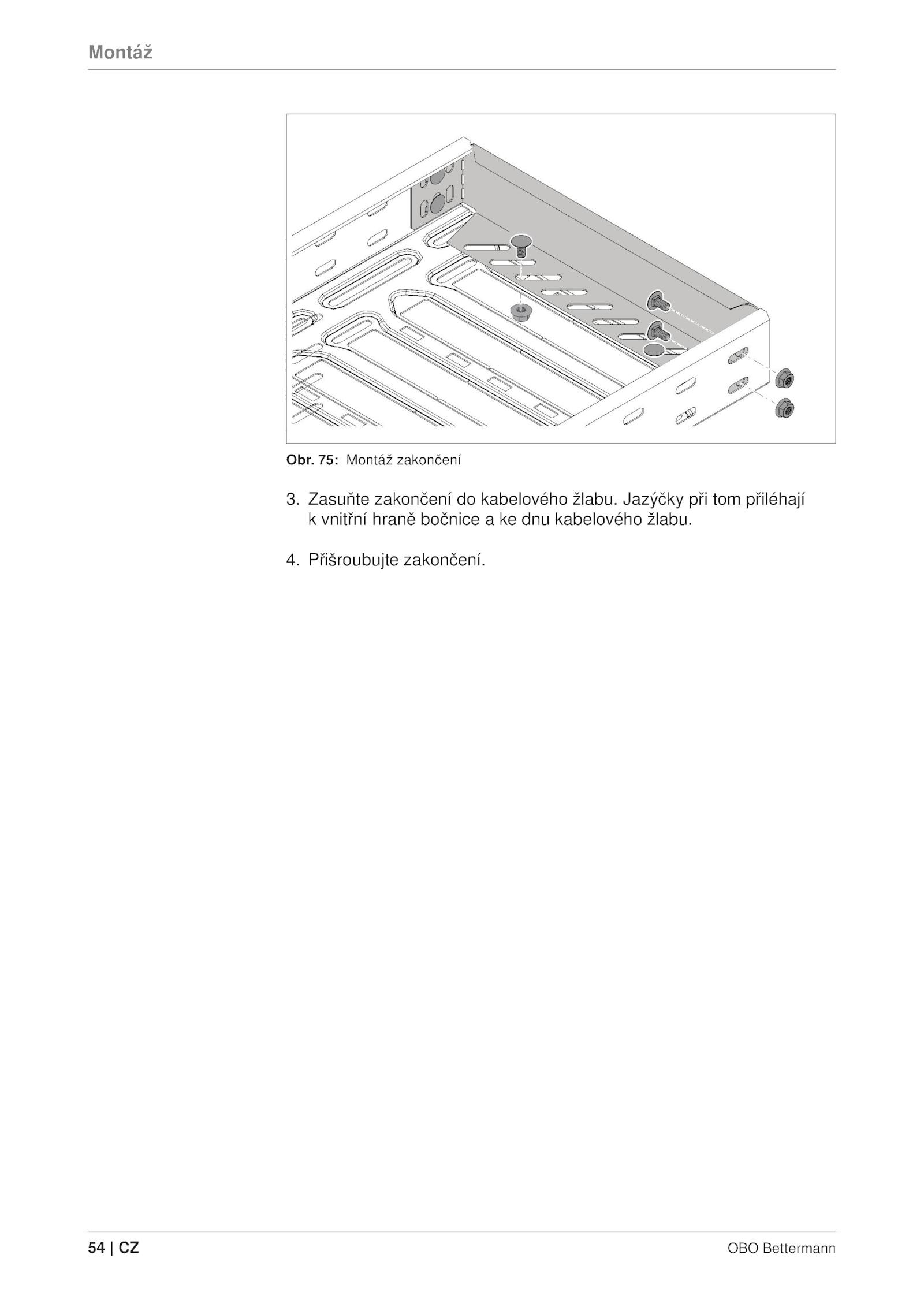 Montáž

Obr. 75: Montáž zakončení

3. Zasuňte zakončení do kabelového žlabu. Jazýčky při tom přiléhají k vnitřní hraně bočnice a ke dnu kabelového žlabu.

4. Přišroubujte zakončení.

54 | CZ

OBO Bettermann