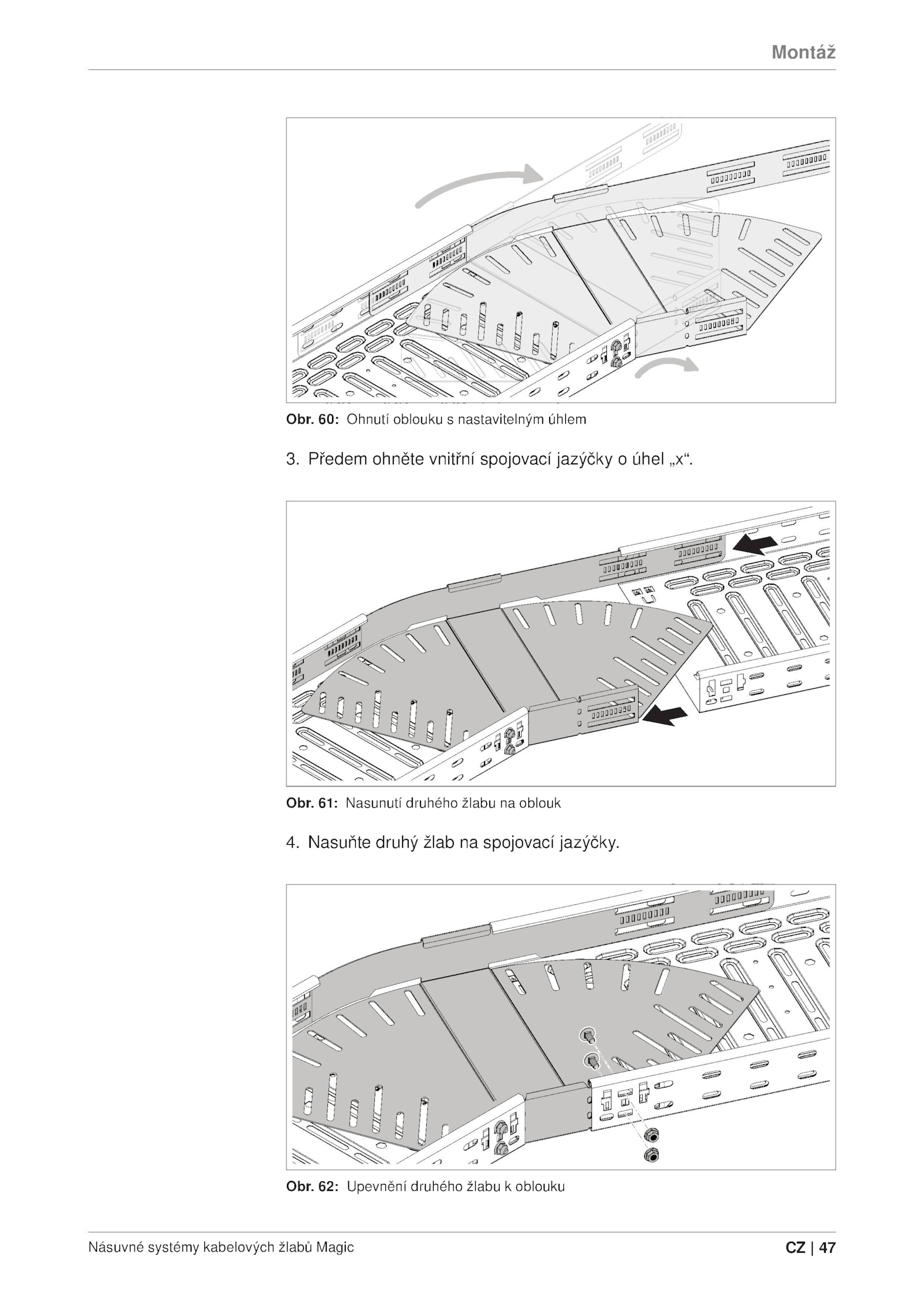 Montáž

Obr. 60: Ohnutí oblouku s nastavitelným úhlem

3. Předem ohněte vnitřní spojovací jazýčky o úhel „x“.

Obr. 61: Nasunutí druhého žlabu na oblouk

4. Nasuňte druhý žlab na spojovací jazýčky.

Obr. 62: Upevnění druhého žlabu k oblouku

Násuvné systémy kabelových žlabů Magic

CZ | 47