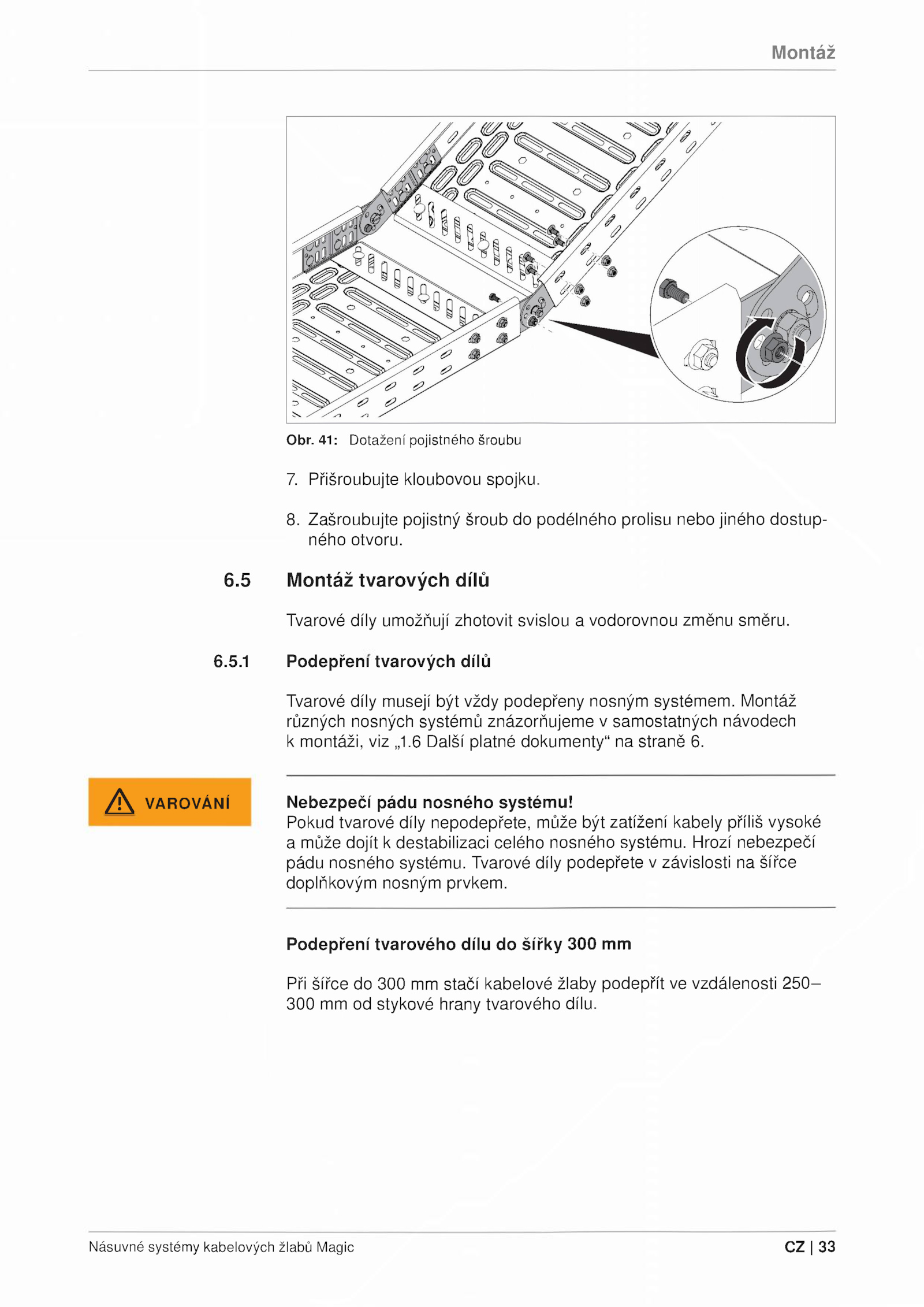 Montáž

Obr. 41: Dotažení pojistného šroubu

7. Přišroubujte kloubovou spojku.

8. Zašroubujte pojistný šroub do podélného prolisu nebo jiného dostupného otvoru.

6.5 Montáž tvarových dílů

Tvarové díly umožňují zhotovit svislou a vodorovnou změnu směru.

6.5.1 Podepření tvarových dílů

Tvarové díly musejí být vždy podepřeny nosným systémem. Montáž různých nosných systémů znázorňujeme v samostatných návodech k montáži, viz „1.6 Další platné dokumenty“ na straně 6.

VAROVÁNÍ

Nebezpečí pádu nosného systému!
Pokud tvarové díly nepodepřete, může být zatížení kabely příliš vysoké a může dojít k destabilizaci celého nosného systému. Hrozí nebezpečí pádu nosného systému. Tvarové díly podepřete v závislosti na šířce doplňkovým nosným prvkem.

Podepření tvarového dílu do šířky 300 mm

Při šířce do 300 mm stačí kabelové žlaby podepřít ve vzdálenosti 250–300 mm od stykové hrany tvarového dílu.

Násuvné systémy kabelových žlabů Magic CZ | 33