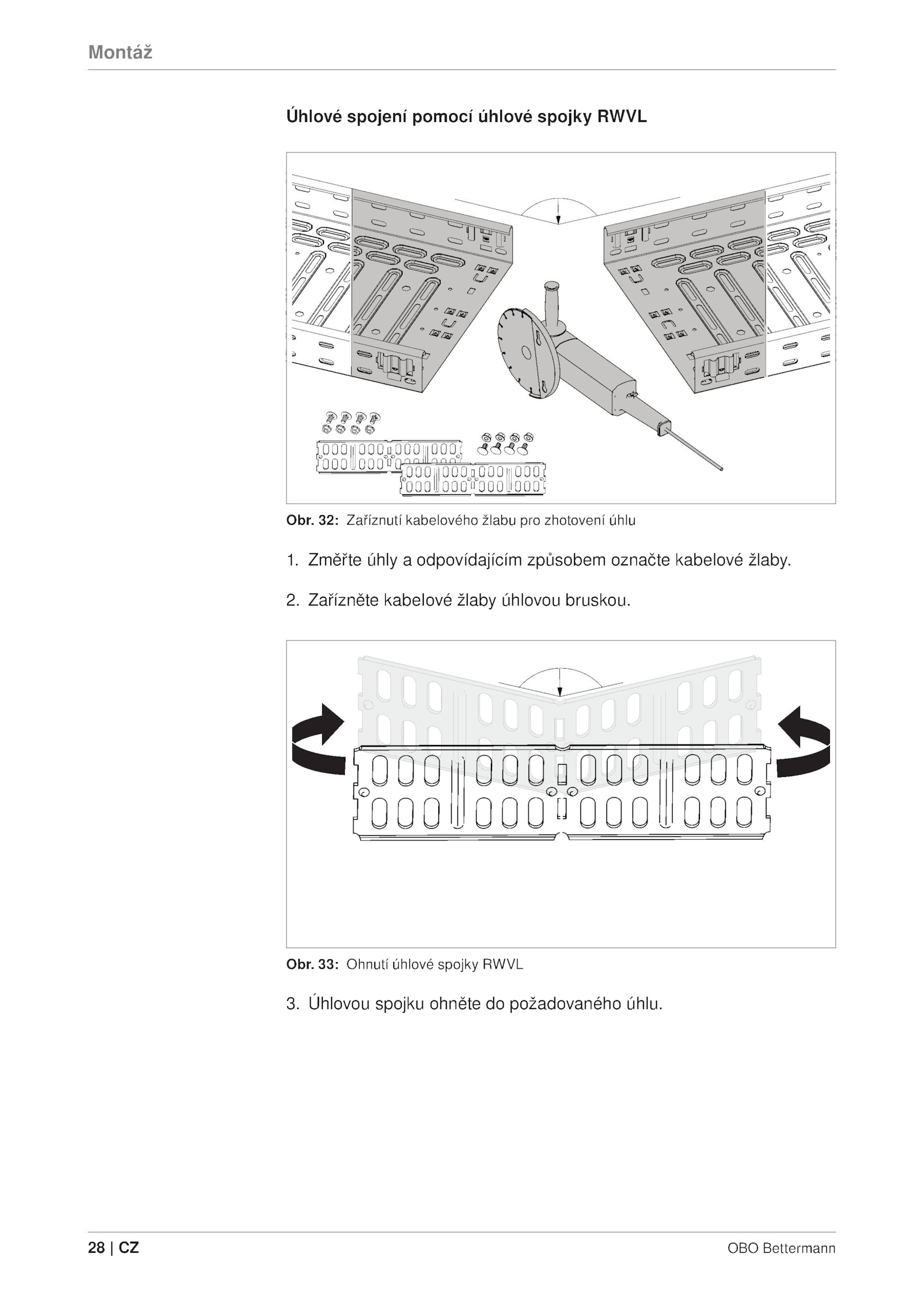 Montáž

Úhlové spojení pomocí úhlové spojky RWVL

Obr. 32: Zaříznutí kabelového žlabu pro zhotovení úhlu

1. Změřte úhly a odpovídajícím způsobem označte kabelové žlaby.

2. Zařízněte kabelové žlaby úhlovou bruskou.

Obr. 33: Ohnutí úhlové spojky RWVL

3. Úhlovou spojku ohněte do požadovaného úhlu.

28 | CZ

OBO Bettermann