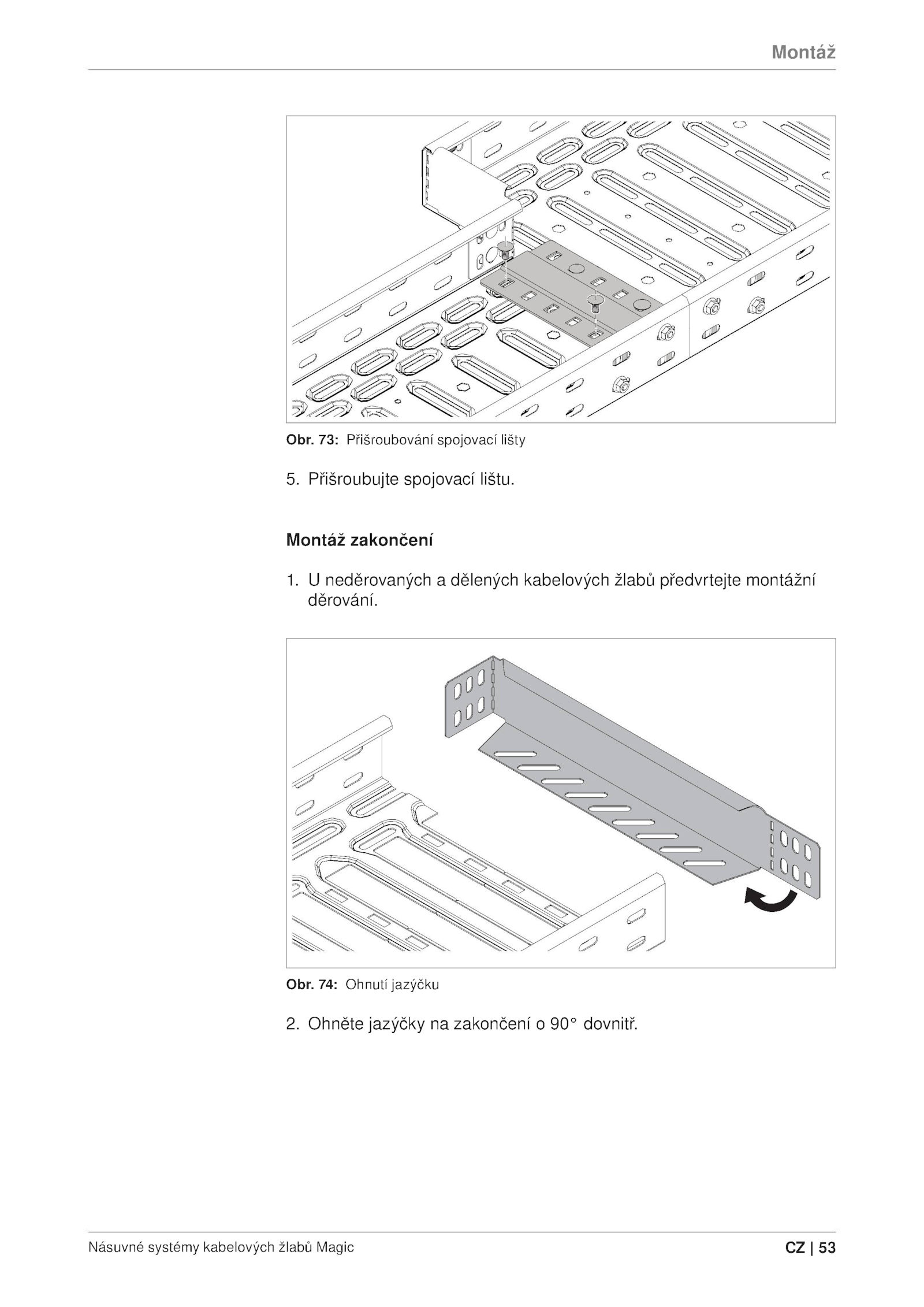 Montáž

Obr. 73: Přišroubování spojovací lišty

5. Přišroubujte spojovací lištu.

Montáž zakončení

1. U neděrovaných a dělených kabelových žlabů předvrtejte montážní děrování.

Obr. 74: Ohnutí jazýčku

2. Ohněte jazýčky na zakončení o 90° dovnitř.

Násuvné systémy kabelových žlabů Magic

CZ | 53