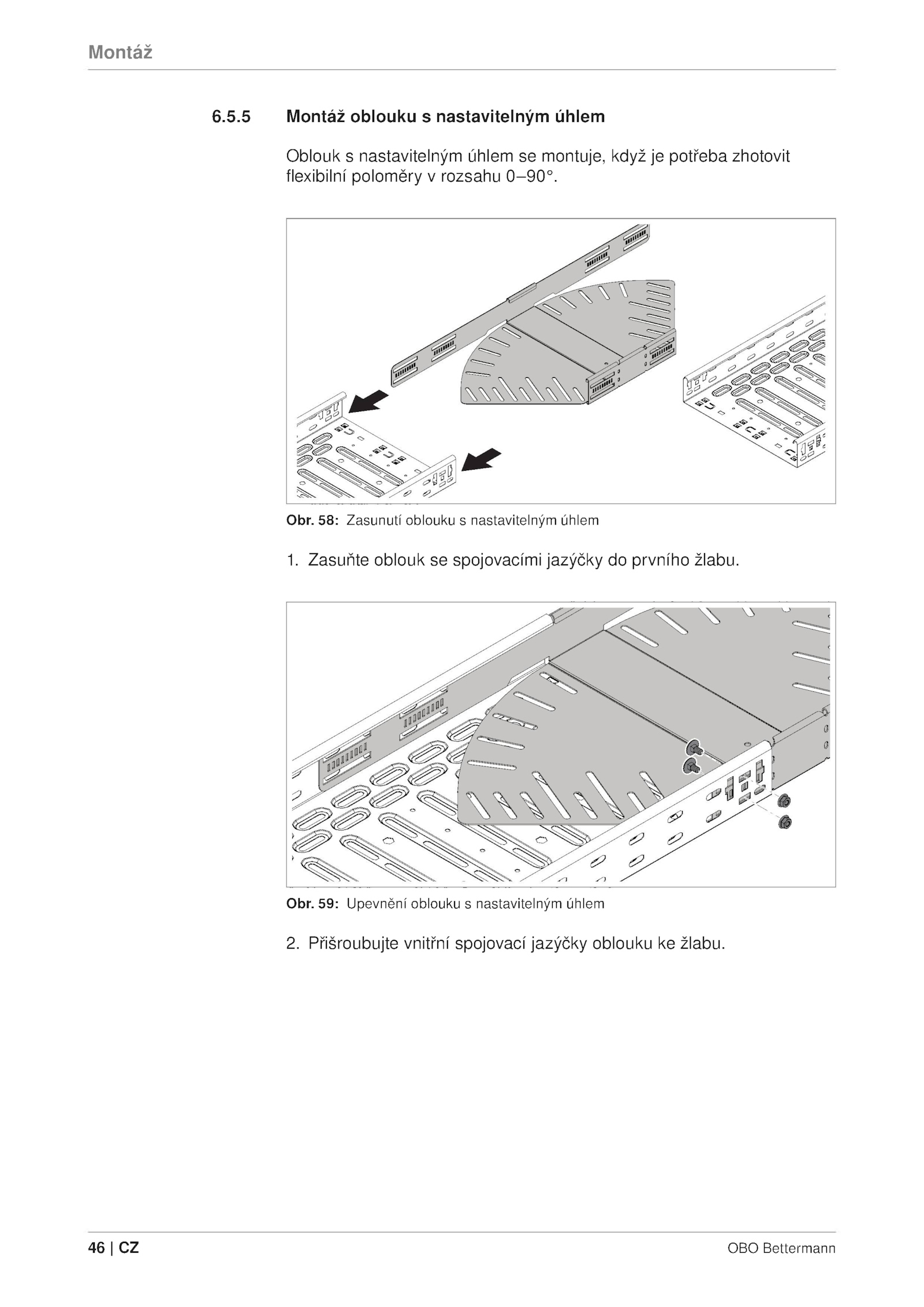 Montáž

6.5.5 Montáž oblouku s nastavitelným úhlem

Oblouk s nastavitelným úhlem se montuje, když je potřeba zhotovit flexibilní poloměry v rozsahu 0–90°.

Obr. 58: Zasunutí oblouku s nastavitelným úhlem

1. Zasuňte oblouk se spojovacími jazýčky do prvního žlabu.

Obr. 59: Upevnění oblouku s nastavitelným úhlem

2. Přišroubujte vnitřní spojovací jazýčky oblouku ke žlabu.

46 | CZ

OBO Bettermann