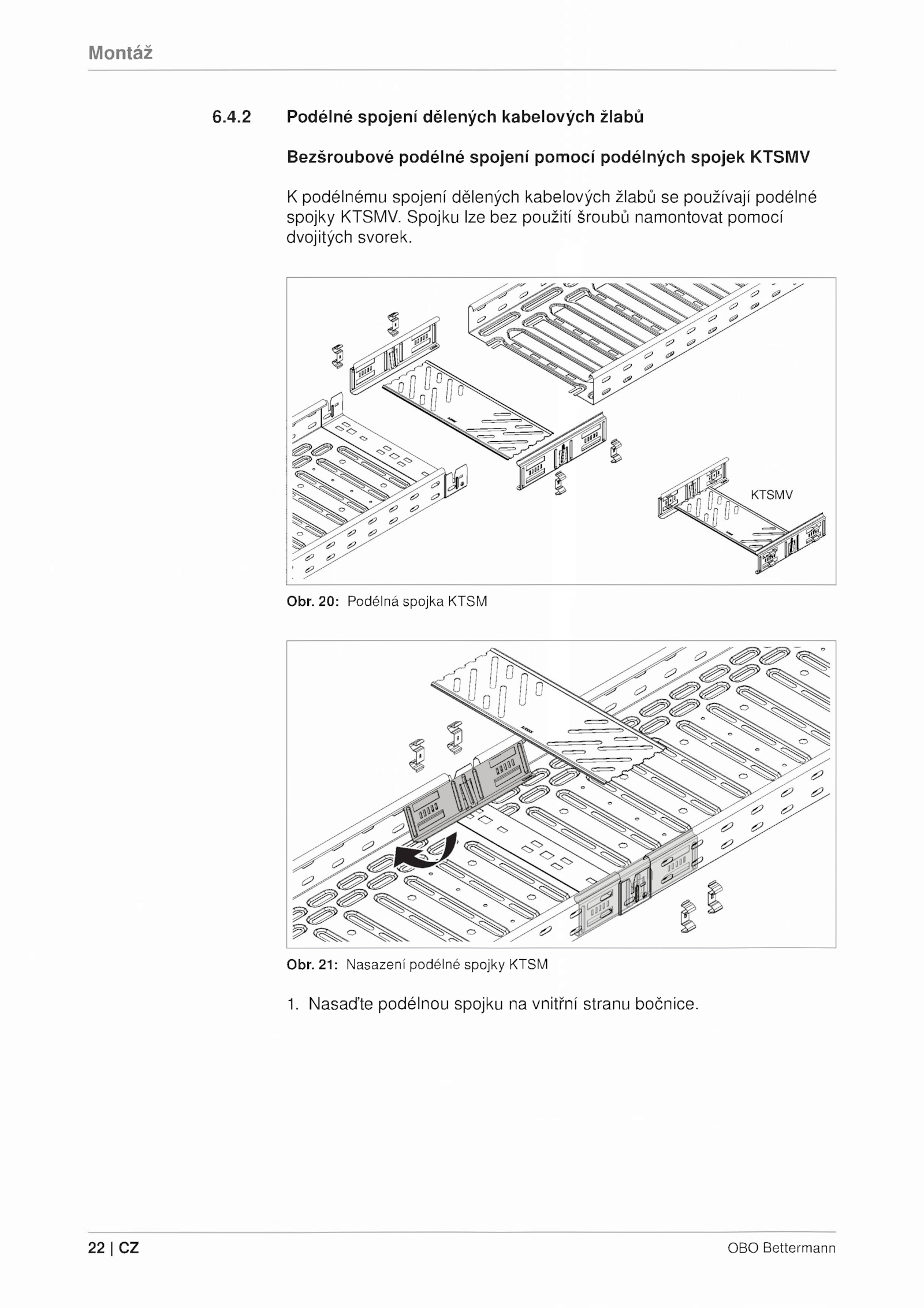 Montáž

6.4.2 Podélné spojení dělených kabelových žlabů

Bezšroubové podélné spojení pomocí podélných spojek KTSMV

K podélnému spojení dělených kabelových žlabů se používají podélné spojky KTSMV. Spojku lze bez použití šroubů namontovat pomocí dvojitých svorek.

KTSMV

Obr. 20: Podélná spojka KTSM

Obr. 21: Nasazení podélné spojky KTSM

1. Nasaďte podélnou spojku na vnitřní stranu bočnice.

22 | CZ

OBO Bettermann