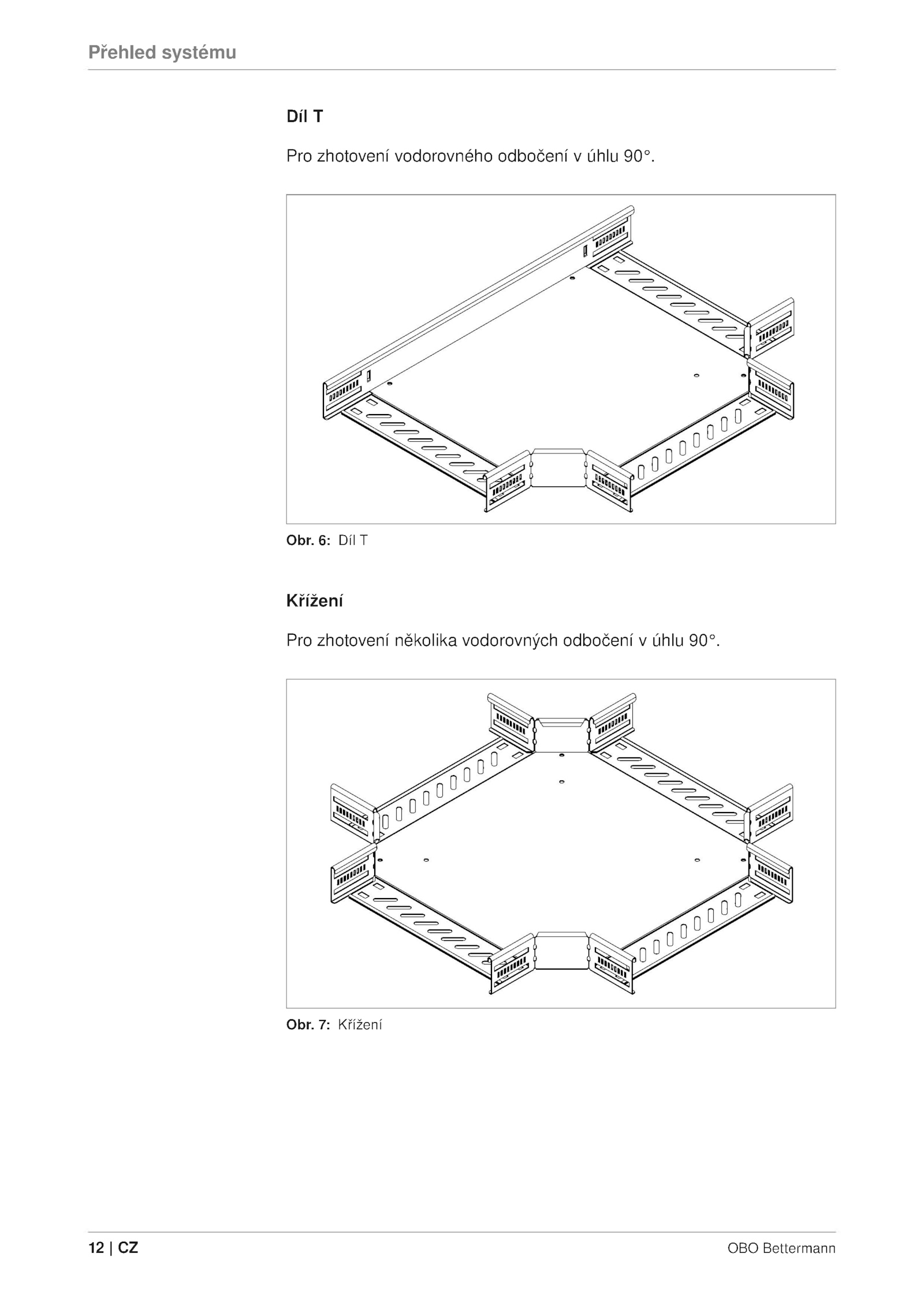 Přehled systému

Díl T

Pro zhotovení vodorovného odbočení v úhlu 90°.

Obr. 6: Díl T

Křížení

Pro zhotovení několika vodorovných odbočení v úhlu 90°.

Obr. 7: Křížení

12 | CZ

OBO Bettermann