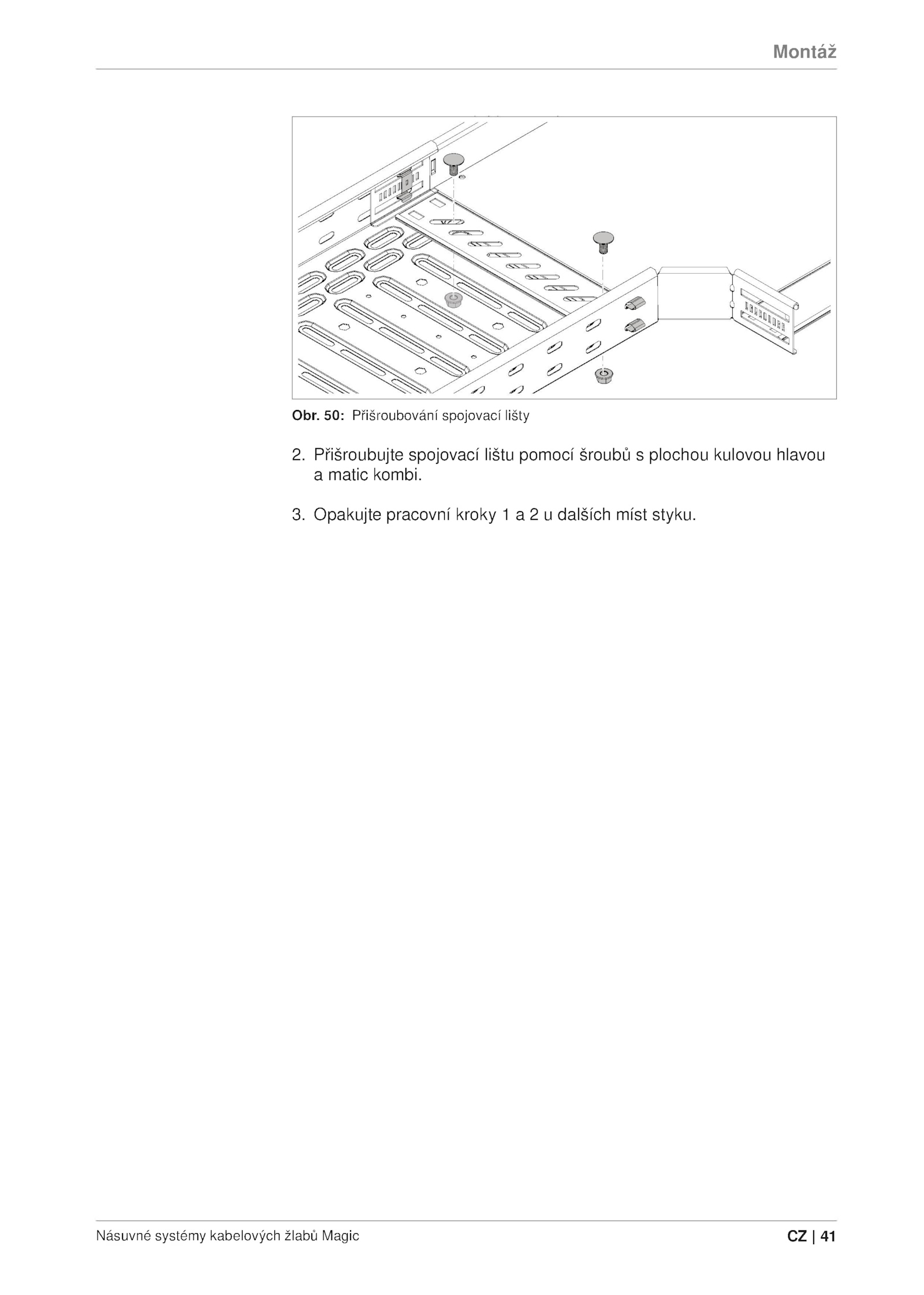 Montáž

Obr. 50: Přišroubování spojovací lišty

2. Přišroubujte spojovací lištu pomocí šroubů s plochou kulovou hlavou a matic kombi.

3. Opakujte pracovní kroky 1 a 2 u dalších míst styku.

Násuvné systémy kabelových žlabů Magic

CZ | 41