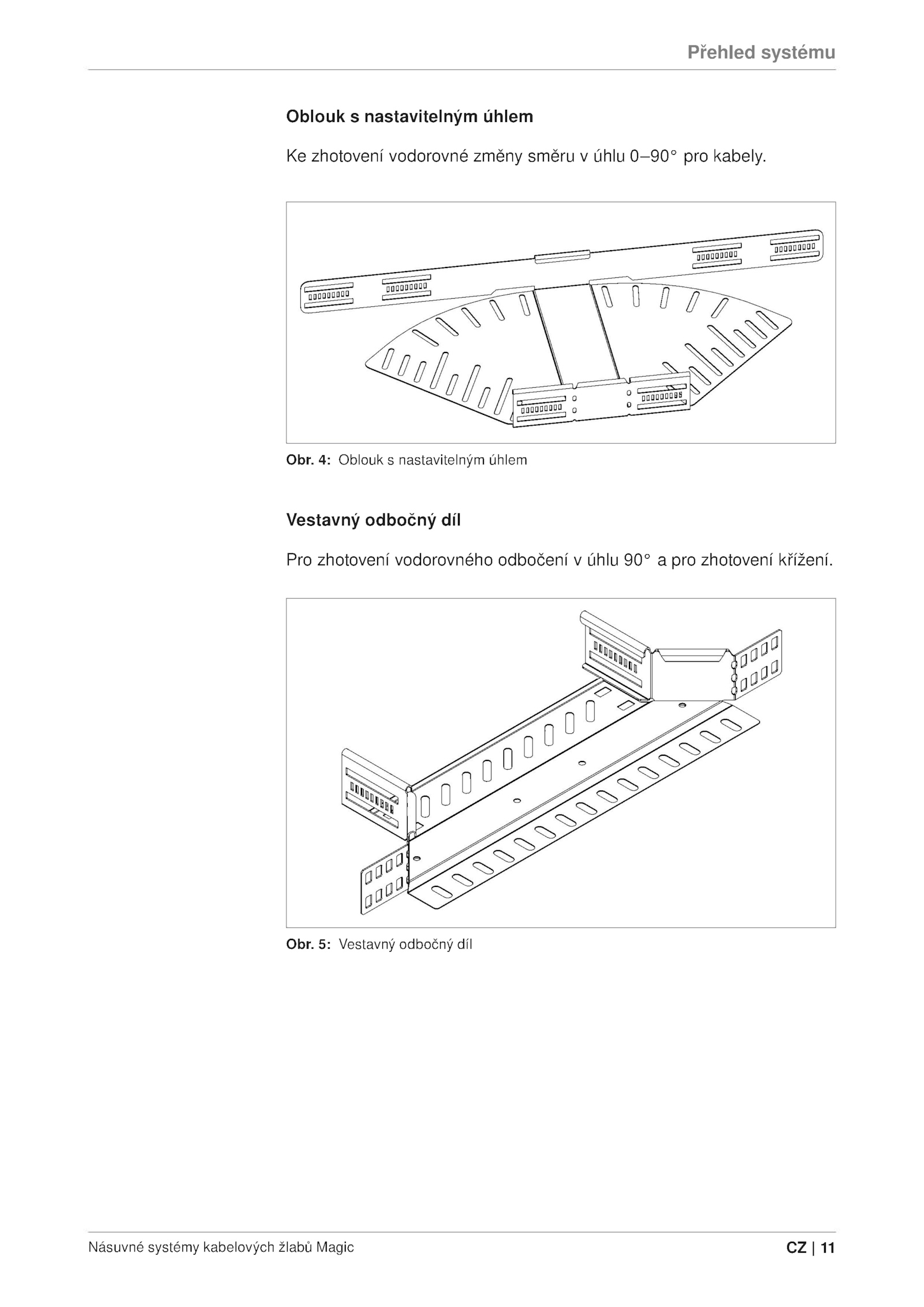 Přehled systému

Oblouk s nastavitelným úhlem

Ke zhotovení vodorovné změny směru v úhlu 0–90° pro kabely.

Obr. 4: Oblouk s nastavitelným úhlem

Vestavný odbočný díl

Pro zhotovení vodorovného odbočení v úhlu 90° a pro zhotovení křížení.

Obr. 5: Vestavný odbočný díl

Násuvné systémy kabelových žlabů Magic

CZ | 11