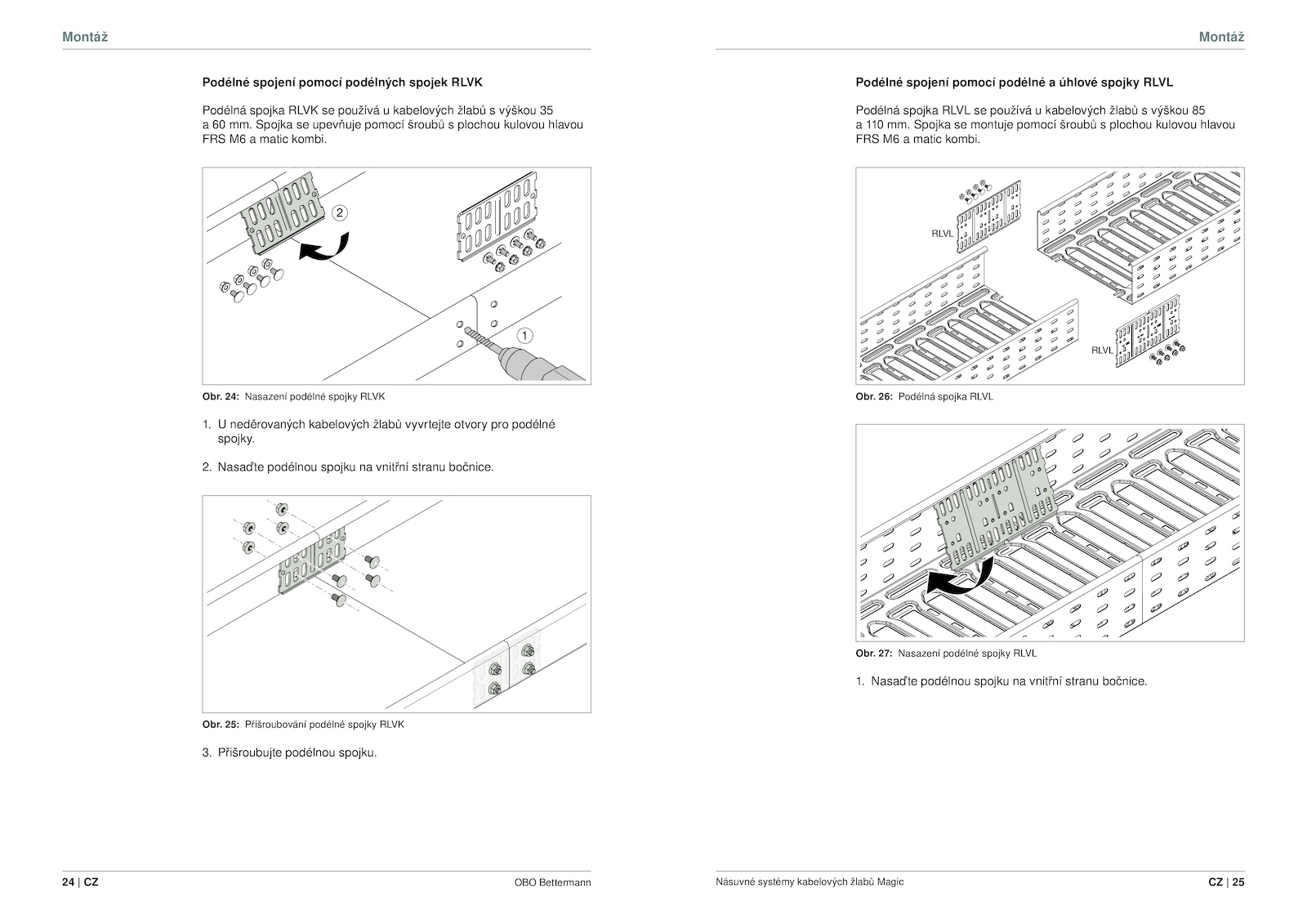 Montáž

Podélné spojení pomocí podélných spojek RLVK

Podélná spojka RLVK se používá u kabelových žlabů s výškou 35 a 60 mm. Spojka se upevňuje pomocí šroubů s plochou kulovou hlavou FRS M6 a matic kombi.

2

1

Obr. 24: Nasazení podélné spojky RLVK

1. U neděrovaných kabelových žlabů vyvrtejte otvory pro podélné spojky.

2. Nasaďte podélnou spojku na vnitřní stranu bočnice.

Obr. 25: Přišroubování podélné spojky RLVK

3. Přišroubujte podélnou spojku.

24 | CZ

OBO Bettermann

Montáž

Podélné spojení pomocí podélné a úhlové spojky RLVL

Podélná spojka RLVL se používá u kabelových žlabů s výškou 85 a 110 mm. Spojka se montuje pomocí šroubů s plochou kulovou hlavou FRS M6 a matic kombi.

RLVL

RLVL

Obr. 26: Podélná spojka RLVL

Obr. 27: Nasazení podélné spojky RLVL

1. Nasaďte podélnou spojku na vnitřní stranu bočnice.

Násuvné systémy kabelových žlabů Magic

CZ | 25