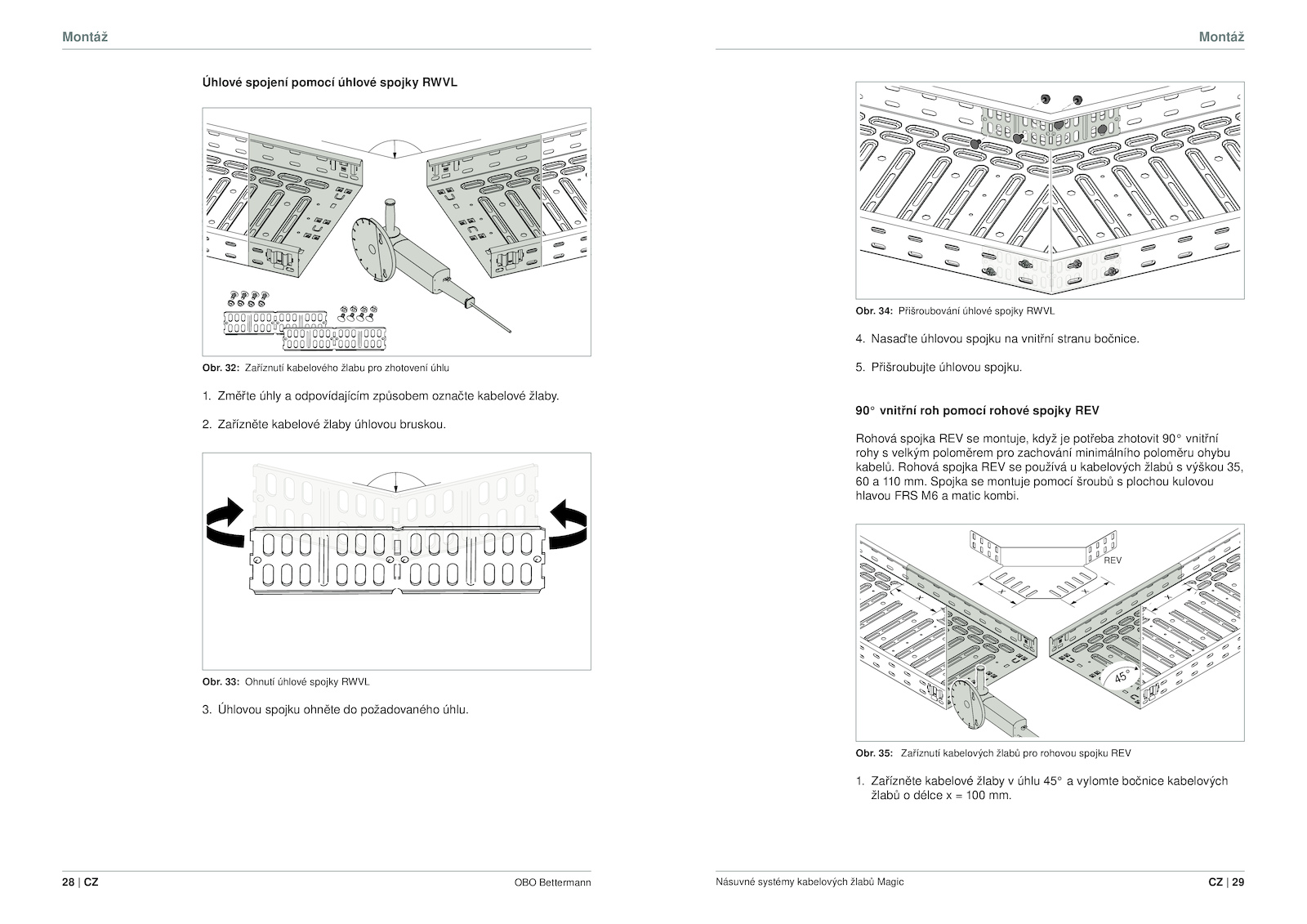 Montáž

Úhlové spojení pomocí úhlové spojky RWVL

Obr. 32: Zaříznutí kabelového žlabu pro zhotovení úhlu

1. Změřte úhly a odpovídajícím způsobem označte kabelové žlaby.

2. Zařízněte kabelové žlaby úhlovou bruskou.

Obr. 33: Ohnutí úhlové spojky RWVL

3. Úhlovou spojku ohněte do požadovaného úhlu.

28 | CZ

OBO Bettermann

Montáž

Obr. 34: Přišroubování úhlové spojky RWVL

4. Nasaďte úhlovou spojku na vnitřní stranu bočnice.

5. Přišroubujte úhlovou spojku.

90° vnitřní roh pomocí rohové spojky REV

Rohová spojka REV se montuje, když je potřeba zhotovit 90° vnitřní rohy s velkým poloměrem pro zachování minimálního poloměru ohybu kabelů. Rohová spojka REV se používá u kabelových žlabů s výškou 35, 60 a 110 mm. Spojka se montuje pomocí šroubů s plochou kulovou hlavou FRS M6 a matic kombi.

REV
x
x
x
x
45°

Obr. 35: Zaříznutí kabelových žlabů pro rohovou spojku REV

1. Zařízněte kabelové žlaby v úhlu 45° a vylomte bočnice kabelových žlabů o délce x = 100 mm.

Násuvné systémy kabelových žlabů Magic

CZ | 29