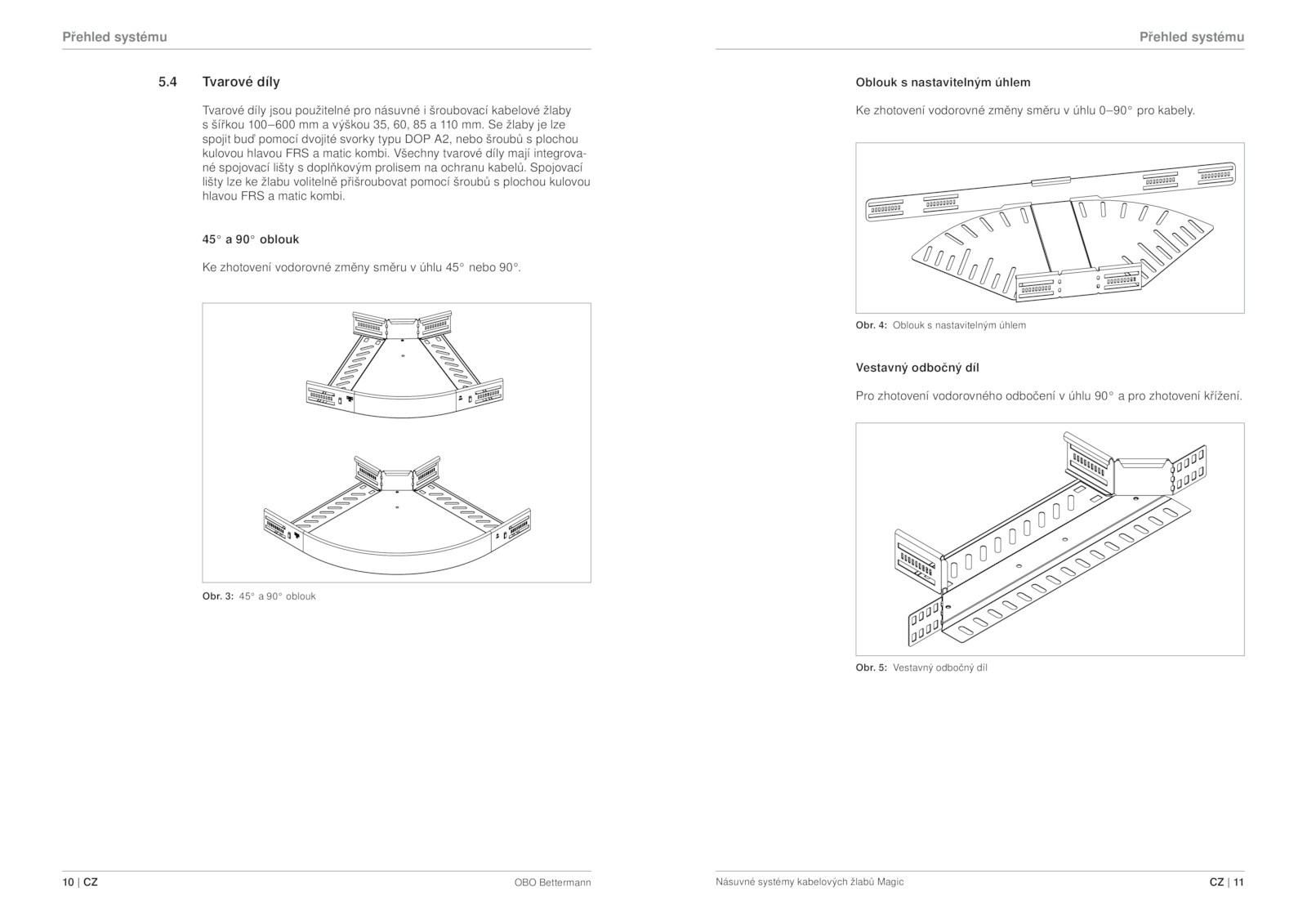 Přehled systému

5.4 Tvarové díly

Tvarové díly jsou použitelné pro násuvné i šroubovací kabelové žlaby s šířkou 100–600 mm a výškou 35, 60, 85 a 110 mm. Se žlaby je lze spojit buď pomocí dvojité svorky typu DOP A2, nebo šroubů s plochou kulovou hlavou FRS a matic kombi. Všechny tvarové díly mají integrované spojovací lišty s doplňkovým prolisem na ochranu kabelů. Spojovací lišty lze ke žlabu volitelně přišroubovat pomocí šroubů s plochou kulovou hlavou FRS a matic kombi.

45° a 90° oblouk

Ke zhotovení vodorovné změny směru v úhlu 45° nebo 90°.

Obr. 3: 45° a 90° oblouk

10 | CZ

OBO Bettermann

Přehled systému

Oblouk s nastavitelným úhlem

Ke zhotovení vodorovné změny směru v úhlu 0–90° pro kabely.

Obr. 4: Oblouk s nastavitelným úhlem

Vestavný odbočný díl

Pro zhotovení vodorovného odbočení v úhlu 90° a pro zhotovení křížení.

Obr. 5: Vestavný odbočný díl

Násuvné systémy kabelových žlabů Magic

CZ | 11