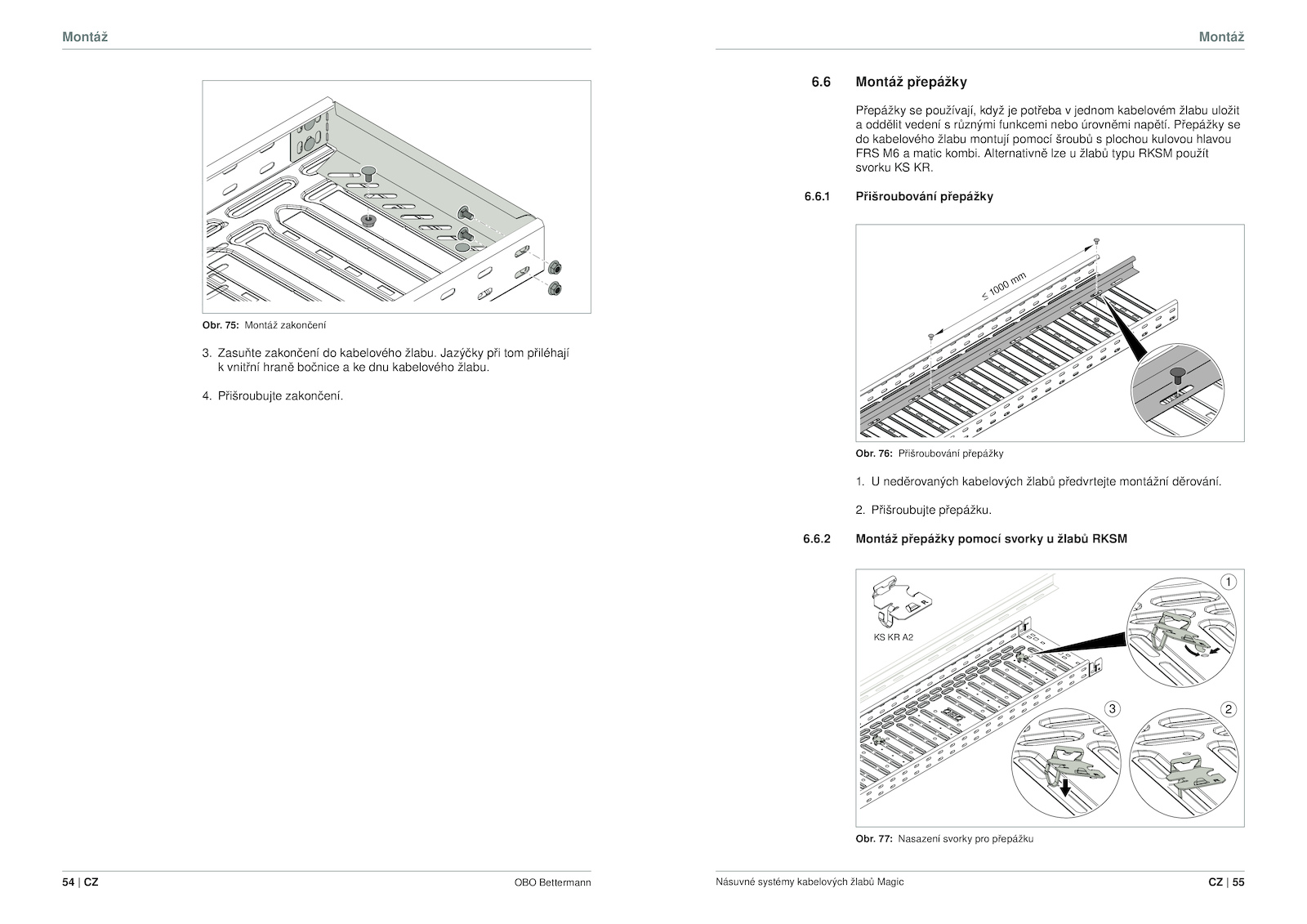 Montáž

Obr. 75: Montáž zakončení

3. Zasuňte zakončení do kabelového žlabu. Jazýčky při tom přiléhají k vnitřní hraně bočnice a ke dnu kabelového žlabu.

4. Přišroubujte zakončení.

54 | CZ

OBO Bettermann

Montáž

6.6 Montáž přepážky

Přepážky se používají, když je potřeba v jednom kabelovém žlabu uložit a oddělit vedení s různými funkcemi nebo úrovněmi napětí. Přepážky se do kabelového žlabu montují pomocí šroubů s plochou kulovou hlavou FRS M6 a matic kombi. Alternativně lze u žlabů typu RKSM použít svorku KS KR.

6.6.1 Přišroubování přepážky

≤ 1000 mm

Obr. 76: Přišroubování přepážky

1. U neděrovaných kabelových žlabů předvrtejte montážní děrování.

2. Přišroubujte přepážku.

6.6.2 Montáž přepážky pomocí svorky u žlabů RKSM

KS KR A2

1

3

2

Obr. 77: Nasazení svorky pro přepážku

Násuvné systémy kabelových žlabů Magic

CZ | 55