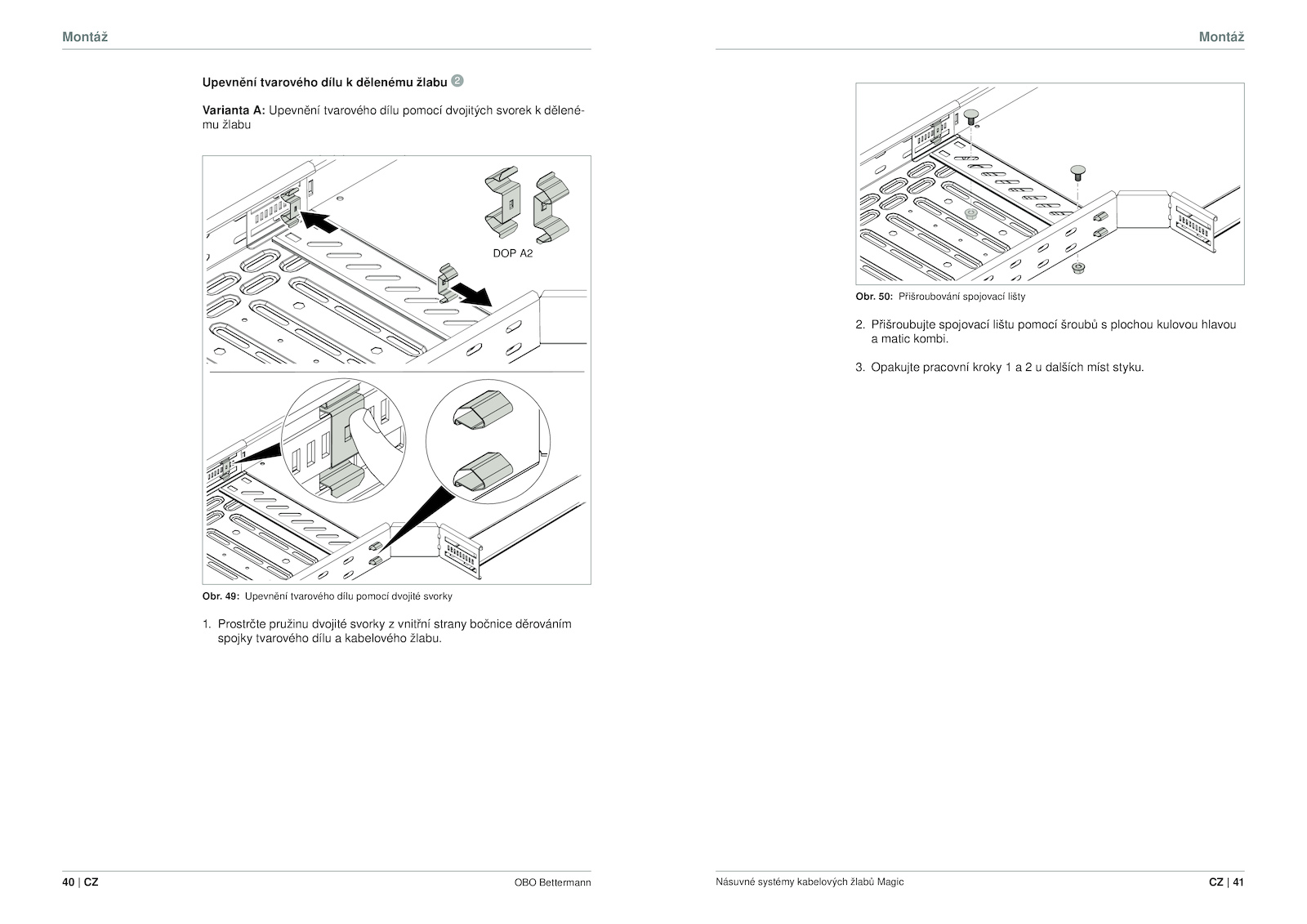 Montáž

Upevnění tvarového dílu k dělenému žlabu 2

Varianta A: Upevnění tvarového dílu pomocí dvojitých svorek k dělenému žlabu

DOP A2

Obr. 49: Upevnění tvarového dílu pomocí dvojité svorky

1. Prostrčte pružinu dvojité svorky z vnitřní strany bočnice děrováním spojky tvarového dílu a kabelového žlabu.

40 | CZ OBO Bettermann

Montáž

Obr. 50: Přišroubování spojovací lišty

2. Přišroubujte spojovací lištu pomocí šroubů s plochou kulovou hlavou a matic kombi.

3. Opakujte pracovní kroky 1 a 2 u dalších míst styku.

Násuvné systémy kabelových žlabů Magic CZ | 41