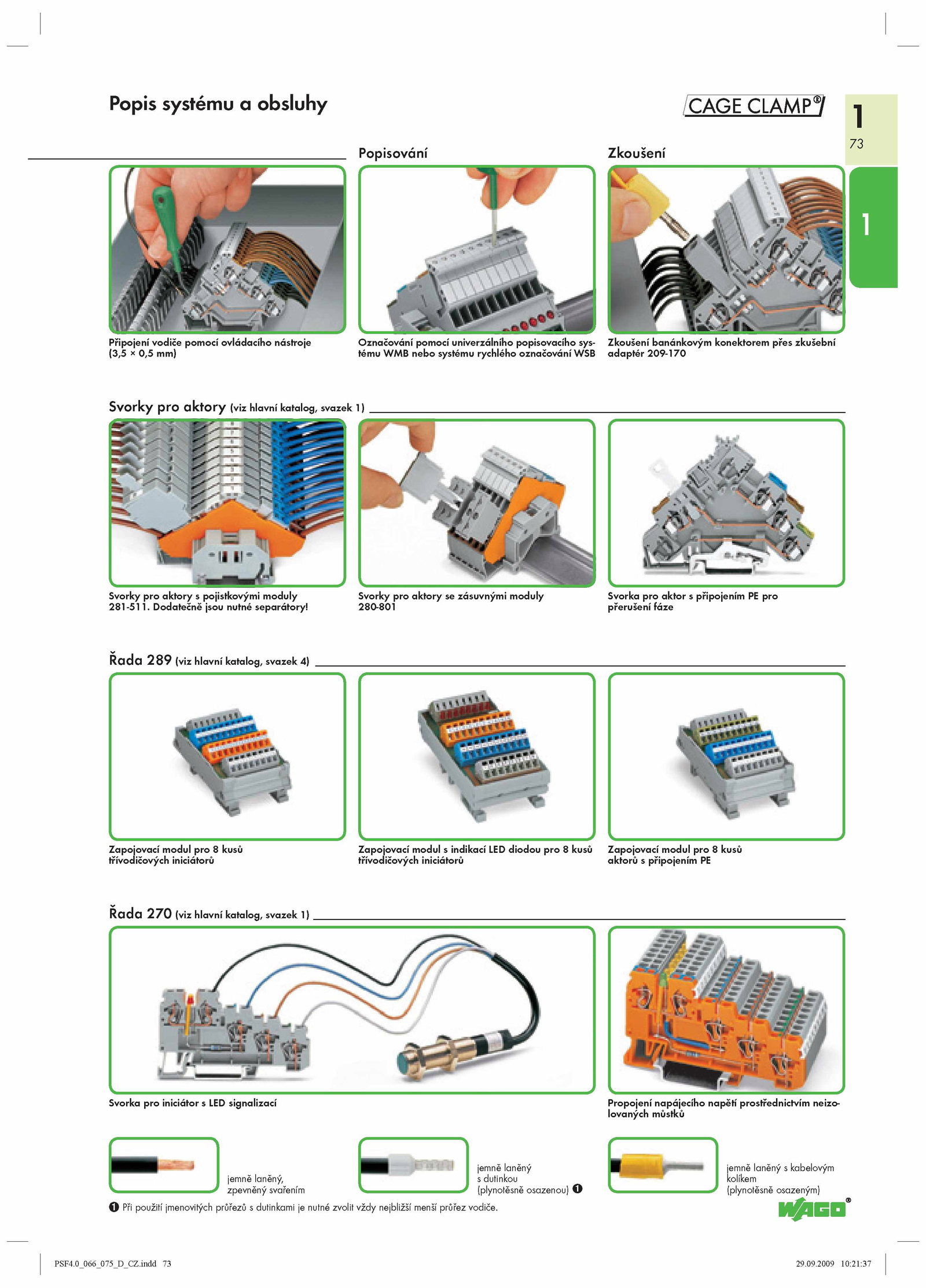 Popis systému a obsluhy

CAGE CLAMP®

1
73

1

Popisování

Zkoušení

Připojení vodiče pomocí ovládacího nástroje (3,5 × 0,5 mm)

Označování pomocí univerzálního popisovacího systému WMB nebo systému rychlého označování WSB

Zkoušení banánkovým konektorem přes zkušební adaptér 209-170

Svorky pro aktory (viz hlavní katalog, svazek 1)

Svorky pro aktory s pojistkovými moduly 281-511. Dodatečně jsou nutné separátory!

Svorky pro aktory se zásuvnými moduly 280-801

Svorka pro aktor s připojením PE pro přerušení fáze

Řada 289 (viz hlavní katalog, svazek 4)

Zapojovací modul pro 8 kusů třívodičových iniciátorů

Zapojovací modul s indikací LED diodou pro 8 kusů třívodičových iniciátorů

Zapojovací modul pro 8 kusů aktorů s připojením PE

Řada 270 (viz hlavní katalog, svazek 1)

Svorka pro iniciátor s LED signalizací

Propojení napájecího napětí prostřednictvím neizolovaných můstků

jemně laněný, zpevněný svařením

jemně laněný s dutinkou (plynotěsně osazenou) ❶

jemně laněný s kabelovým kolíkem (plynotěsně osazeným)

❶ Při použití jmenovitých průřezů s dutinkami je nutné zvolit vždy nejbližší menší průřez vodiče.

WAGO®

PSF4.0_066_075_D_CZ.indd 73

29.09.2009 10:21:37