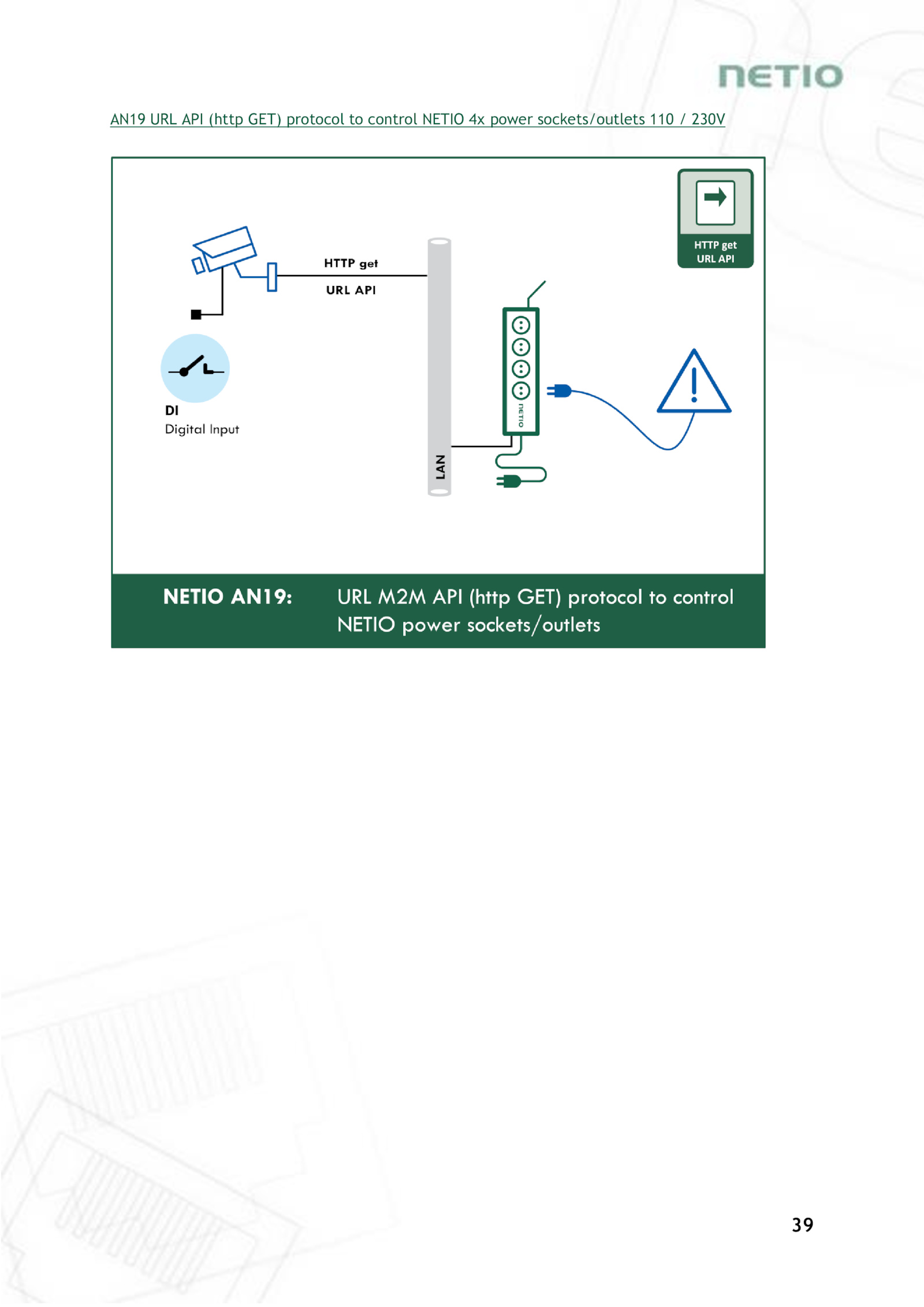 NETIO

AN19 URL API (http GET) protocol to control NETIO 4x power sockets/outlets 110 / 230V

HTTP get
URL API

HTTP get

URL API

DI
Digital Input

LAN

NETIO

NETIO AN19: URL M2M API (http GET) protocol to control NETIO power sockets/outlets

39