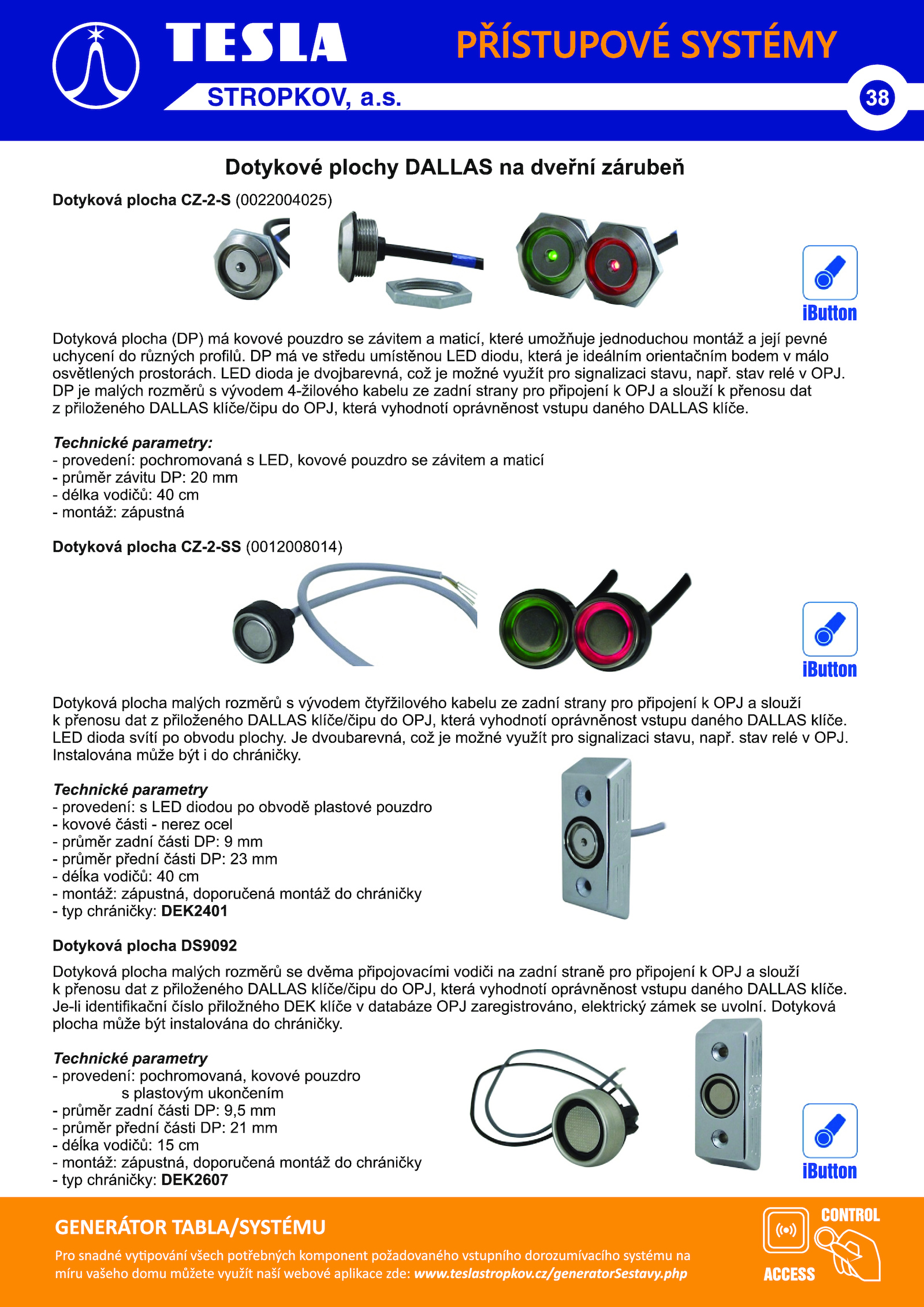 TESLA
STROPKOV, a.s.
PŘÍSTUPOVÉ SYSTÉMY
38

Dotykové plochy DALLAS na dveřní zárubeň

Dotyková plocha CZ-2-S (0022004025)

iButton

Dotyková plocha (DP) má kovové pouzdro se závitem a maticí, které umožňuje jednoduchou montáž a její pevné uchycení do různých profilů. DP má ve středu umístěnou LED diodu, která je ideálním orientačním bodem v málo osvětlených prostorách. LED dioda je dvojbarevná, což je možné využít pro signalizaci stavu, např. stav relé v OPJ. DP je malých rozměrů s vývodem 4-žilového kabelu ze zadní strany pro připojení k OPJ a slouží k přenosu dat z přiloženého DALLAS klíče/čipu do OPJ, která vyhodnotí oprávněnost vstupu daného DALLAS klíče.

Technické parametry:
- provedení: pochromovaná s LED, kovové pouzdro se závitem a maticí
- průměr závitu DP: 20 mm
- délka vodičů: 40 cm
- montáž: zápustná

Dotyková plocha CZ-2-SS (0012008014)

iButton

Dotyková plocha malých rozměrů s vývodem čtyřžilového kabelu ze zadní strany pro připojení k OPJ a slouží k přenosu dat z přiloženého DALLAS klíče/čipu do OPJ, která vyhodnotí oprávněnost vstupu daného DALLAS klíče. LED dioda svítí po obvodu plochy. Je dvoubarevná, což je možné využít pro signalizaci stavu, např. stav relé v OPJ. Instalována může být i do chráničky.

Technické parametry
- provedení: s LED diodou po obvodě plastové pouzdro
- kovové části - nerez ocel
- průměr zadní části DP: 9 mm
- průměr přední části DP: 23 mm
- délka vodičů: 40 cm
- montáž: zápustná, doporučená montáž do chráničky
- typ chráničky: DEK2401

Dotyková plocha DS9092

Dotyková plocha malých rozměrů se dvěma připojovacími vodiči na zadní straně pro připojení k OPJ a slouží k přenosu dat z přiloženého DALLAS klíče/čipu do OPJ, která vyhodnotí oprávněnost vstupu daného DALLAS klíče. Je-li identifikační číslo přiložného DEK klíče v databáze OPJ zaregistrováno, elektrický zámek se uvolní. Dotyková plocha může být instalována do chráničky.

Technické parametry
- provedení: pochromovaná, kovové pouzdro s plastovým ukončením
- průměr zadní části DP: 9,5 mm
- průměr přední části DP: 21 mm
- délka vodičů: 15 cm
- montáž: zápustná, doporučená montáž do chráničky
- typ chráničky: DEK2607

iButton

GENERÁTOR TABLA/SYSTÉMU
Pro snadné vytipování všech potřebných komponent požadovaného vstupního dorozumívacího systému na míru vašeho domu můžete využít naší webové aplikace zde: www.teslastropkov.cz/generatorSestavy.php

CONTROL
ACCESS