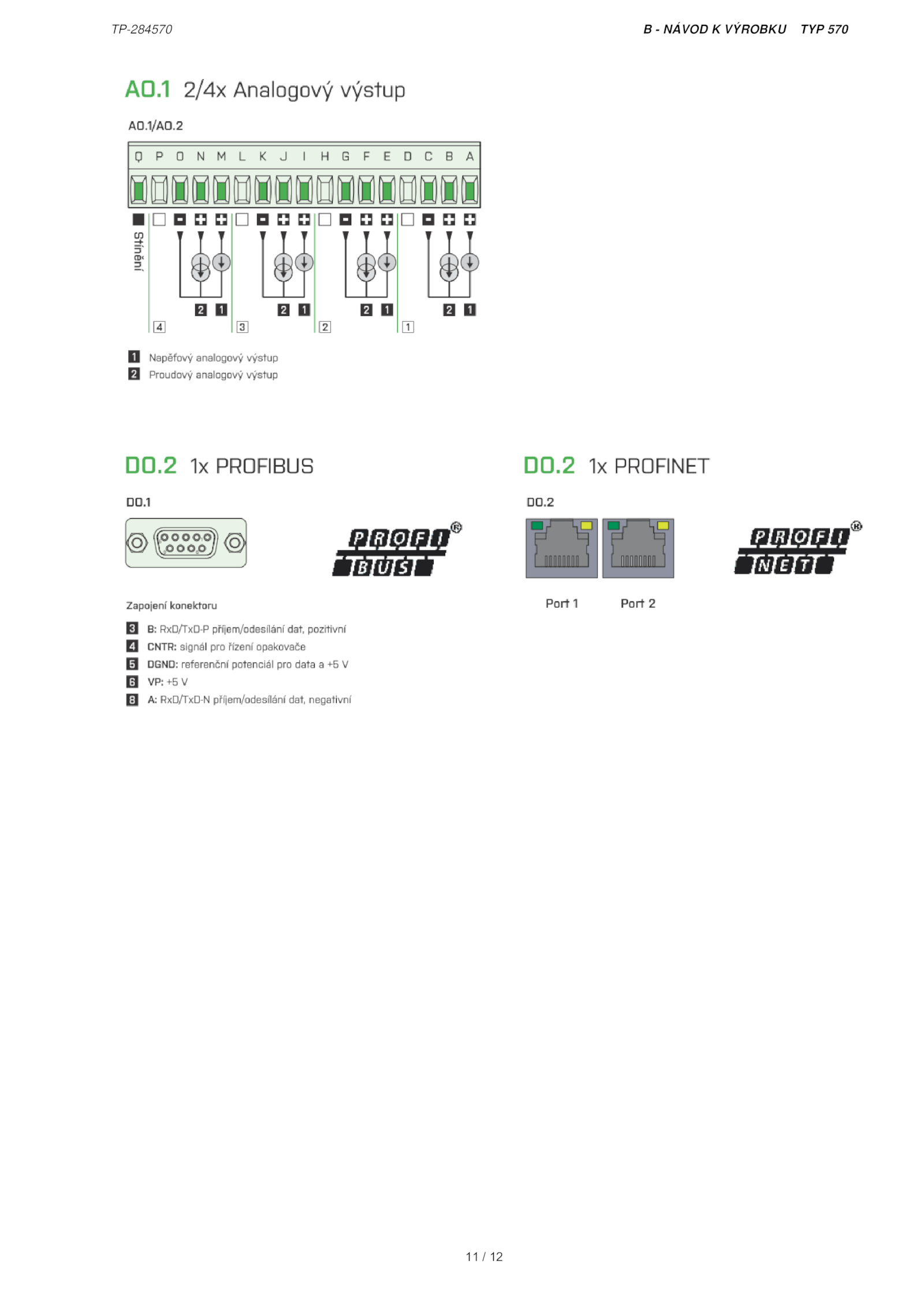 TP-284570

B - NÁVOD K VÝROBKU TYP 570

AO.1 2/4x Analogový výstup

AO.1/AO.2

Q P O N M L K J I H G F E D C B A

Stínění

2 1 2 1 2 1 2 1

4 3 2 1

1 Napěťový analogový výstup
2 Proudový analogový výstup

DO.2 1x PROFIBUS

DO.1

PROFI BUS ®

Zapojení konektoru

3 B: RxD/TxD-P příjem/odesílání dat, pozitivní
4 CNTR: signál pro řízení opakovače
5 DGND: referenční potenciál pro data a +5 V
6 VP: +5 V
8 A: RxD/TxD-N příjem/odesílání dat, negativní

DO.2 1x PROFINET

DO.2

PROFI NET ®

Port 1 Port 2

11 / 12