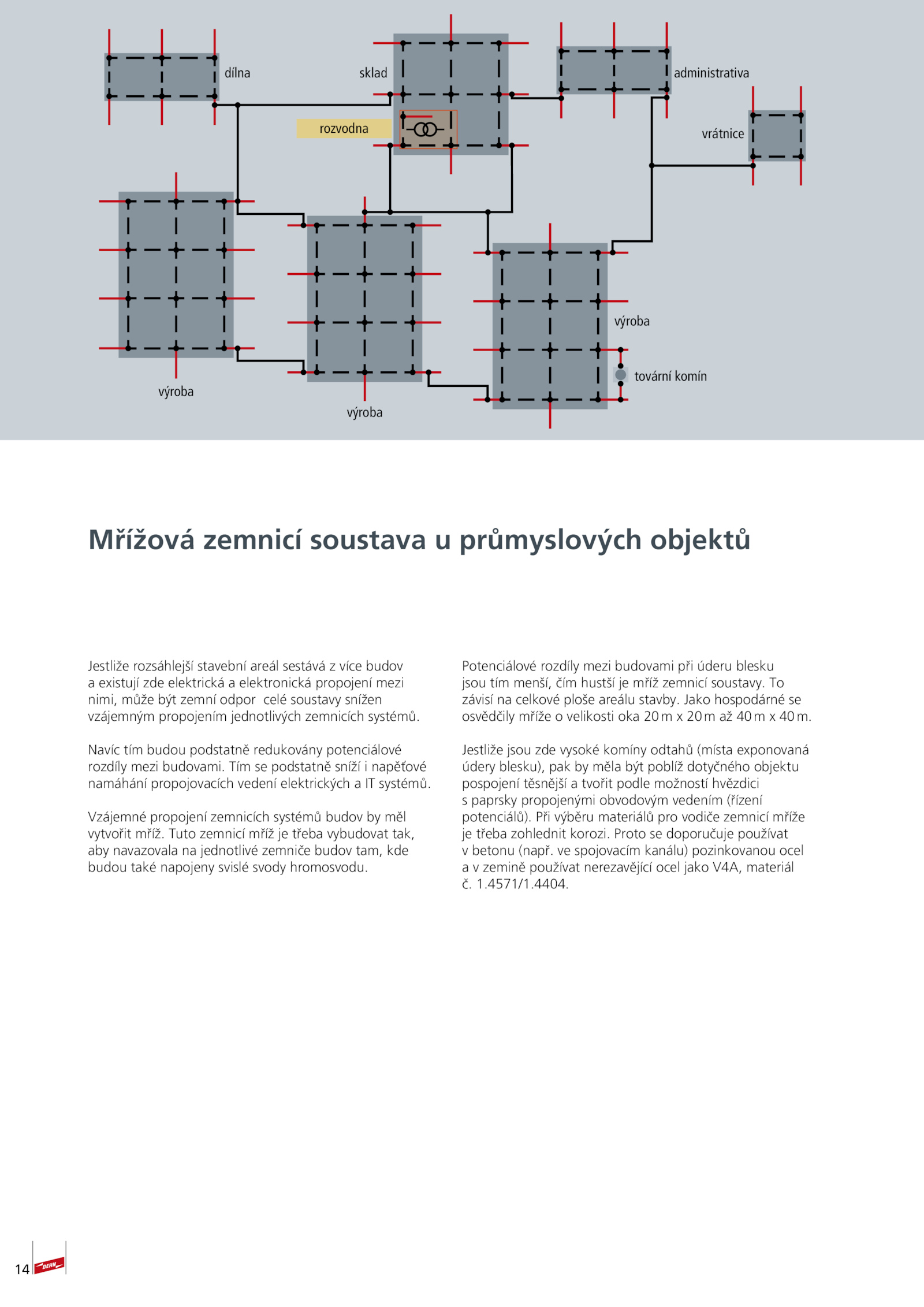 dílna

sklad

administrativa

rozvodna

vrátnice

výroba

tovární komín

výroba

výroba

Mřížová zemnicí soustava u průmyslových objektů

Jestliže rozsáhlejší stavební areál sestává z více budov a existují zde elektrická a elektronická propojení mezi nimi, může být zemní odpor celé soustavy snížen vzájemným propojením jednotlivých zemnicích systémů.

Navíc tím budou podstatně redukovány potenciálové rozdíly mezi budovami. Tím se podstatně sníží i napěťové namáhání propojovacích vedení elektrických a IT systémů.

Vzájemné propojení zemnicích systémů budov by měl vytvořit mříž. Tuto zemnicí mříž je třeba vybudovat tak, aby navazovala na jednotlivé zemniče budov tam, kde budou také napojeny svislé svody hromosvodu.

Potenciálové rozdíly mezi budovami při úderu blesku jsou tím menší, čím hustší je mříž zemnicí soustavy. To závisí na celkové ploše areálu stavby. Jako hospodárné se osvědčily mříže o velikosti oka 20 m x 20 m až 40 m x 40 m.

Jestliže jsou zde vysoké komíny odtahů (místa exponovaná údery blesku), pak by měla být poblíž dotyčného objektu pospojení těsnější a tvořit podle možností hvězdici s paprsky propojenými obvodovým vedením (řízení potenciálů). Při výběru materiálů pro vodiče zemnicí mříže je třeba zohlednit korozi. Proto se doporučuje používat v betonu (např. ve spojovacím kanálu) pozinkovanou ocel a v zemině používat nerezavějící ocel jako V4A, materiál č. 1.4571/1.4404.

14 DEHN