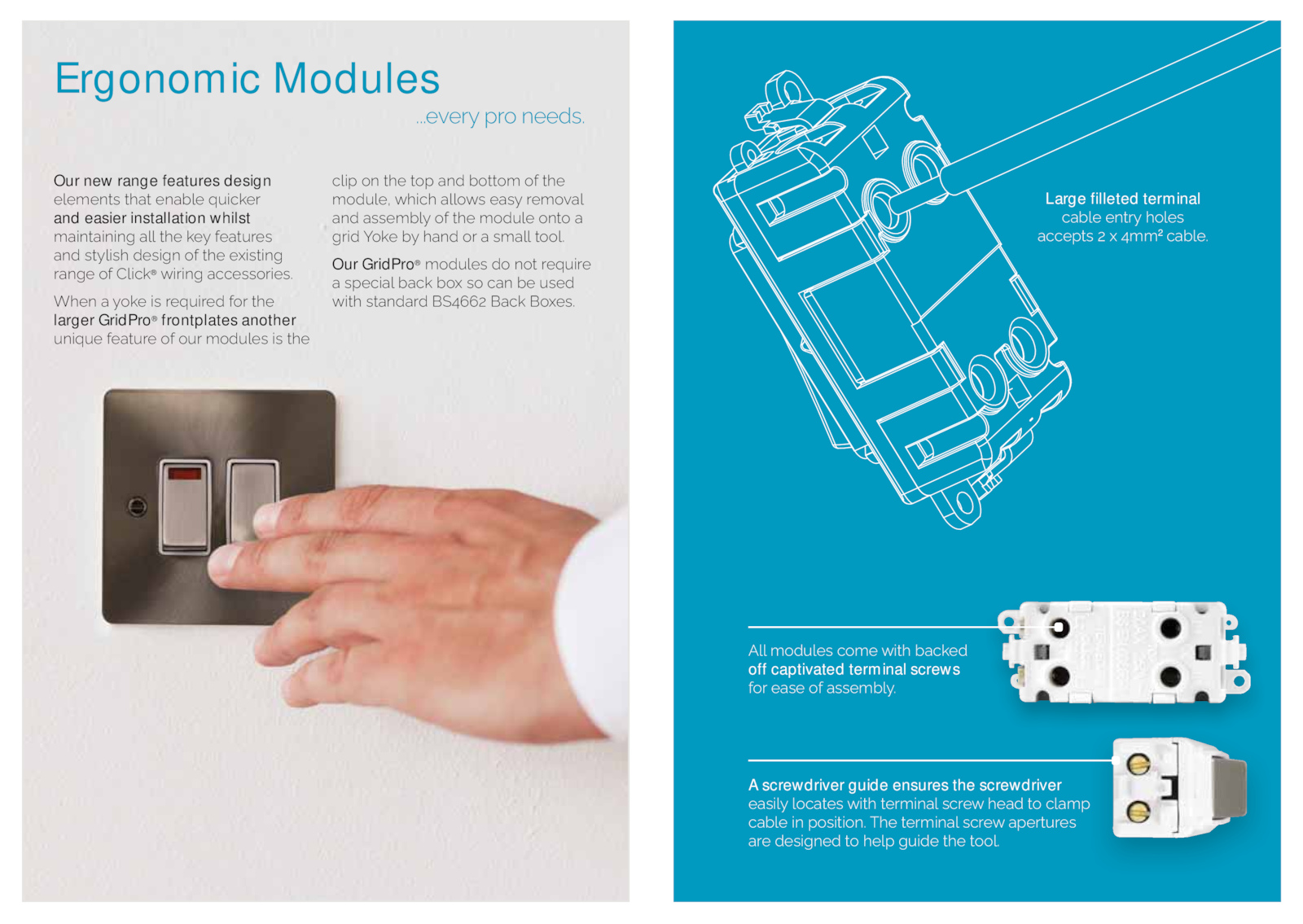 Ergonomic Modules

...every pro needs.

Our new range features design elements that enable quicker and easier installation whilst maintaining all the key features and stylish design of the existing range of Click® wiring accessories.

When a yoke is required for the larger GridPro® frontplates another unique feature of our modules is the clip on the top and bottom of the module, which allows easy removal and assembly of the module onto a grid Yoke by hand or a small tool.

Our GridPro® modules do not require a special back box so can be used with standard BS4662 Back Boxes.

Large filleted terminal cable entry holes accepts 2 x 4mm² cable.

All modules come with backed off captivated terminal screws for ease of assembly.

A screwdriver guide ensures the screwdriver easily locates with terminal screw head to clamp cable in position. The terminal screw apertures are designed to help guide the tool.