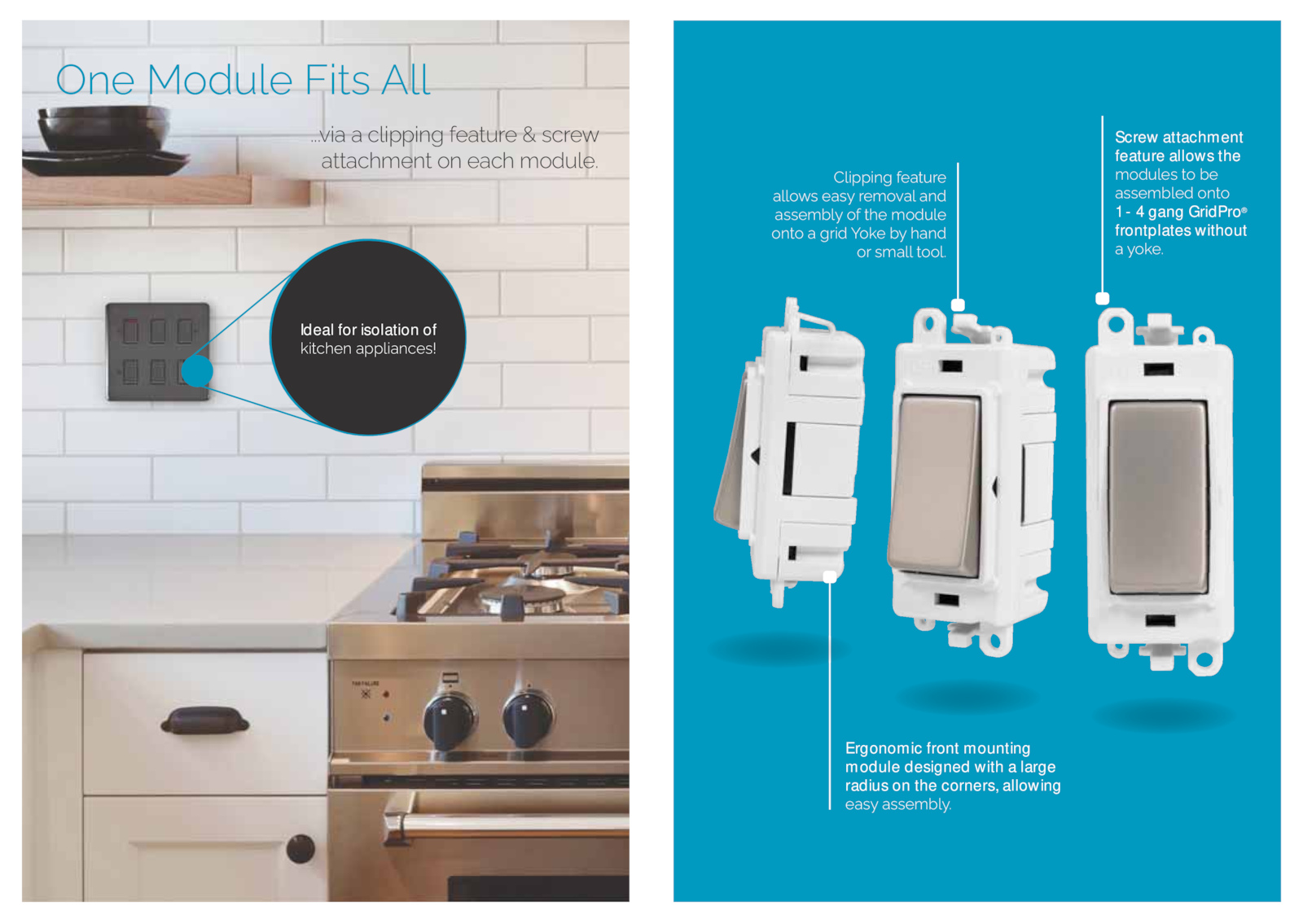 One Module Fits All

...via a clipping feature & screw attachment on each module.

Ideal for isolation of kitchen appliances!

Clipping feature allows easy removal and assembly of the module onto a grid Yoke by hand or small tool.

Screw attachment feature allows the modules to be assembled onto 1 - 4 gang GridPro® frontplates without a yoke.

Ergonomic front mounting module designed with a large radius on the corners, allowing easy assembly.