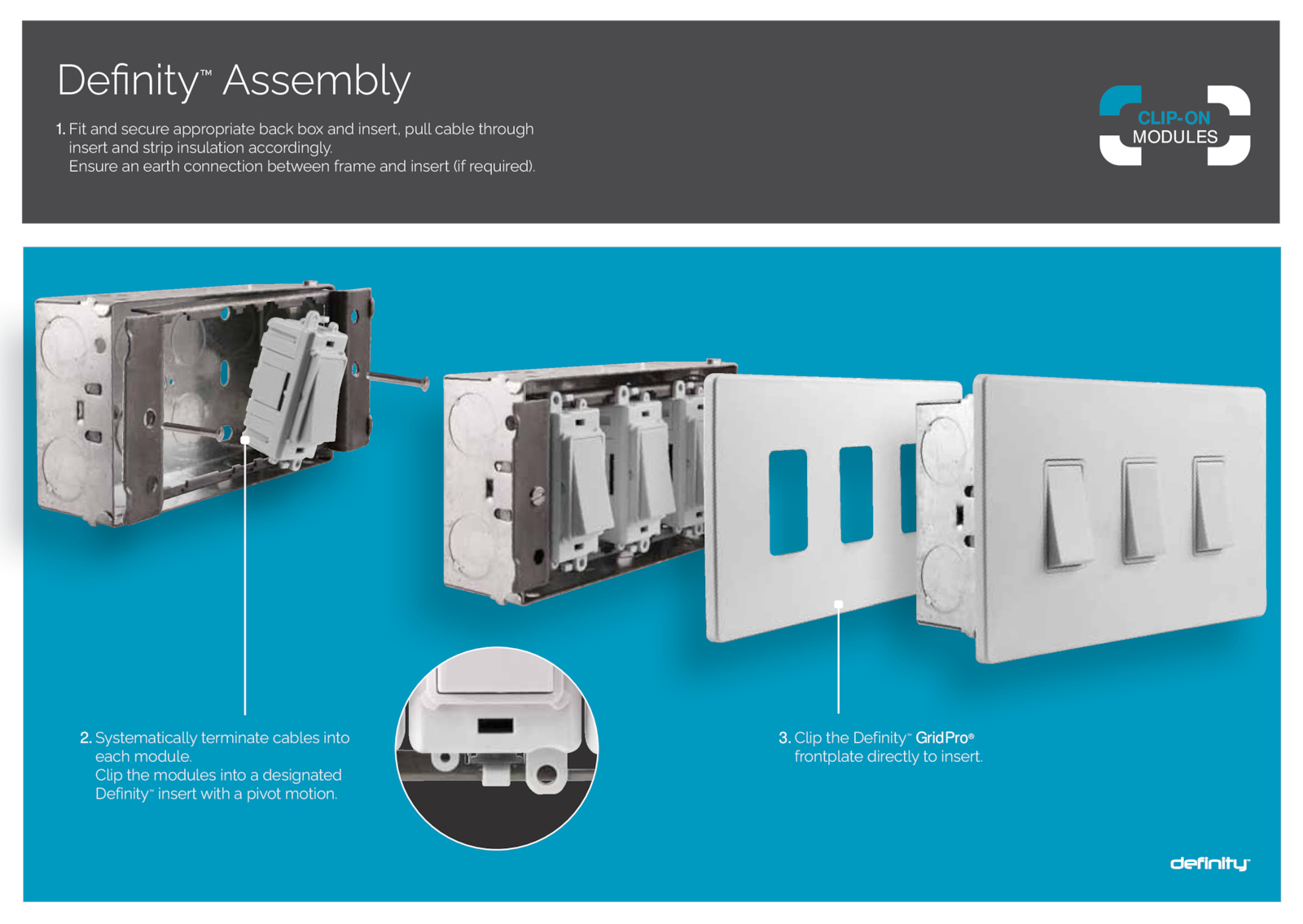 Definity™ Assembly

1. Fit and secure appropriate back box and insert, pull cable through insert and strip insulation accordingly.
Ensure an earth connection between frame and insert (if required).

CLIP-ON MODULES

2. Systematically terminate cables into each module.
Clip the modules into a designated Definity™ insert with a pivot motion.

3. Clip the Definity™ GridPro® frontplate directly to insert.

definity