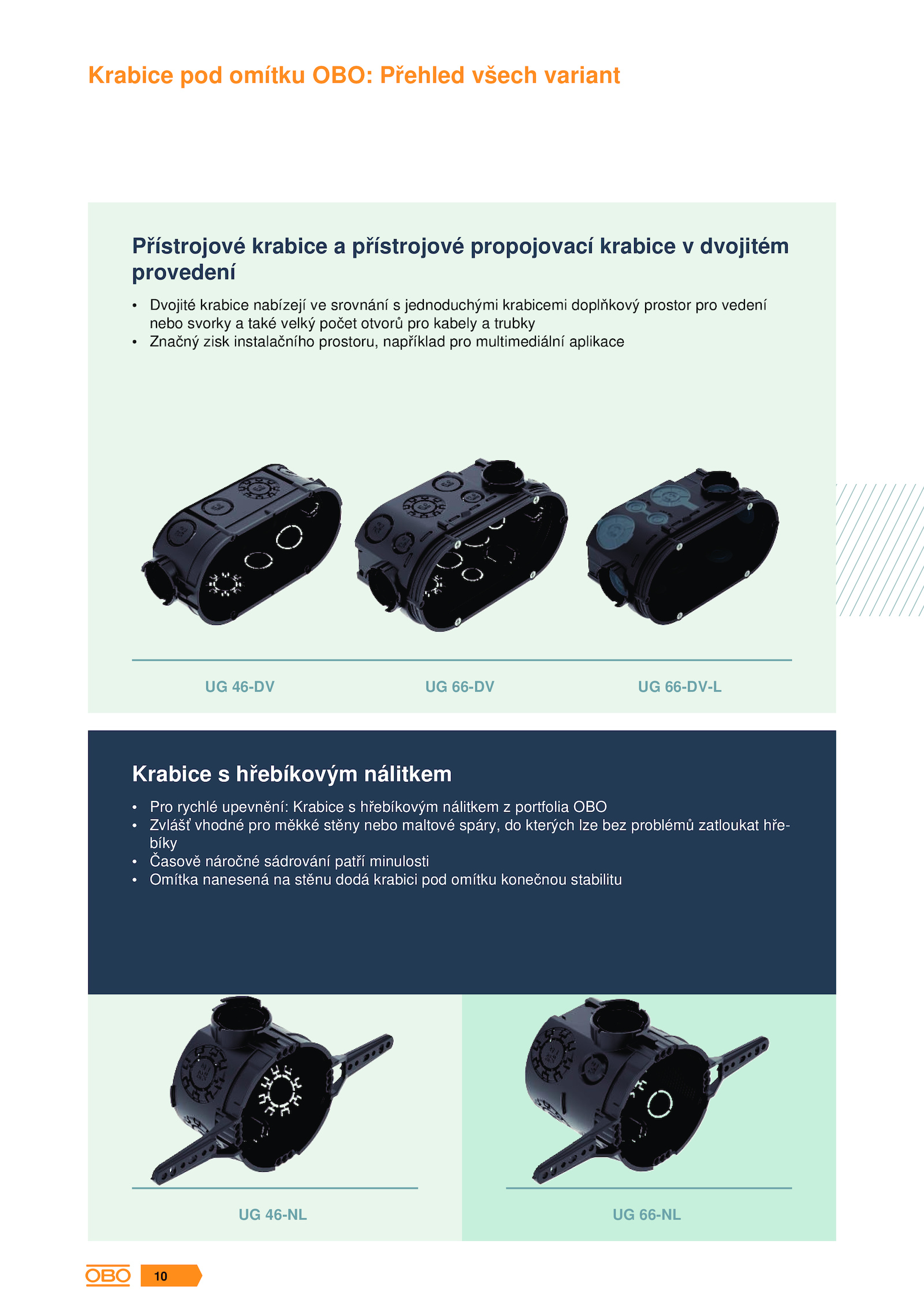 Krabice pod omítku OBO: Přehled všech variant

Přístrojové krabice a přístrojové propojovací krabice v dvojitém provedení

• Dvojité krabice nabízejí ve srovnání s jednoduchými krabicemi doplňkový prostor pro vedení nebo svorky a také velký počet otvorů pro kabely a trubky
• Značný zisk instalačního prostoru, například pro multimediální aplikace

UG 46-DV

UG 66-DV

UG 66-DV-L

Krabice s hřebíkovým nálitkem

• Pro rychlé upevnění: Krabice s hřebíkovým nálitkem z portfolia OBO
• Zvlášť vhodné pro měkké stěny nebo maltové spáry, do kterých lze bez problémů zatloukat hřebíky
• Časově náročné sádrování patří minulosti
• Omítka nanesená na stěnu dodá krabici pod omítku konečnou stabilitu

UG 46-NL

UG 66-NL

OBO 10